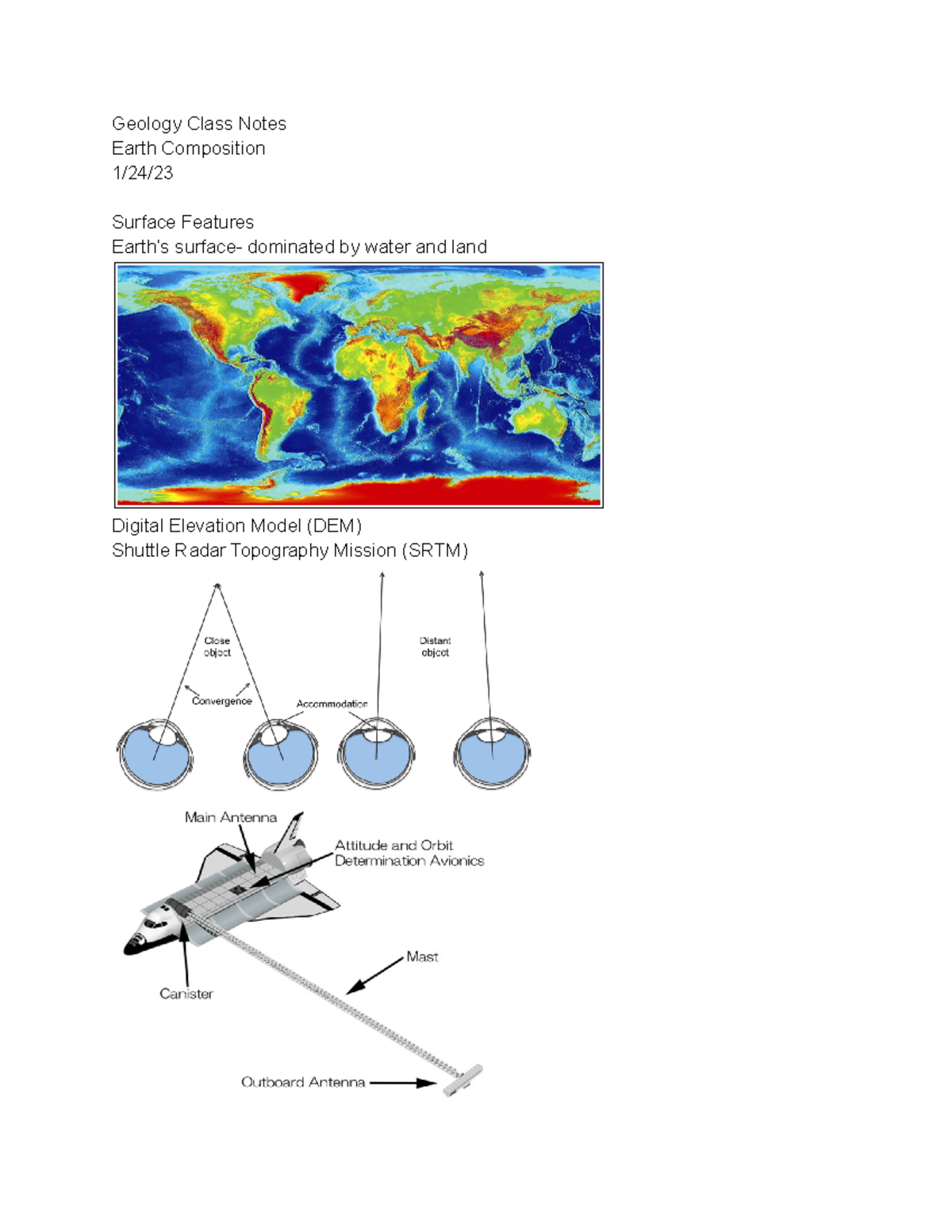 Geology Class Notes
Earth Composition
1/24/23

Surface Features
Earth's surface- dominated by water and land

Digital Elevation Model (DEM)
Shuttle Radar Topography Mission (SRTM)

Close object

Distant object

Convergence

Accommodation

Main Antenna

Attitude and Orbit Determination Avionics

Mast

Canister

Outboard Antenna