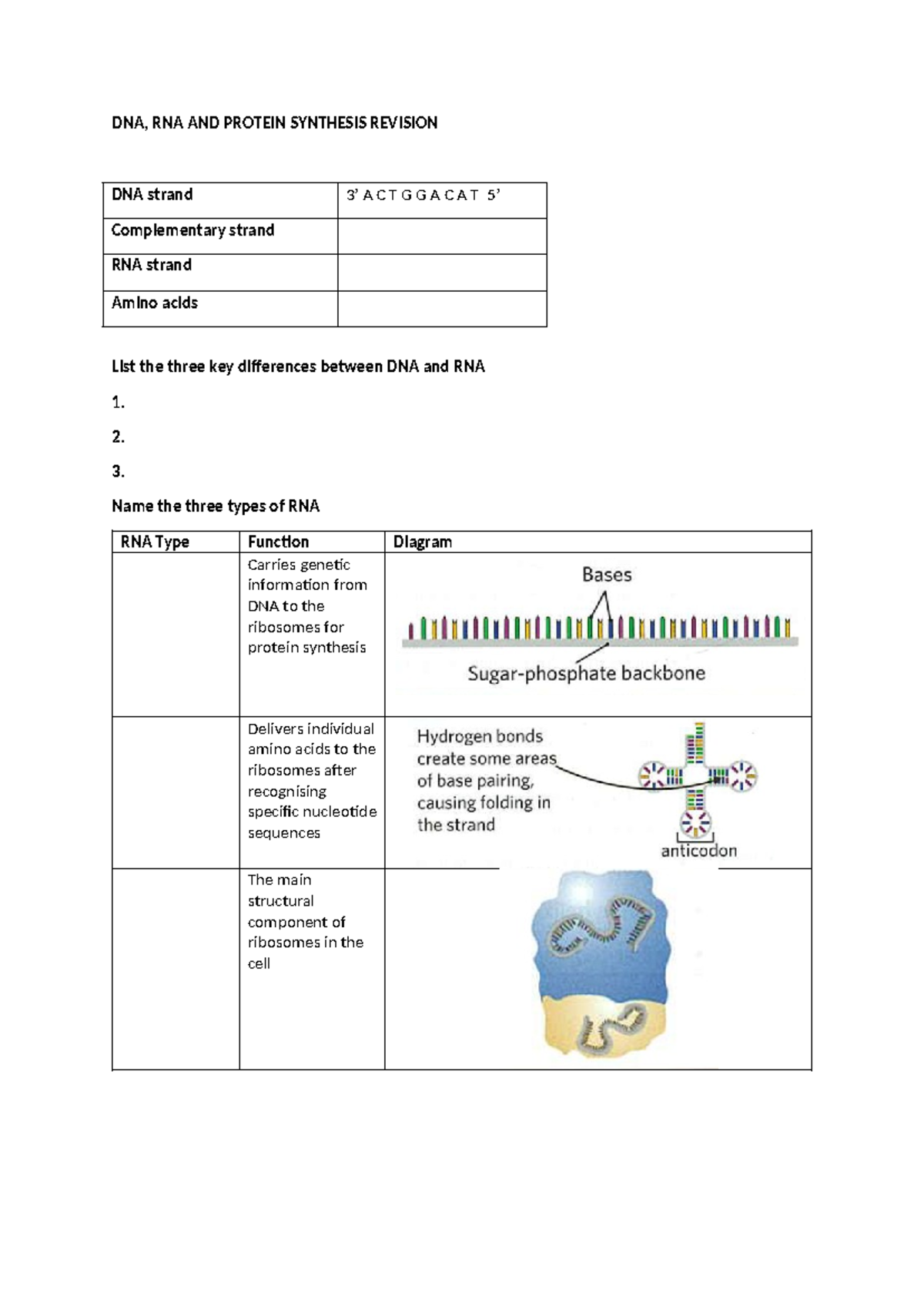 DNA, RNA AND PROTEIN SYNTHESIS REVISION

| DNA strand | 3' A C T G G A C A T 5' |
|---|---|
| Complementary strand | |
| RNA strand | |
| Amino acids | |

List the three key differences between DNA and RNA

1.

2.

3.

Name the three types of RNA

| RNA Type | Function | Diagram |
|---|---|---|
| | Carries genetic information from DNA to the ribosomes for protein synthesis | Bases Sugar-phosphate backbone |
| | Delivers individual amino acids to the ribosomes after recognising specific nucleotide sequences | Hydrogen bonds create some areas of base pairing, causing folding in the strand anticodon |
| | The main structural component of ribosomes in the cell | |