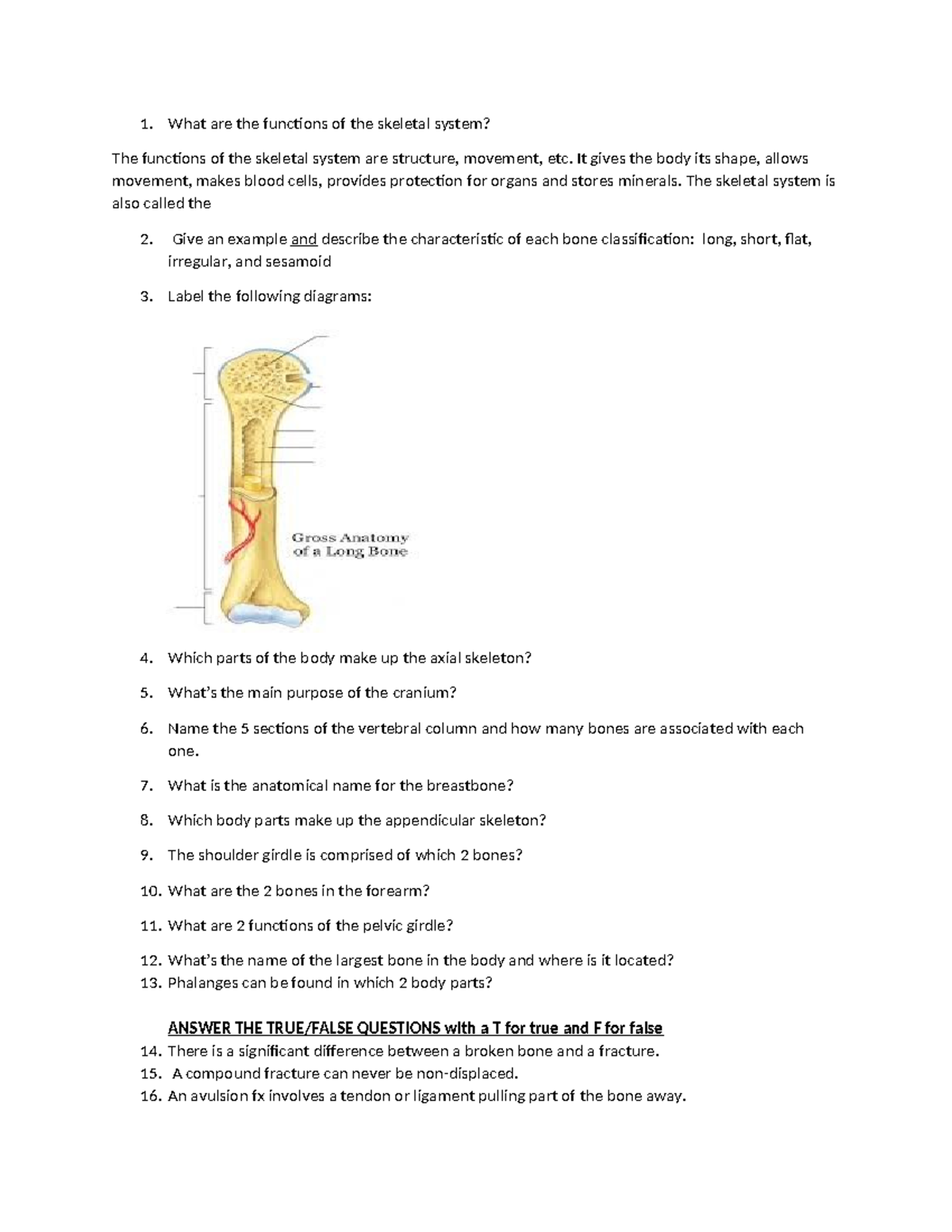 1. What are the functions of the skeletal system?

The functions of the skeletal system are structure, movement, etc. It gives the body its shape, allows movement, makes blood cells, provides protection for organs and stores minerals. The skeletal system is also called the

2. Give an example and describe the characteristic of each bone classification: long, short, flat, irregular, and sesamoid

3. Label the following diagrams:

Gross Anatomy of a Long Bone

4. Which parts of the body make up the axial skeleton?

5. What's the main purpose of the cranium?

6. Name the 5 sections of the vertebral column and how many bones are associated with each one.

7. What is the anatomical name for the breastbone?

8. Which body parts make up the appendicular skeleton?

9. The shoulder girdle is comprised of which 2 bones?

10. What are the 2 bones in the forearm?

11. What are 2 functions of the pelvic girdle?

12. What's the name of the largest bone in the body and where is it located?
13. Phalanges can be found in which 2 body parts?

ANSWER THE TRUE/FALSE QUESTIONS with a T for true and F for false
14. There is a significant difference between a broken bone and a fracture.
15. A compound fracture can never be non-displaced.
16. An avulsion fx involves a tendon or ligament pulling part of the bone away.