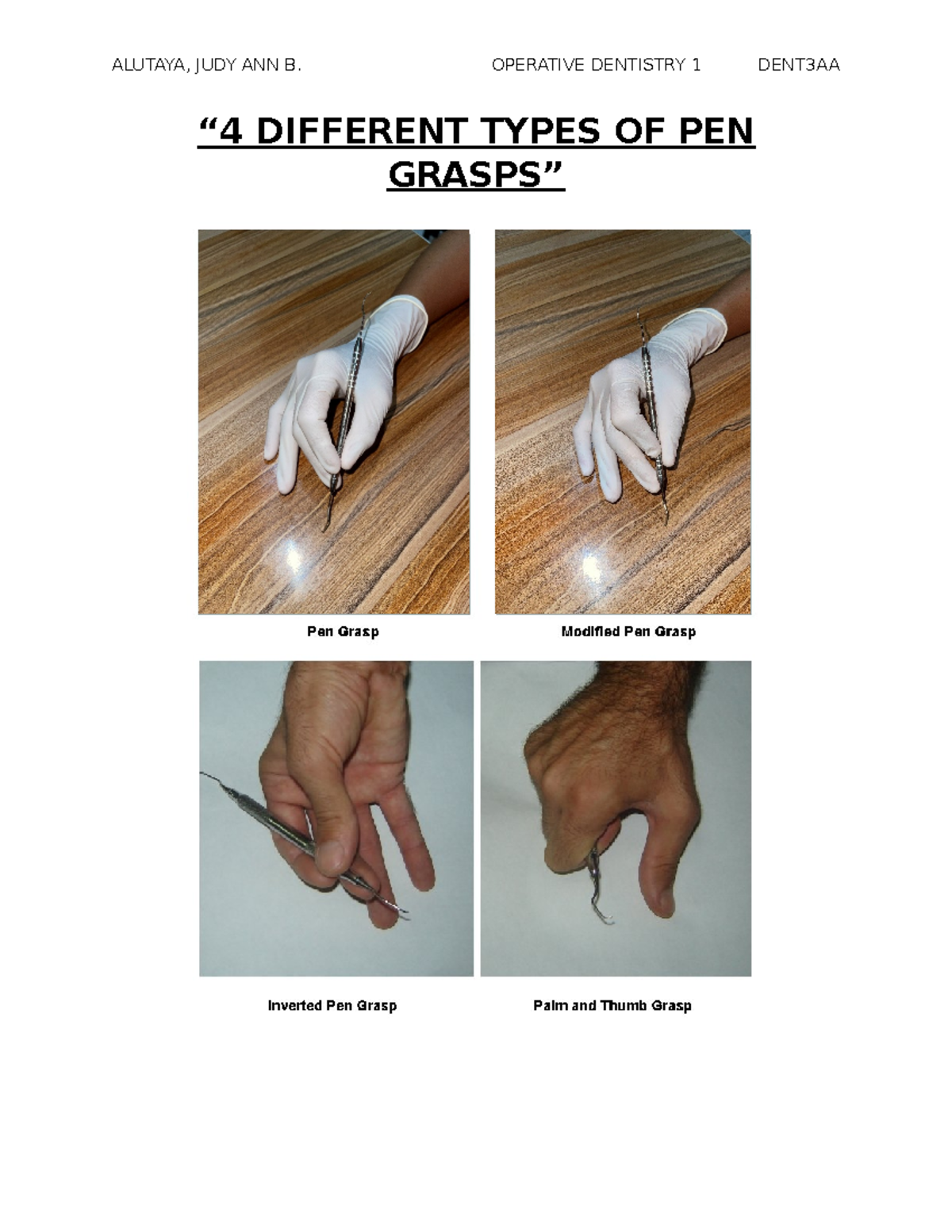 ALUTAYA, JUDY ANN B. OPERATIVE DENTISTRY 1 DENT3AA

“4 DIFFERENT TYPES OF PEN GRASPS”

Pen Grasp

Modified Pen Grasp

Inverted Pen Grasp

Palm and Thumb Grasp