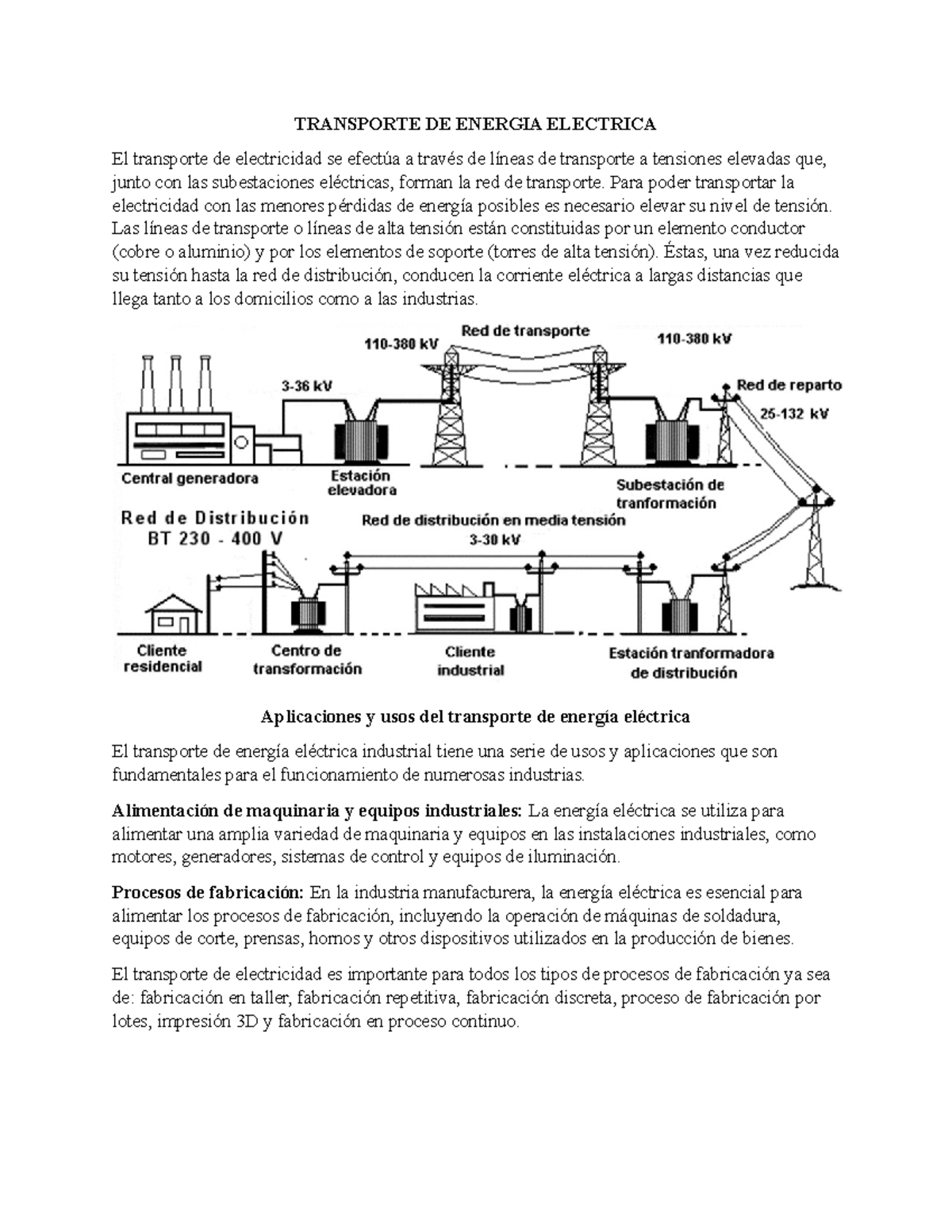 TRANSPORTE DE ENERGIA ELECTRICA

El transporte de electricidad se efectúa a través de líneas de transporte a tensiones elevadas que, junto con las subestaciones eléctricas, forman la red de transporte. Para poder transportar la electricidad con las menores pérdidas de energía posibles es necesario elevar su nivel de tensión. Las líneas de transporte o líneas de alta tensión están constituidas por un elemento conductor (cobre o aluminio) y por los elementos de soporte (torres de alta tensión). Éstas, una vez reducida su tensión hasta la red de distribución, conducen la corriente eléctrica a largas distancias que llega tanto a los domicilios como a las industrias.

110-380 kV
Red de transporte
110-380 kV
3-36 kV
Red de reparto
25-132 kV
Central generadora
Estación elevadora
Subestación de tranformación
Red de Distribución
BT 230 - 400 V
Red de distribución en media tensión
3-30 kV
Cliente residencial
Centro de transformación
Cliente industrial
Estación tranformadora de distribución

Aplicaciones y usos del transporte de energía eléctrica

El transporte de energía eléctrica industrial tiene una serie de usos y aplicaciones que son fundamentales para el funcionamiento de numerosas industrias.

Alimentación de maquinaria y equipos industriales: La energía eléctrica se utiliza para alimentar una amplia variedad de maquinaria y equipos en las instalaciones industriales, como motores, generadores, sistemas de control y equipos de iluminación.

Procesos de fabricación: En la industria manufacturera, la energía eléctrica es esencial para alimentar los procesos de fabricación, incluyendo la operación de máquinas de soldadura, equipos de corte, prensas, hornos y otros dispositivos utilizados en la producción de bienes.

El transporte de electricidad es importante para todos los tipos de procesos de fabricación ya sea de: fabricación en taller, fabricación repetitiva, fabricación discreta, proceso de fabricación por lotes, impresión 3D y fabricación en proceso continuo.