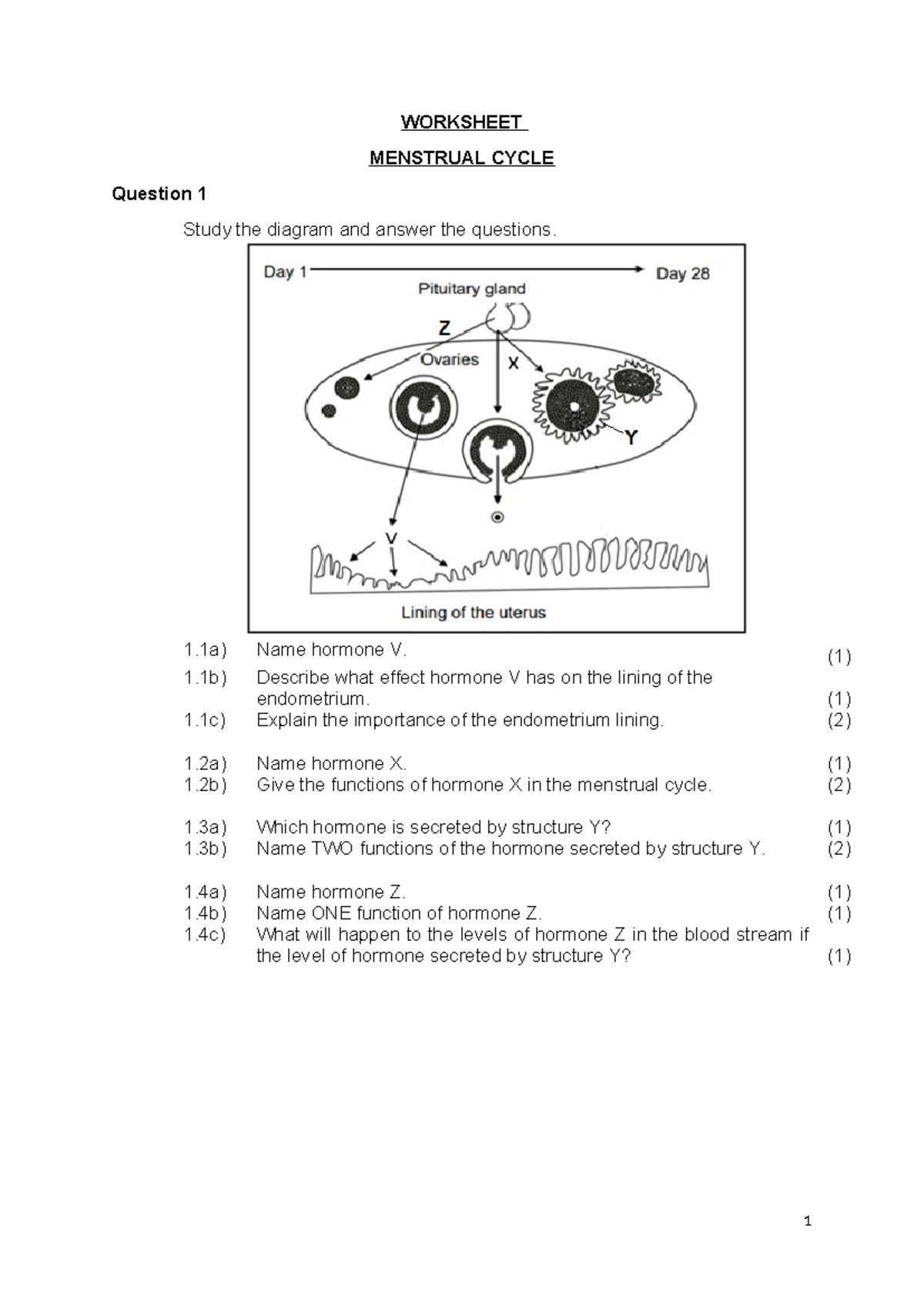 WORKSHEET

MENSTRUAL CYCLE

Question 1

Study the diagram and answer the questions.

Day 1 Day 28
Pituitary gland
Z
Ovaries
X
Y
V
Lining of the uterus

1.1a) Name hormone V. (1)
1.1b) Describe what effect hormone V has on the lining of the endometrium. (1)
1.1c) Explain the importance of the endometrium lining. (2)

1.2a) Name hormone X. (1)
1.2b) Give the functions of hormone X in the menstrual cycle. (2)

1.3a) Which hormone is secreted by structure Y? (1)
1.3b) Name TWO functions of the hormone secreted by structure Y. (2)

1.4a) Name hormone Z. (1)
1.4b) Name ONE function of hormone Z. (1)
1.4c) What will happen to the levels of hormone Z in the blood stream if the level of hormone secreted by structure Y? (1)

1