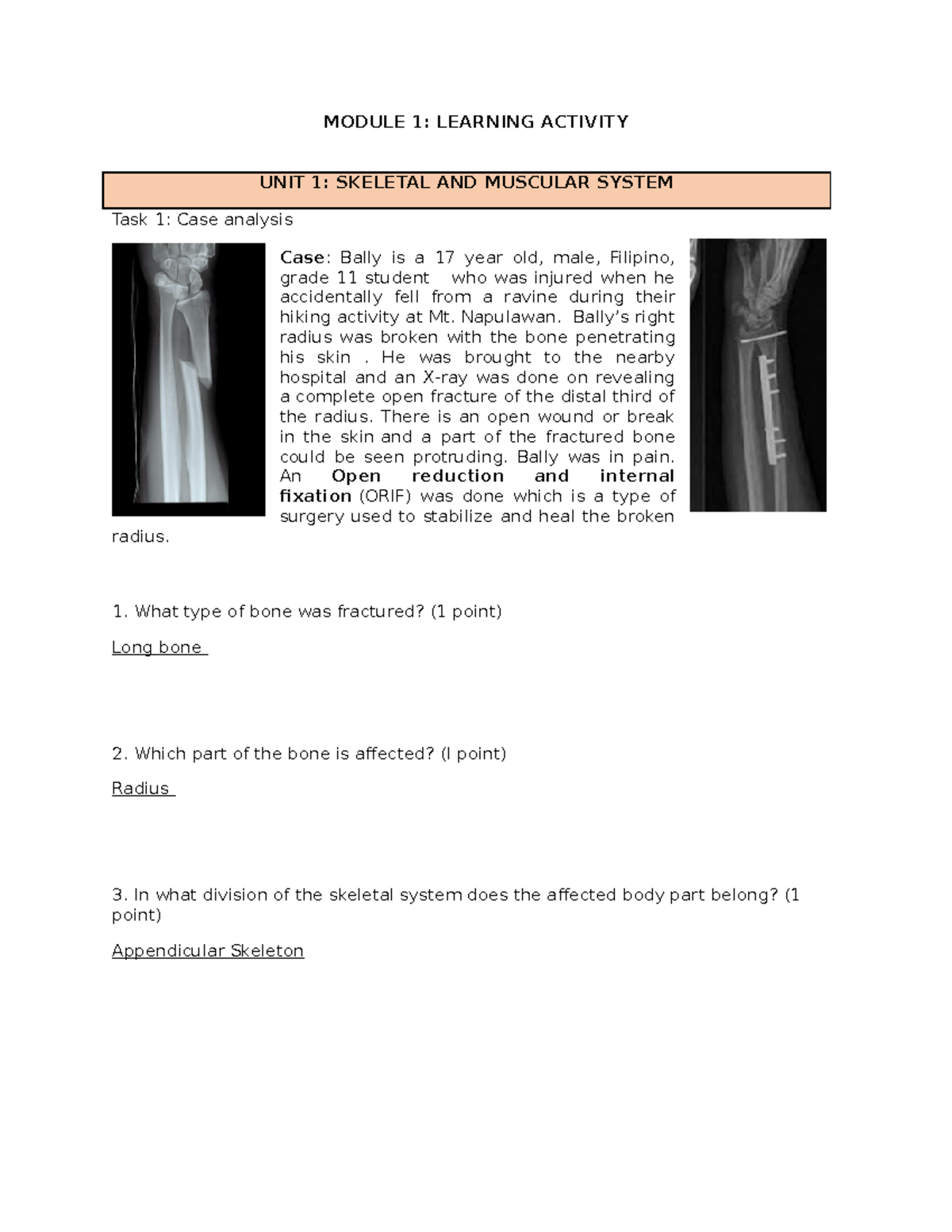 MODULE 1: LEARNING ACTIVITY

UNIT 1: SKELETAL AND MUSCULAR SYSTEM

Task 1: Case analysis

Case: Bally is a 17 year old, male, Filipino, grade 11 student who was injured when he accidentally fell from a ravine during their hiking activity at Mt. Napulawan. Bally's right radius was broken with the bone penetrating his skin . He was brought to the nearby hospital and an X-ray was done on revealing a complete open fracture of the distal third of the radius. There is an open wound or break in the skin and a part of the fractured bone could be seen protruding. Bally was in pain. An Open reduction and internal fixation (ORIF) was done which is a type of surgery used to stabilize and heal the broken radius.

1. What type of bone was fractured? (1 point)

Long bone

2. Which part of the bone is affected? (I point)

Radius

3. In what division of the skeletal system does the affected body part belong? (1 point)

Appendicular Skeleton