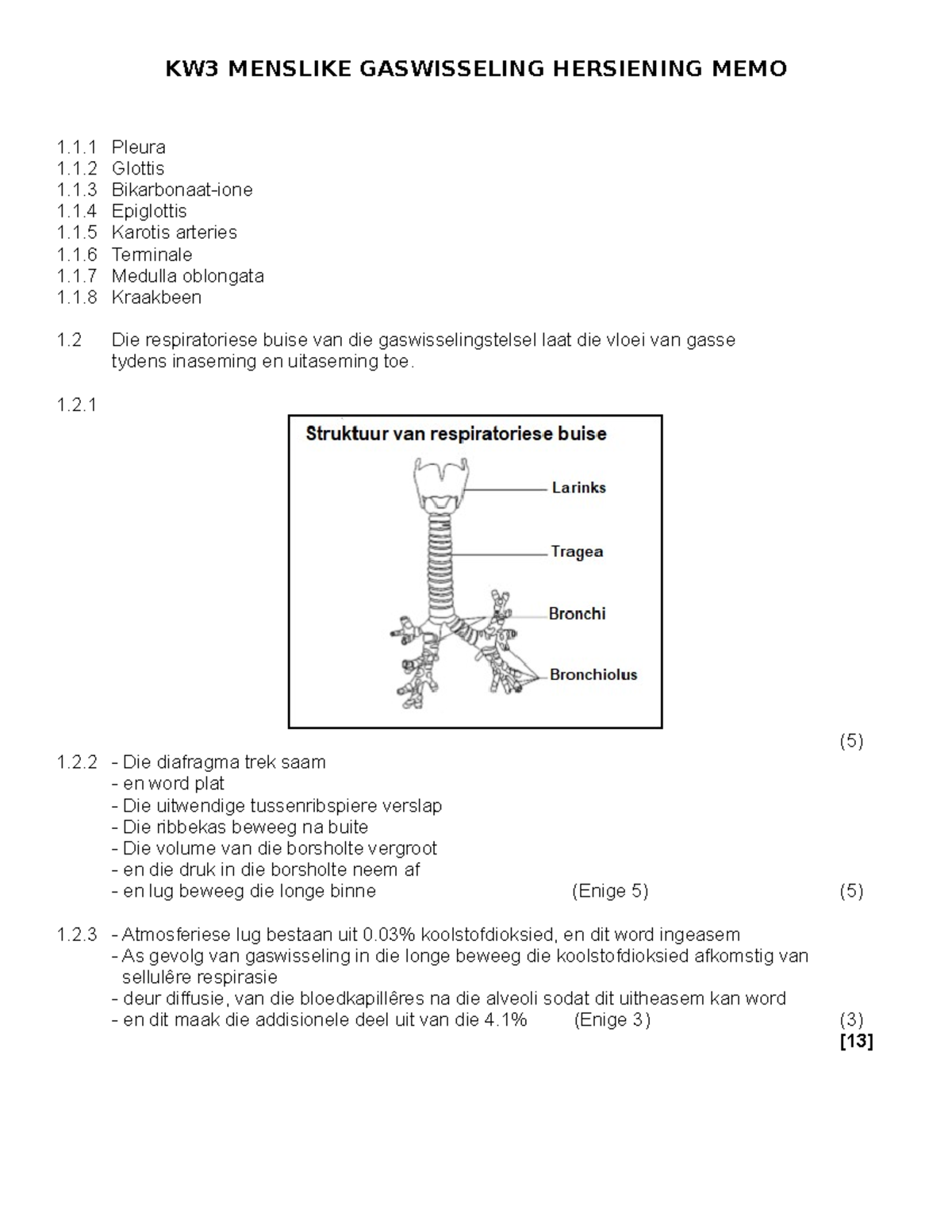 KW3 MENSLIKE GASWISSELING HERSIENING MEMO

1.1.1 Pleura
1.1.2 Glottis
1.1.3 Bikarbonaat-ione
1.1.4 Epiglottis
1.1.5 Karotis arteries
1.1.6 Terminale
1.1.7 Medulla oblongata
1.1.8 Kraakbeen

1.2 Die respiratoriese buise van die gaswisselingstelsel laat die vloei van gasse tydens inaseming en uitaseming toe.

1.2.1

Struktuur van respiratoriese buise

Larinks
Tragea
Bronchi
Bronchiolus

(5)

1.2.2 - Die diafragma trek saam
- en word plat
- Die uitwendige tussenribspiere verslap
- Die ribbekas beweeg na buite
- Die volume van die borsholte vergroot
- en die druk in die borsholte neem af
- en lug beweeg die longe binne (Enige 5) (5)

1.2.3 - Atmosferiese lug bestaan uit 0.03% koolstofdioksied, en dit word ingeasem
- As gevolg van gaswisseling in die longe beweeg die koolstofdioksied afkomstig van sellulêre respirasie
- deur diffusie, van die bloedkapillêres na die alveoli sodat dit uitheasem kan word
- en dit maak die addisionele deel uit van die 4.1% (Enige 3) (3)
[13]