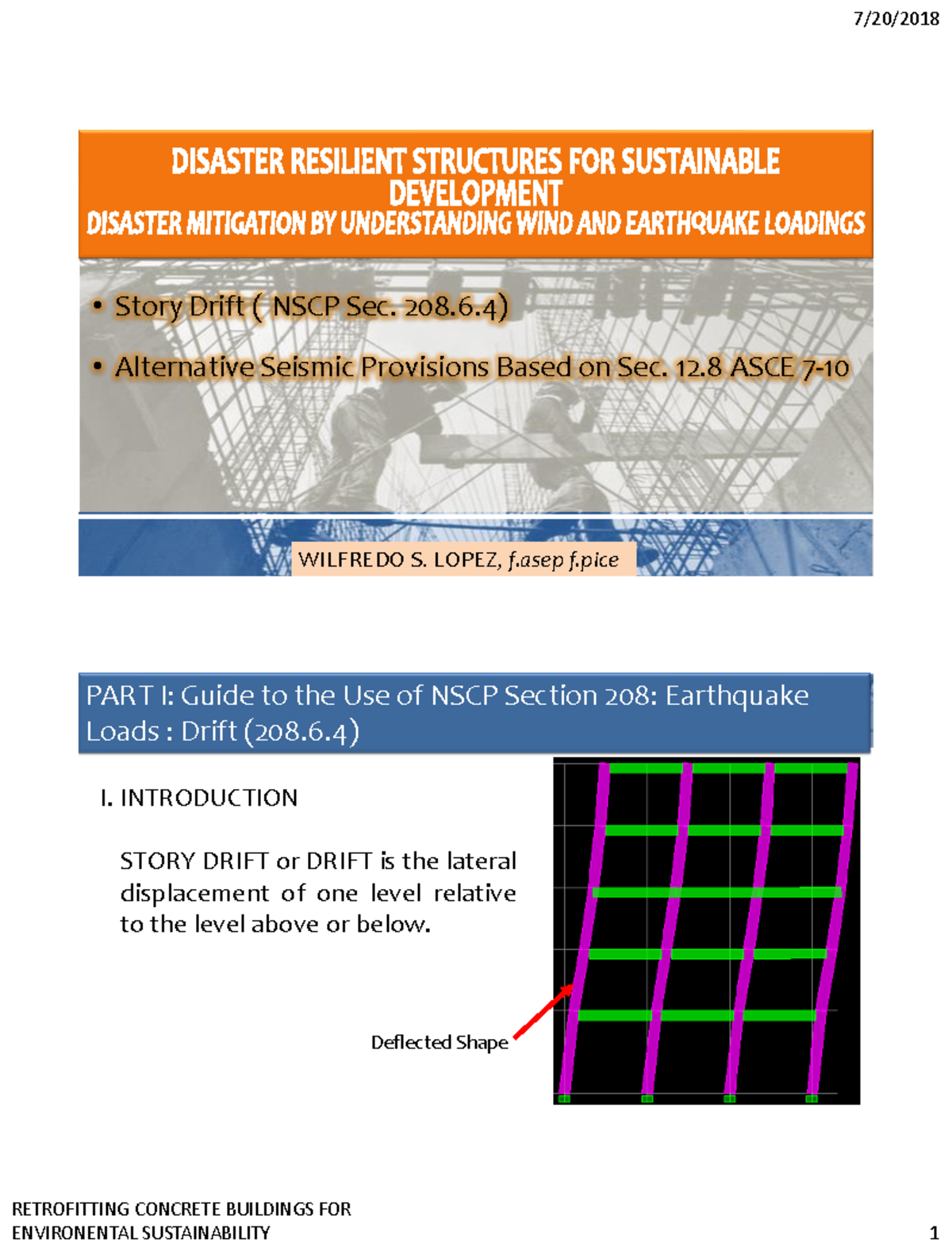 7/20/2018

DISASTER RESILIENT STRUCTURES FOR SUSTAINABLE DEVELOPMENT
DISASTER MITIGATION BY UNDERSTANDING WIND AND EARTHQUAKE LOADINGS

• Story Drift ( NSCP Sec. 208.6.4)

• Alternative Seismic Provisions Based on Sec. 12.8 ASCE 7-10

WILFREDO S. LOPEZ, f.asep f.pice

PART I: Guide to the Use of NSCP Section 208: Earthquake Loads : Drift (208.6.4)

I. INTRODUCTION

STORY DRIFT or DRIFT is the lateral displacement of one level relative to the level above or below.

Deflected Shape

RETROFITTING CONCRETE BUILDINGS FOR ENVIRONENTAL SUSTAINABILITY

1