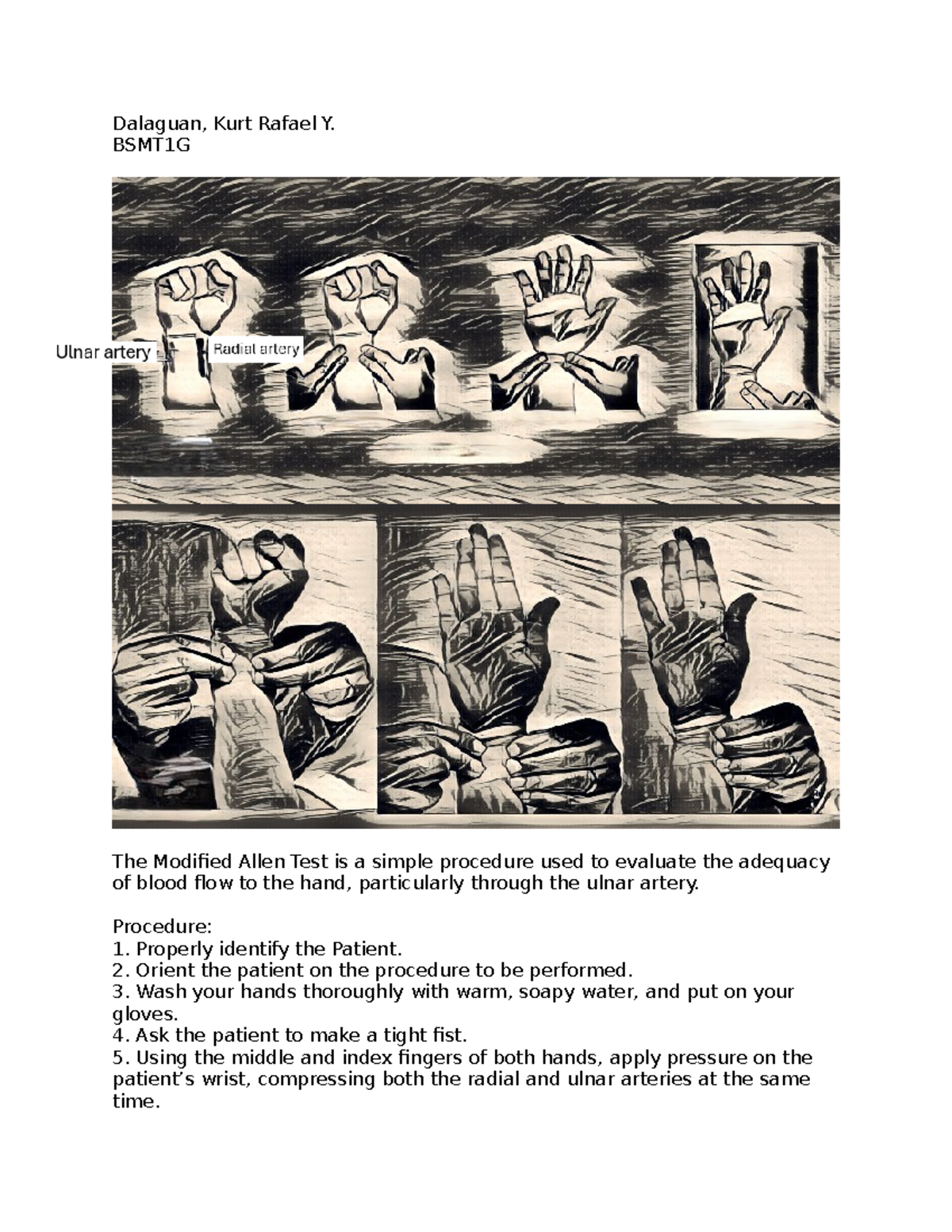 Dalaguan, Kurt Rafael Y.
BSMT1G

Ulnar artery

Radial artery

The Modified Allen Test is a simple procedure used to evaluate the adequacy of blood flow to the hand, particularly through the ulnar artery.

Procedure:
1. Properly identify the Patient.
2. Orient the patient on the procedure to be performed.
3. Wash your hands thoroughly with warm, soapy water, and put on your gloves.
4. Ask the patient to make a tight fist.
5. Using the middle and index fingers of both hands, apply pressure on the patient's wrist, compressing both the radial and ulnar arteries at the same time.