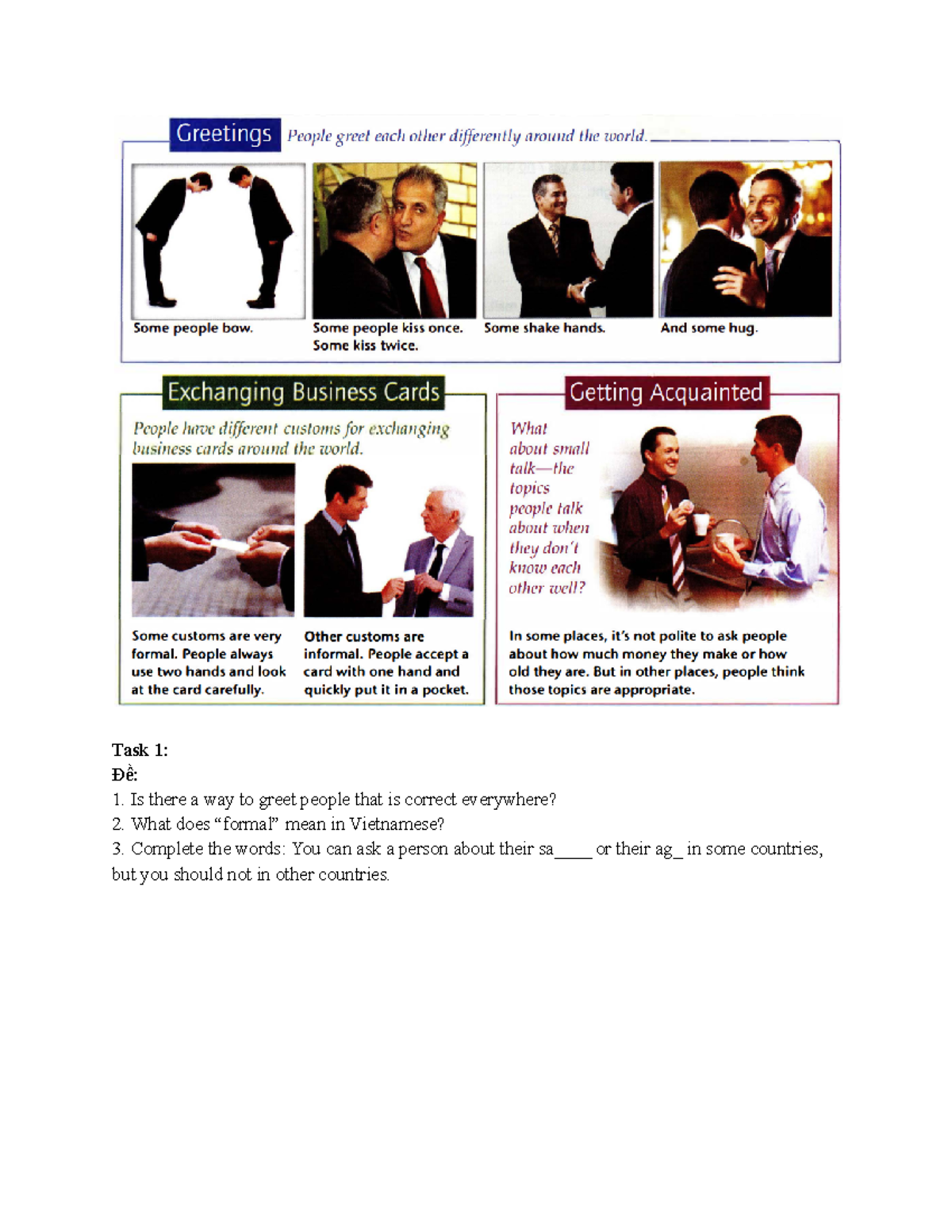 Greetings People greet each other differently around the world.

Some people bow.

Some people kiss once. Some kiss twice.

Some shake hands.

And some hug.

Exchanging Business Cards

People have different customs for exchanging business cards around the world.

Some customs are very formal. People always use two hands and look at the card carefully.

Other customs are informal. People accept a card with one hand and quickly put it in a pocket.

Getting Acquainted

What about small talk—the topics people talk about when they don't know each other well?

In some places, it's not polite to ask people about how much money they make or how old they are. But in other places, people think those topics are appropriate.

Task 1:
Đề:
1. Is there a way to greet people that is correct everywhere?
2. What does "formal" mean in Vietnamese?
3. Complete the words: You can ask a person about their sa____ or their ag_ in some countries, but you should not in other countries.