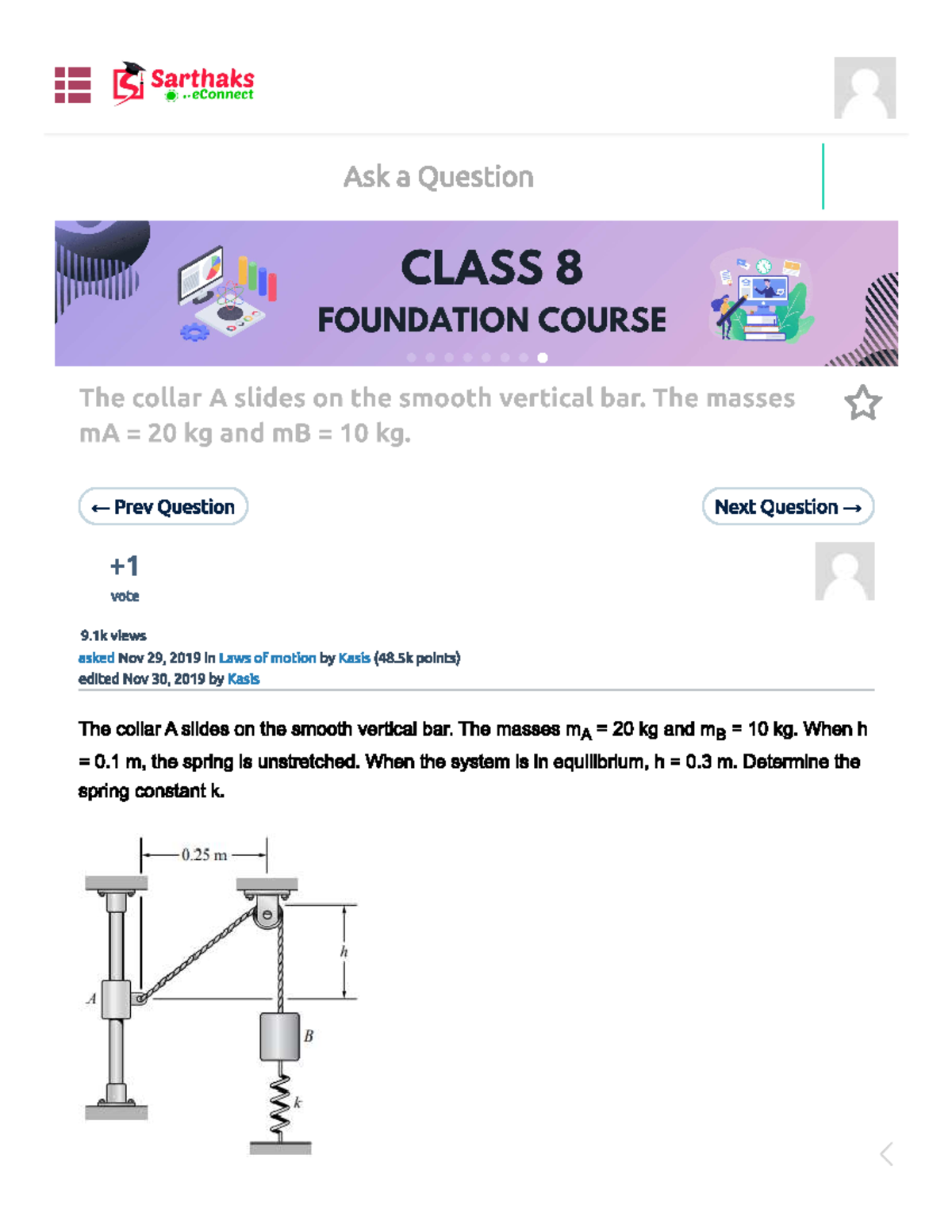 Sarthaks eConnect

Ask a Question

CLASS 8
FOUNDATION COURSE

The collar A slides on the smooth vertical bar. The masses mA = 20 kg and mB = 10 kg.

← Prev Question

Next Question →

+1
vote

9.1k views
asked Nov 29, 2019 in Laws of motion by Kasis (48.5k points)
edited Nov 30, 2019 by Kasis

The collar A slides on the smooth vertical bar. The masses $m_A$ = 20 kg and $m_B$ = 10 kg. When h = 0.1 m, the spring is unstretched. When the system is in equilibrium, h = 0.3 m. Determine the spring constant k.

0.25 m
h
A
B
k