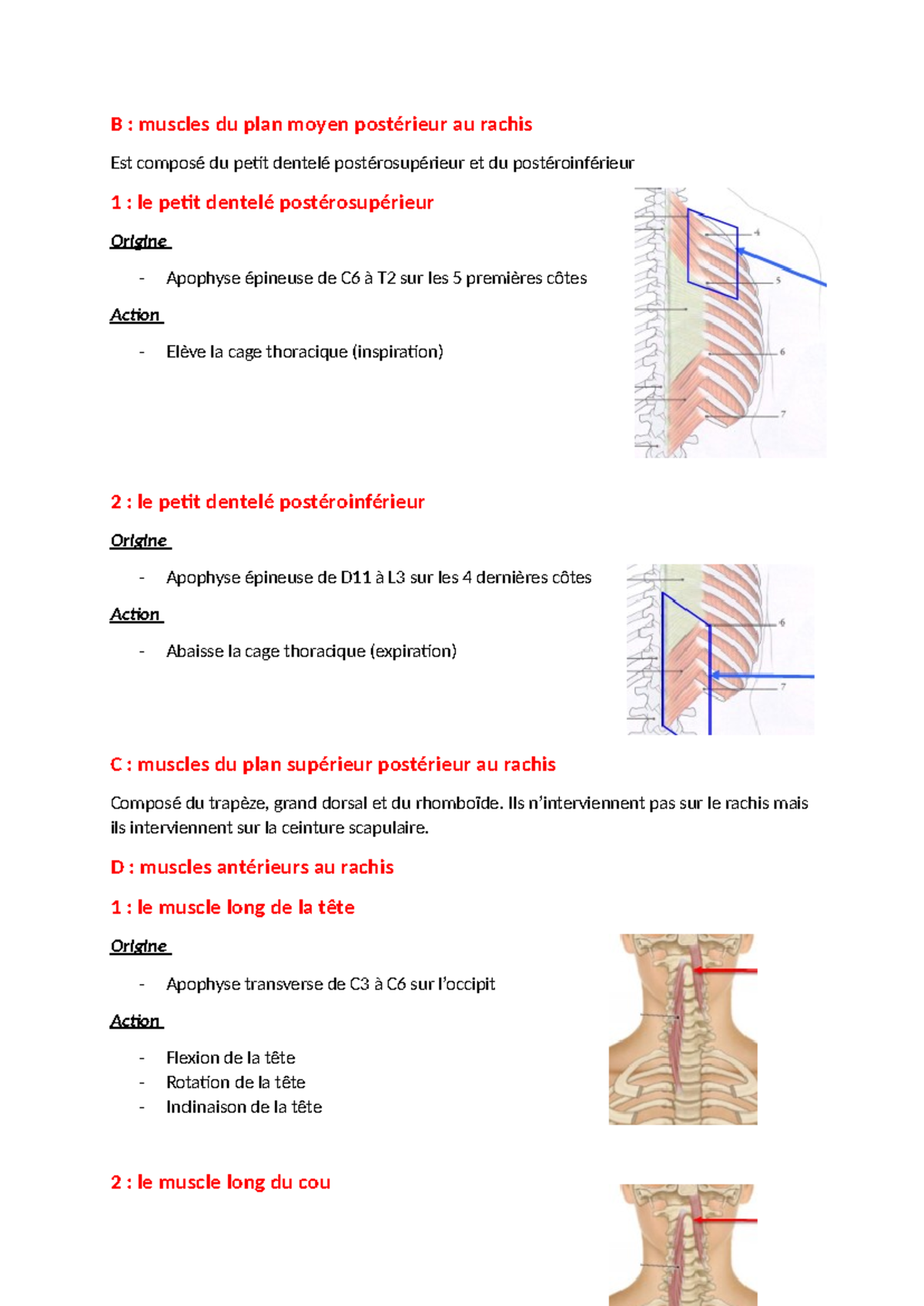 B : muscles du plan moyen postérieur au rachis

Est composé du petit dentelé postérosupérieur et du postéroinférieur

1 : le petit dentelé postérosupérieur

Origine

- Apophyse épineuse de C6 à T2 sur les 5 premières côtes

Action

- Elève la cage thoracique (inspiration)

4

5

6

7

2 : le petit dentelé postéroinférieur

Origine

- Apophyse épineuse de D11 à L3 sur les 4 dernières côtes

Action

- Abaisse la cage thoracique (expiration)

6

7

C : muscles du plan supérieur postérieur au rachis

Composé du trapèze, grand dorsal et du rhomboïde. Ils n'interviennent pas sur le rachis mais ils interviennent sur la ceinture scapulaire.

D : muscles antérieurs au rachis

1 : le muscle long de la tête

Origine

- Apophyse transverse de C3 à C6 sur l'occipit

Action

- Flexion de la tête
- Rotation de la tête
- Inclinaison de la tête

2 : le muscle long du cou