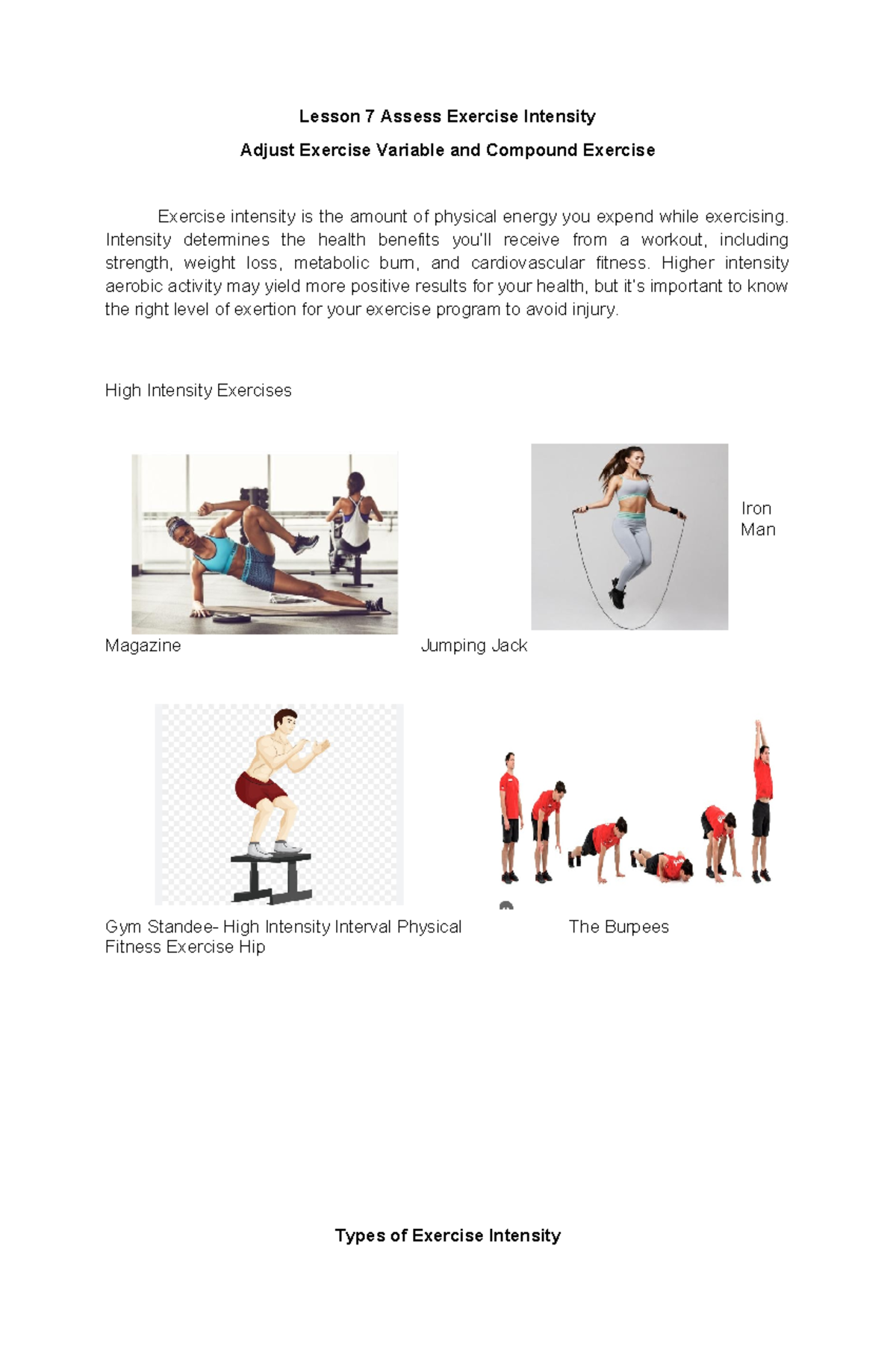 Lesson 7 Assess Exercise Intensity

Adjust Exercise Variable and Compound Exercise

Exercise intensity is the amount of physical energy you expend while exercising. Intensity determines the health benefits you'll receive from a workout, including strength, weight loss, metabolic burn, and cardiovascular fitness. Higher intensity aerobic activity may yield more positive results for your health, but it's important to know the right level of exertion for your exercise program to avoid injury.

High Intensity Exercises

Iron Man

Magazine

Jumping Jack

Gym Standee- High Intensity Interval Physical Fitness Exercise Hip

The Burpees

Types of Exercise Intensity