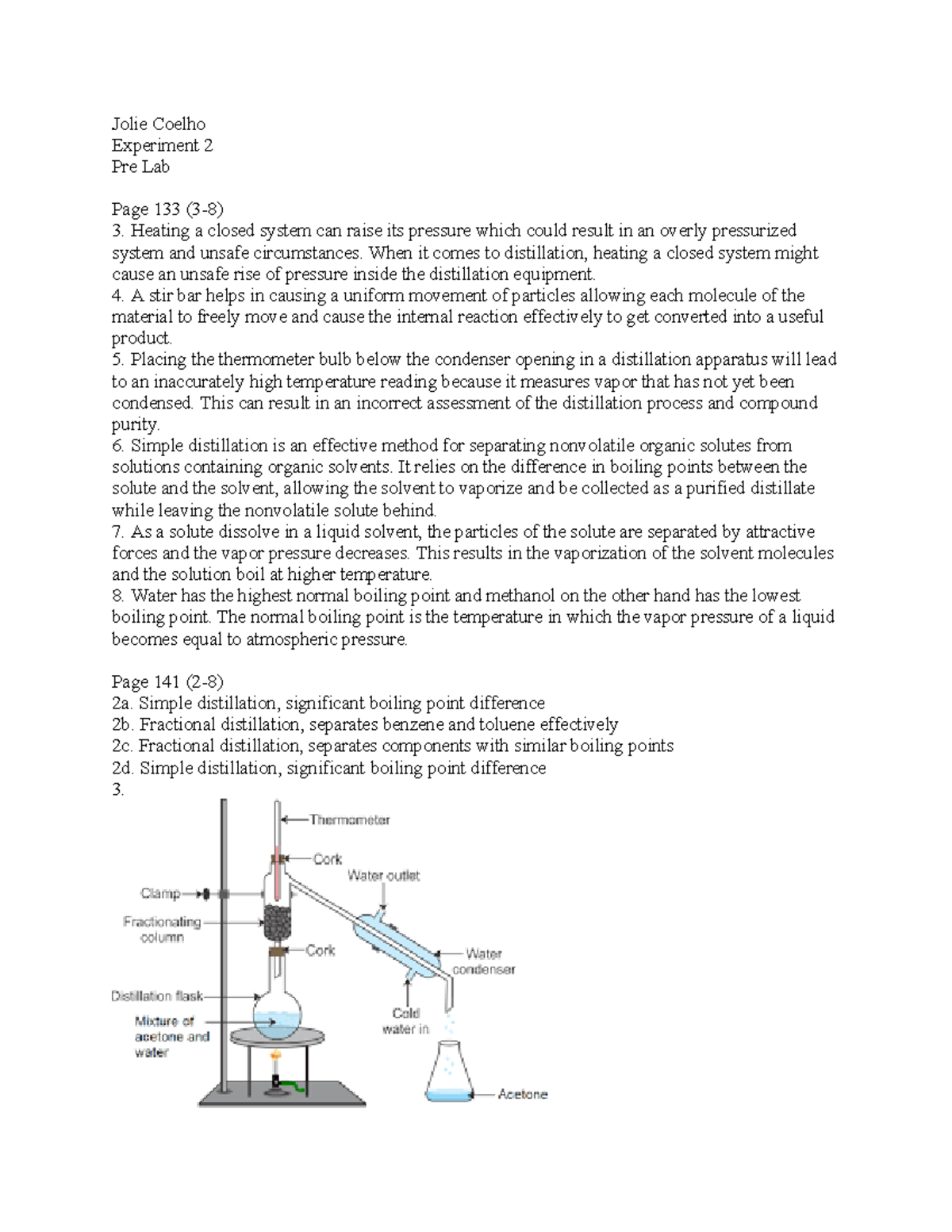 Jolie Coelho
Experiment 2
Pre Lab

Page 133 (3-8)
3. Heating a closed system can raise its pressure which could result in an overly pressurized system and unsafe circumstances. When it comes to distillation, heating a closed system might cause an unsafe rise of pressure inside the distillation equipment.
4. A stir bar helps in causing a uniform movement of particles allowing each molecule of the material to freely move and cause the internal reaction effectively to get converted into a useful product.
5. Placing the thermometer bulb below the condenser opening in a distillation apparatus will lead to an inaccurately high temperature reading because it measures vapor that has not yet been condensed. This can result in an incorrect assessment of the distillation process and compound purity.
6. Simple distillation is an effective method for separating nonvolatile organic solutes from solutions containing organic solvents. It relies on the difference in boiling points between the solute and the solvent, allowing the solvent to vaporize and be collected as a purified distillate while leaving the nonvolatile solute behind.
7. As a solute dissolve in a liquid solvent, the particles of the solute are separated by attractive forces and the vapor pressure decreases. This results in the vaporization of the solvent molecules and the solution boil at higher temperature.
8. Water has the highest normal boiling point and methanol on the other hand has the lowest boiling point. The normal boiling point is the temperature in which the vapor pressure of a liquid becomes equal to atmospheric pressure.

Page 141 (2-8)
2a. Simple distillation, significant boiling point difference
2b. Fractional distillation, separates benzene and toluene effectively
2c. Fractional distillation, separates components with similar boiling points
2d. Simple distillation, significant boiling point difference
3.

Thermometer
Cork
Water outlet
Clamp
Fractionating column
Cork
Water condenser
Distillation flask
Mixture of acetone and water
Cold water in
Acetone