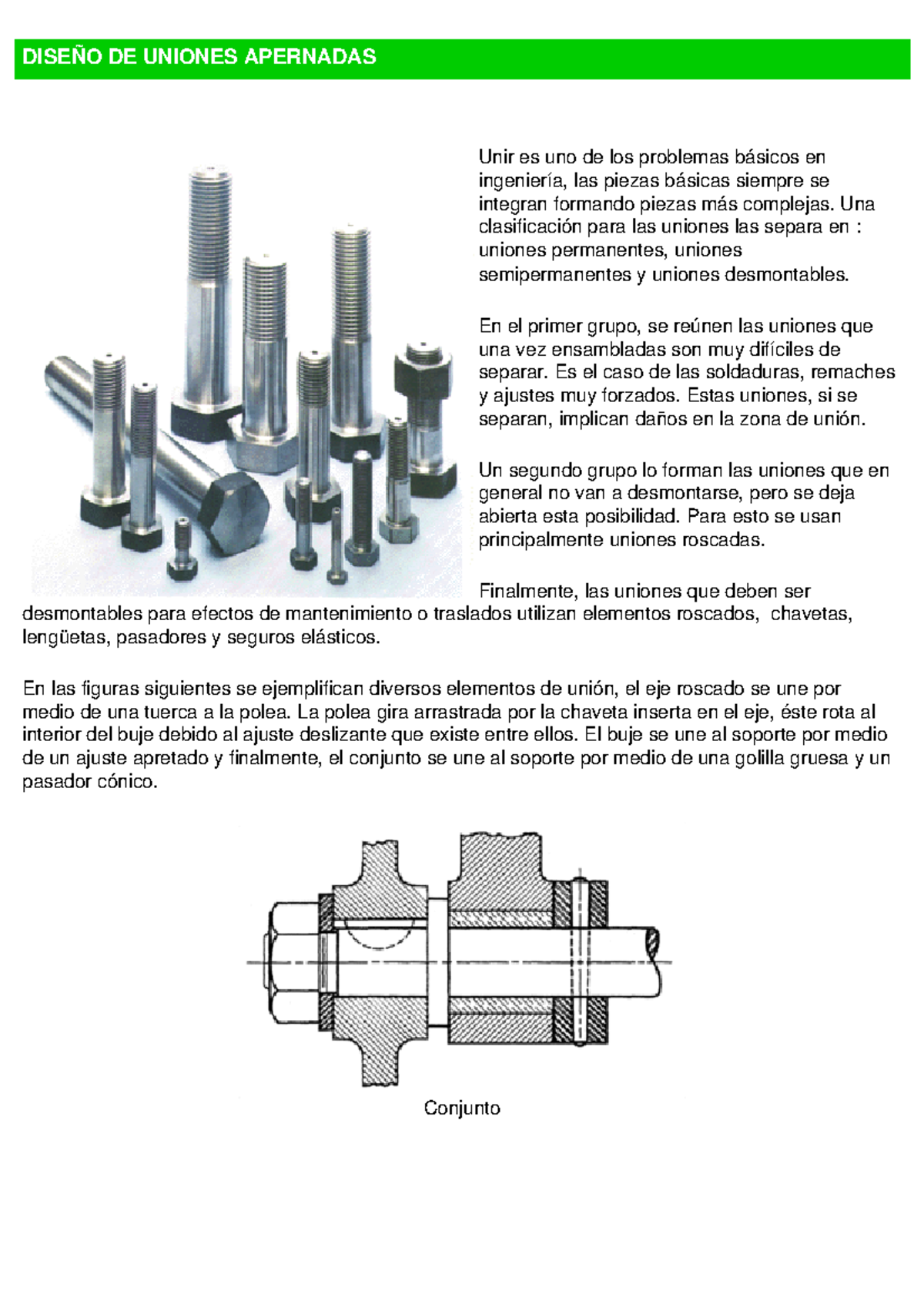 DISEÑO DE UNIONES APERNADAS

Unir es uno de los problemas básicos en ingeniería, las piezas básicas siempre se integran formando piezas más complejas. Una clasificación para las uniones las separa en : uniones permanentes, uniones semipermanentes y uniones desmontables.

En el primer grupo, se reúnen las uniones que una vez ensambladas son muy difíciles de separar. Es el caso de las soldaduras, remaches y ajustes muy forzados. Estas uniones, si se separan, implican daños en la zona de unión.

Un segundo grupo lo forman las uniones que en general no van a desmontarse, pero se deja abierta esta posibilidad. Para esto se usan principalmente uniones roscadas.

Finalmente, las uniones que deben ser desmontables para efectos de mantenimiento o traslados utilizan elementos roscados, chavetas, lengüetas, pasadores y seguros elásticos.

En las figuras siguientes se ejemplifican diversos elementos de unión, el eje roscado se une por medio de una tuerca a la polea. La polea gira arrastrada por la chaveta inserta en el eje, éste rota al interior del buje debido al ajuste deslizante que existe entre ellos. El buje se une al soporte por medio de un ajuste apretado y finalmente, el conjunto se une al soporte por medio de una golilla gruesa y un pasador cónico.

Conjunto