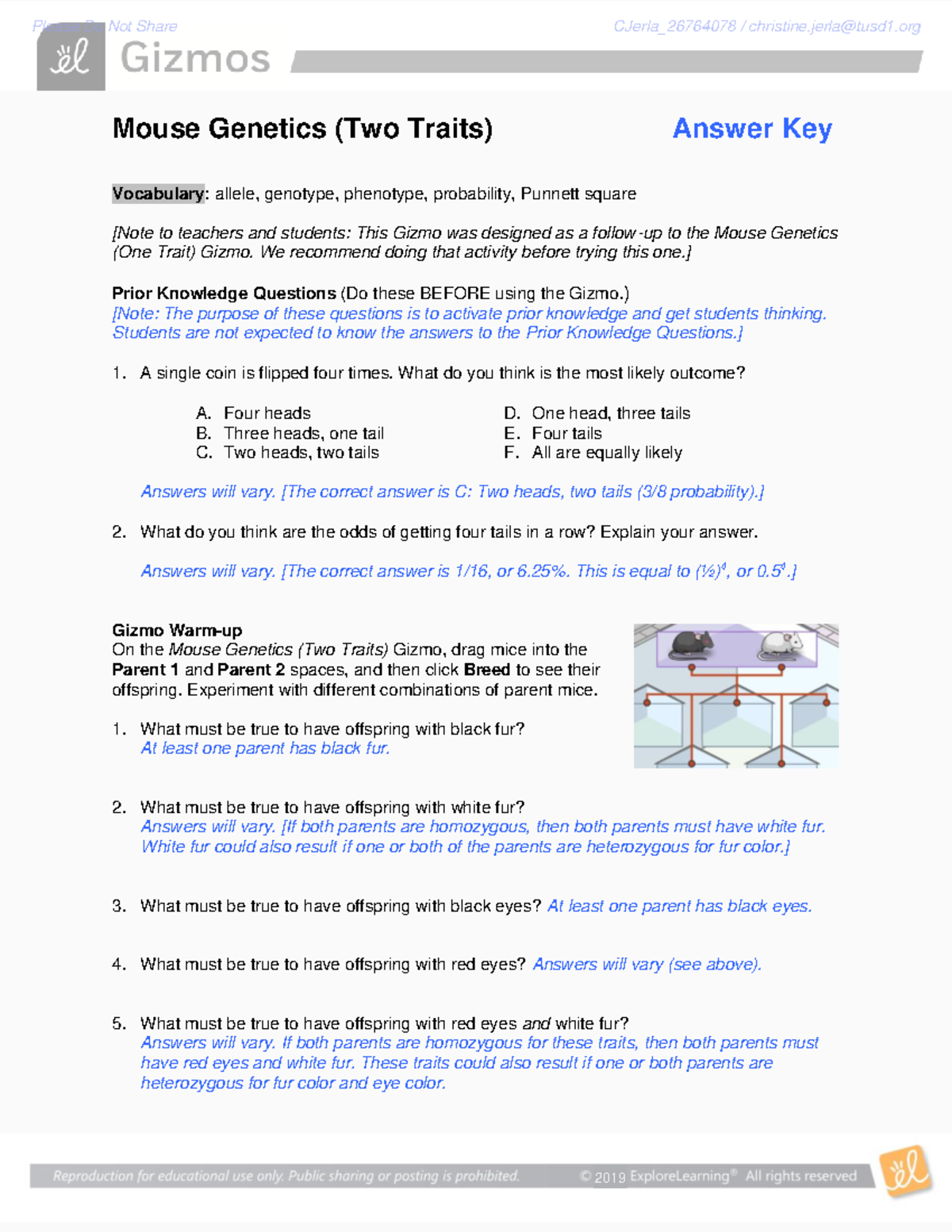 Please Do Not Share

CJerla_26764078 / christine.jerla@tusd1.org

Gizmos

Mouse Genetics (Two Traits)

Answer Key

Vocabulary: allele, genotype, phenotype, probability, Punnett square

[Note to teachers and students: This Gizmo was designed as a follow-up to the Mouse Genetics (One Trait) Gizmo. We recommend doing that activity before trying this one.]

Prior Knowledge Questions (Do these BEFORE using the Gizmo.)
[Note: The purpose of these questions is to activate prior knowledge and get students thinking. Students are not expected to know the answers to the Prior Knowledge Questions.]

1. A single coin is flipped four times. What do you think is the most likely outcome?

A. Four heads
B. Three heads, one tail
C. Two heads, two tails
D. One head, three tails
E. Four tails
F. All are equally likely

Answers will vary. [The correct answer is C: Two heads, two tails (3/8 probability).]

2. What do you think are the odds of getting four tails in a row? Explain your answer.

Answers will vary. [The correct answer is 1/16, or 6.25%. This is equal to $(½)^4$, or $0.5^4$.]

Gizmo Warm-up
On the Mouse Genetics (Two Traits) Gizmo, drag mice into the Parent 1 and Parent 2 spaces, and then click Breed to see their offspring. Experiment with different combinations of parent mice.

1. What must be true to have offspring with black fur?
At least one parent has black fur.

2. What must be true to have offspring with white fur?
Answers will vary. [If both parents are homozygous, then both parents must have white fur. White fur could also result if one or both of the parents are heterozygous for fur color.]

3. What must be true to have offspring with black eyes? At least one parent has black eyes.

4. What must be true to have offspring with red eyes? Answers will vary (see above).

5. What must be true to have offspring with red eyes and white fur?
Answers will vary. If both parents are homozygous for these traits, then both parents must have red eyes and white fur. These traits could also result if one or both parents are heterozygous for fur color and eye color.

Reproduction for educational use only. Public sharing or posting is prohibited.

© 2019 ExploreLearning® All rights reserved