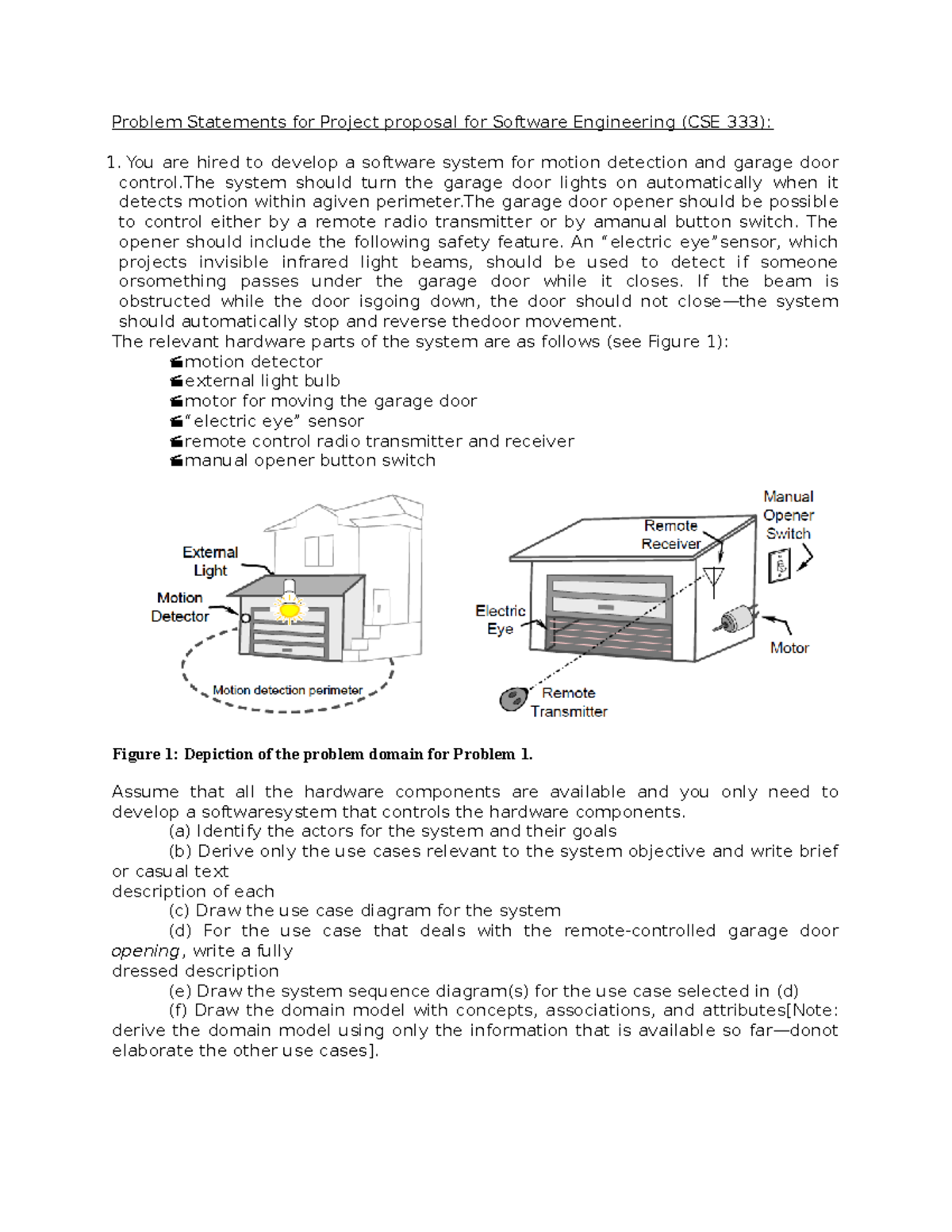 Problem Statements for Project proposal for Software Engineering (CSE 333):

1. You are hired to develop a software system for motion detection and garage door control.The system should turn the garage door lights on automatically when it detects motion within agiven perimeter.The garage door opener should be possible to control either by a remote radio transmitter or by amanual button switch. The opener should include the following safety feature. An “electric eye”sensor, which projects invisible infrared light beams, should be used to detect if someone orsomething passes under the garage door while it closes. If the beam is obstructed while the door isgoing down, the door should not close—the system should automatically stop and reverse thedoor movement.

The relevant hardware parts of the system are as follows (see Figure 1):
motion detector
external light bulb
motor for moving the garage door
“electric eye” sensor
remote control radio transmitter and receiver
manual opener button switch

External Light
Motion Detector
Motion detection perimeter
Remote Receiver
Manual Opener Switch
Electric Eye
Motor
Remote Transmitter

Figure 1: Depiction of the problem domain for Problem 1.

Assume that all the hardware components are available and you only need to develop a softwaresystem that controls the hardware components.
(a) Identify the actors for the system and their goals
(b) Derive only the use cases relevant to the system objective and write brief or casual text
description of each
(c) Draw the use case diagram for the system
(d) For the use case that deals with the remote-controlled garage door opening, write a fully
dressed description
(e) Draw the system sequence diagram(s) for the use case selected in (d)
(f) Draw the domain model with concepts, associations, and attributes[Note: derive the domain model using only the information that is available so far—donot elaborate the other use cases].