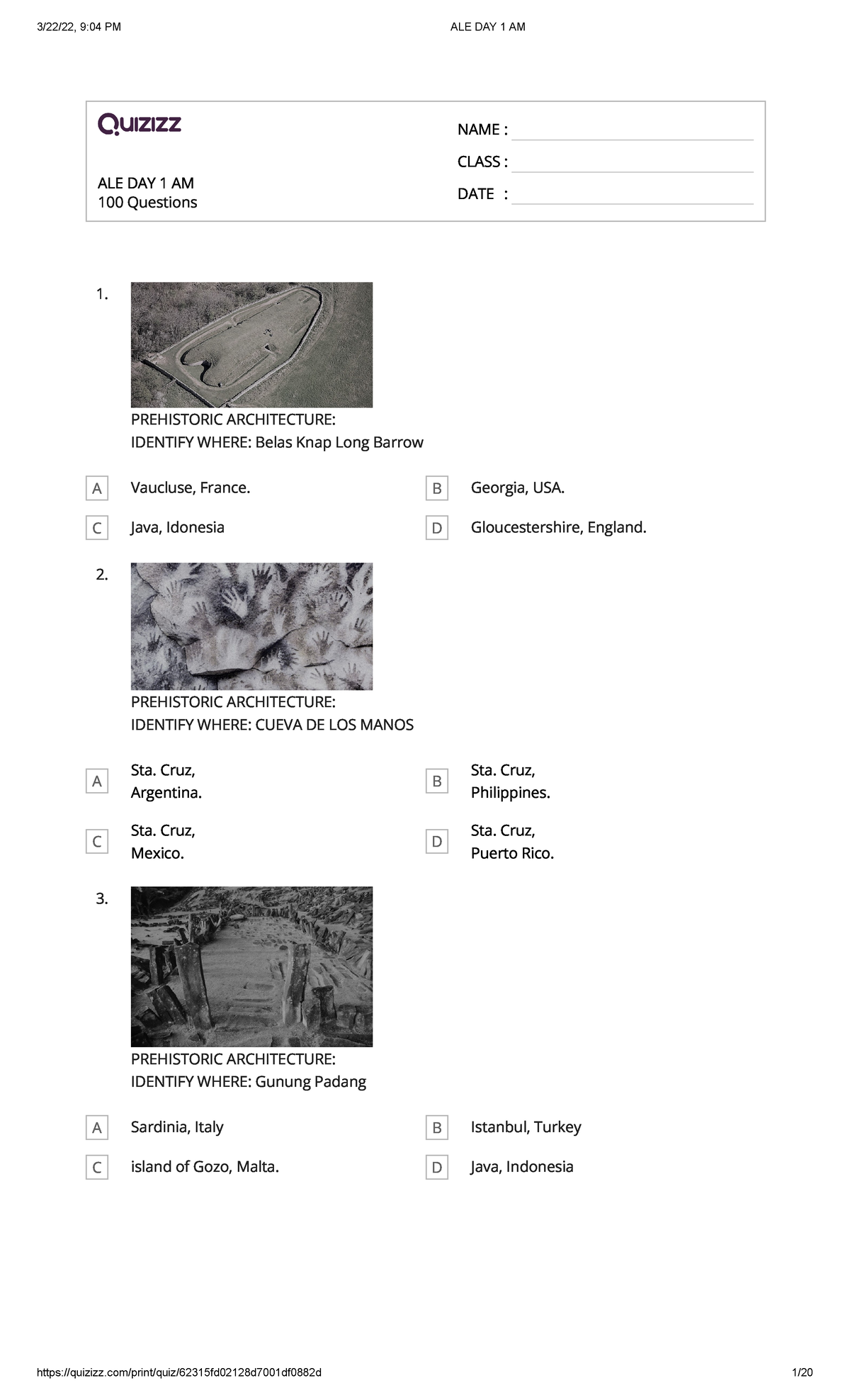 3/22/22, 9:04 PM ALE DAY 1 AM

Quizizz

ALE DAY 1 AM
100 Questions

NAME :
CLASS :
DATE :

1.
PREHISTORIC ARCHITECTURE:
IDENTIFY WHERE: Belas Knap Long Barrow

A Vaucluse, France.
B Georgia, USA.
C Java, Idonesia
D Gloucestershire, England.

2.
PREHISTORIC ARCHITECTURE:
IDENTIFY WHERE: CUEVA DE LOS MANOS

A Sta. Cruz, Argentina.
B Sta. Cruz, Philippines.
C Sta. Cruz, Mexico.
D Sta. Cruz, Puerto Rico.

3.
PREHISTORIC ARCHITECTURE:
IDENTIFY WHERE: Gunung Padang

A Sardinia, Italy
B Istanbul, Turkey
C island of Gozo, Malta.
D Java, Indonesia

https://quizizz.com/print/quiz/62315fd02128d7001df0882d 1/20