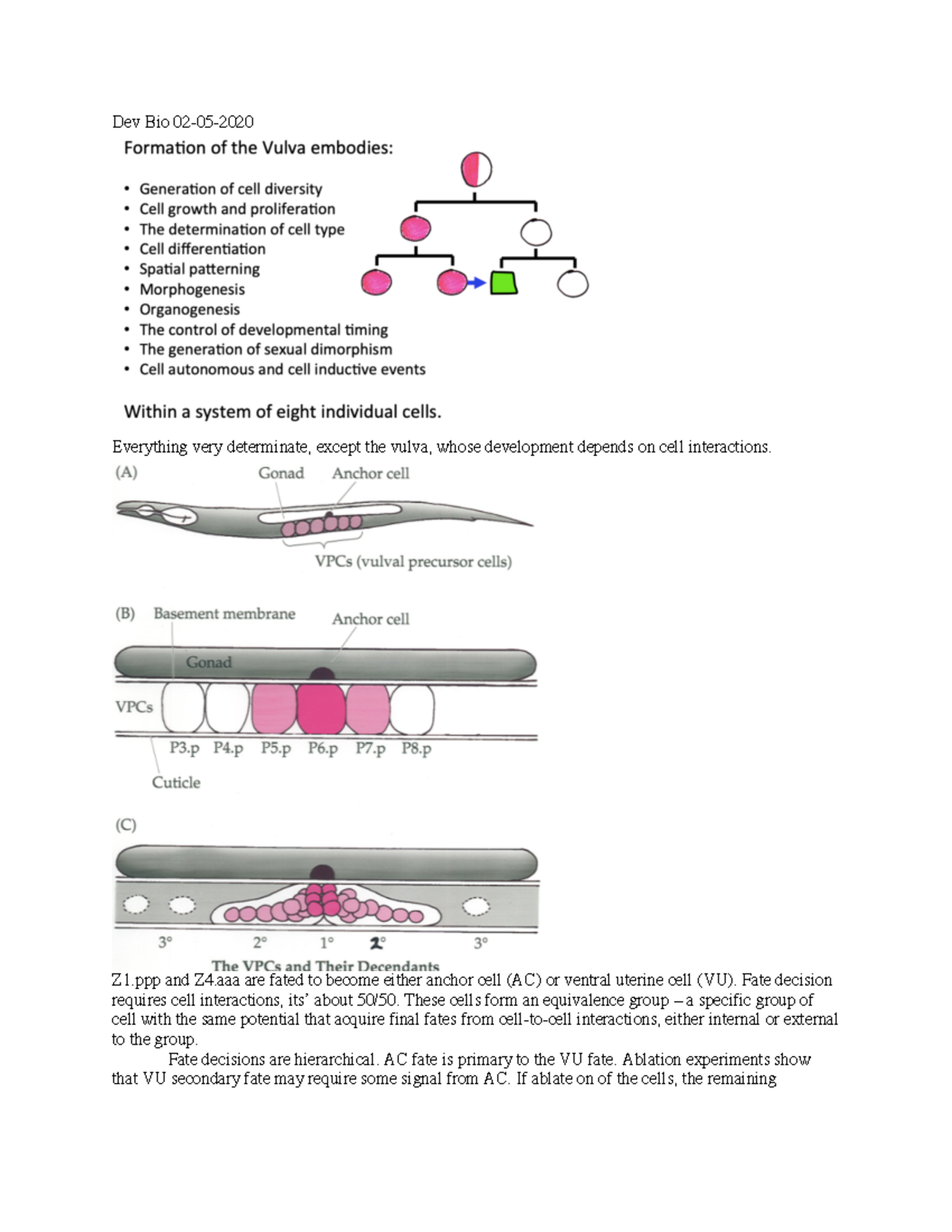 Dev Bio 02-05-2020

Formation of the Vulva embodies:

• Generation of cell diversity
• Cell growth and proliferation
• The determination of cell type
• Cell differentiation
• Spatial patterning
• Morphogenesis
• Organogenesis
• The control of developmental timing
• The generation of sexual dimorphism
• Cell autonomous and cell inductive events

Within a system of eight individual cells.

Everything very determinate, except the vulva, whose development depends on cell interactions.

(A) Gonad Anchor cell

VPCs (vulval precursor cells)

(B) Basement membrane Anchor cell

Gonad

VPCs

P3.p P4.p P5.p P6.p P7.p P8.p

Cuticle

(C)

3° 2° 1° 2° 3°

The VPCs and Their Decendants

Z1.ppp and Z4.aaa are fated to become either anchor cell (AC) or ventral uterine cell (VU). Fate decision requires cell interactions, its' about 50/50. These cells form an equivalence group – a specific group of cell with the same potential that acquire final fates from cell-to-cell interactions, either internal or external to the group.

Fate decisions are hierarchical. AC fate is primary to the VU fate. Ablation experiments show that VU secondary fate may require some signal from AC. If ablate on of the cells, the remaining