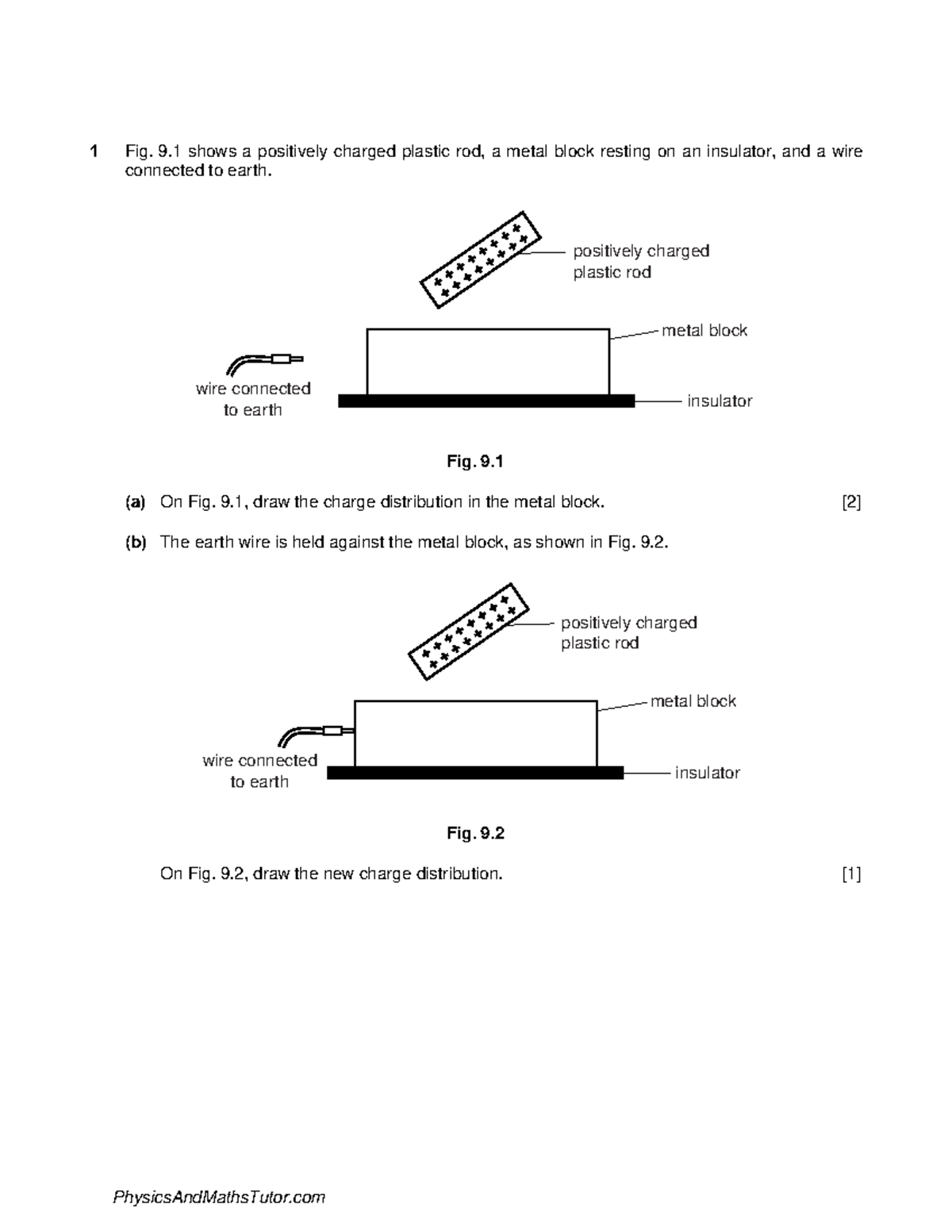 1 Fig. 9.1 shows a positively charged plastic rod, a metal block resting on an insulator, and a wire connected to earth.

positively charged plastic rod

metal block

wire connected to earth

insulator

Fig. 9.1

(a) On Fig. 9.1, draw the charge distribution in the metal block. [2]

(b) The earth wire is held against the metal block, as shown in Fig. 9.2.

positively charged plastic rod

metal block

wire connected to earth

insulator

Fig. 9.2

On Fig. 9.2, draw the new charge distribution. [1]

PhysicsAndMathsTutor.com