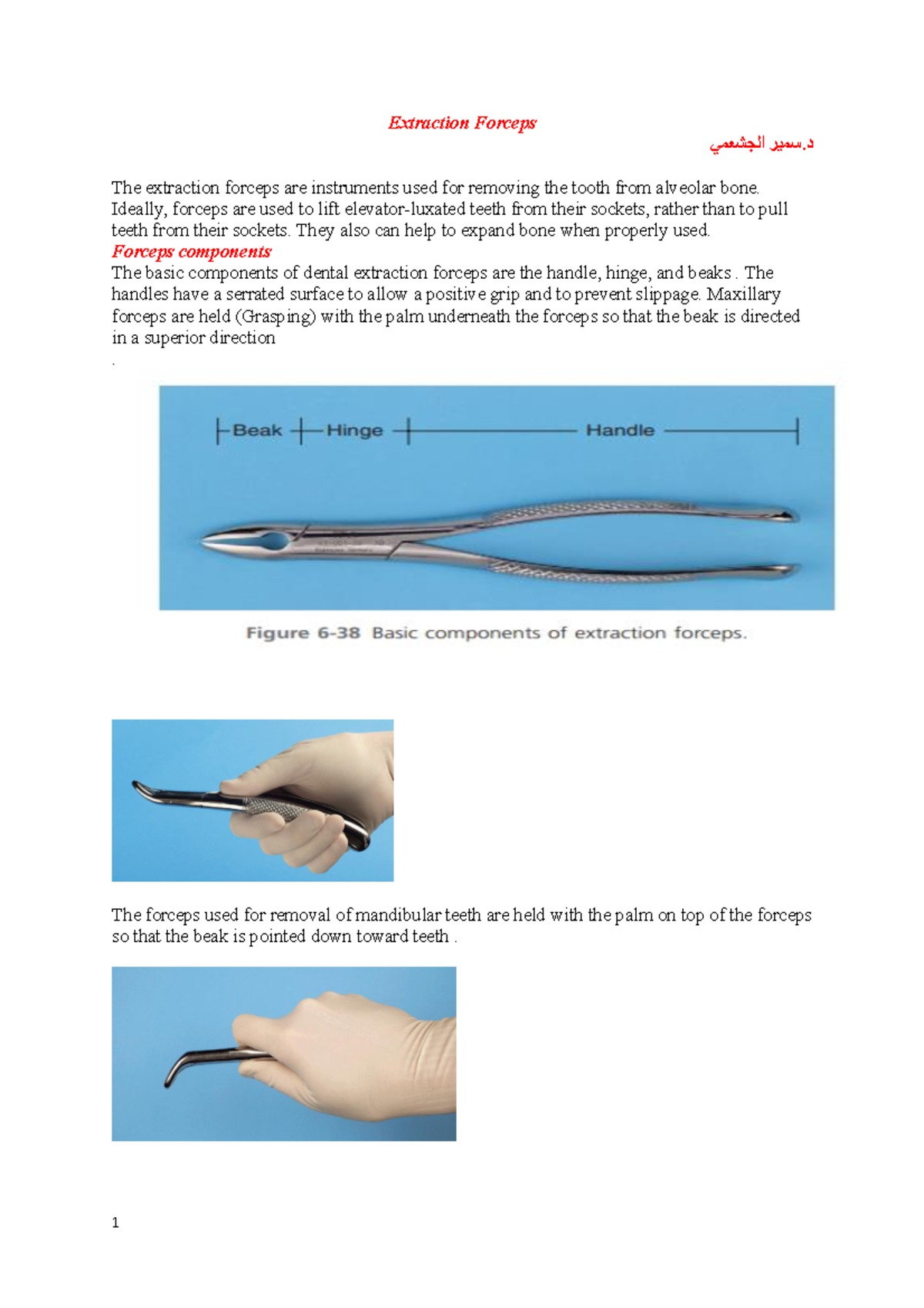 Extraction Forceps

د.سمير الجشعمي

The extraction forceps are instruments used for removing the tooth from alveolar bone. Ideally, forceps are used to lift elevator-luxated teeth from their sockets, rather than to pull teeth from their sockets. They also can help to expand bone when properly used.

Forceps components

The basic components of dental extraction forceps are the handle, hinge, and beaks . The handles have a serrated surface to allow a positive grip and to prevent slippage. Maxillary forceps are held (Grasping) with the palm underneath the forceps so that the beak is directed in a superior direction

.

Beak Hinge Handle

Figure 6-38 Basic components of extraction forceps.

The forceps used for removal of mandibular teeth are held with the palm on top of the forceps so that the beak is pointed down toward teeth .

1