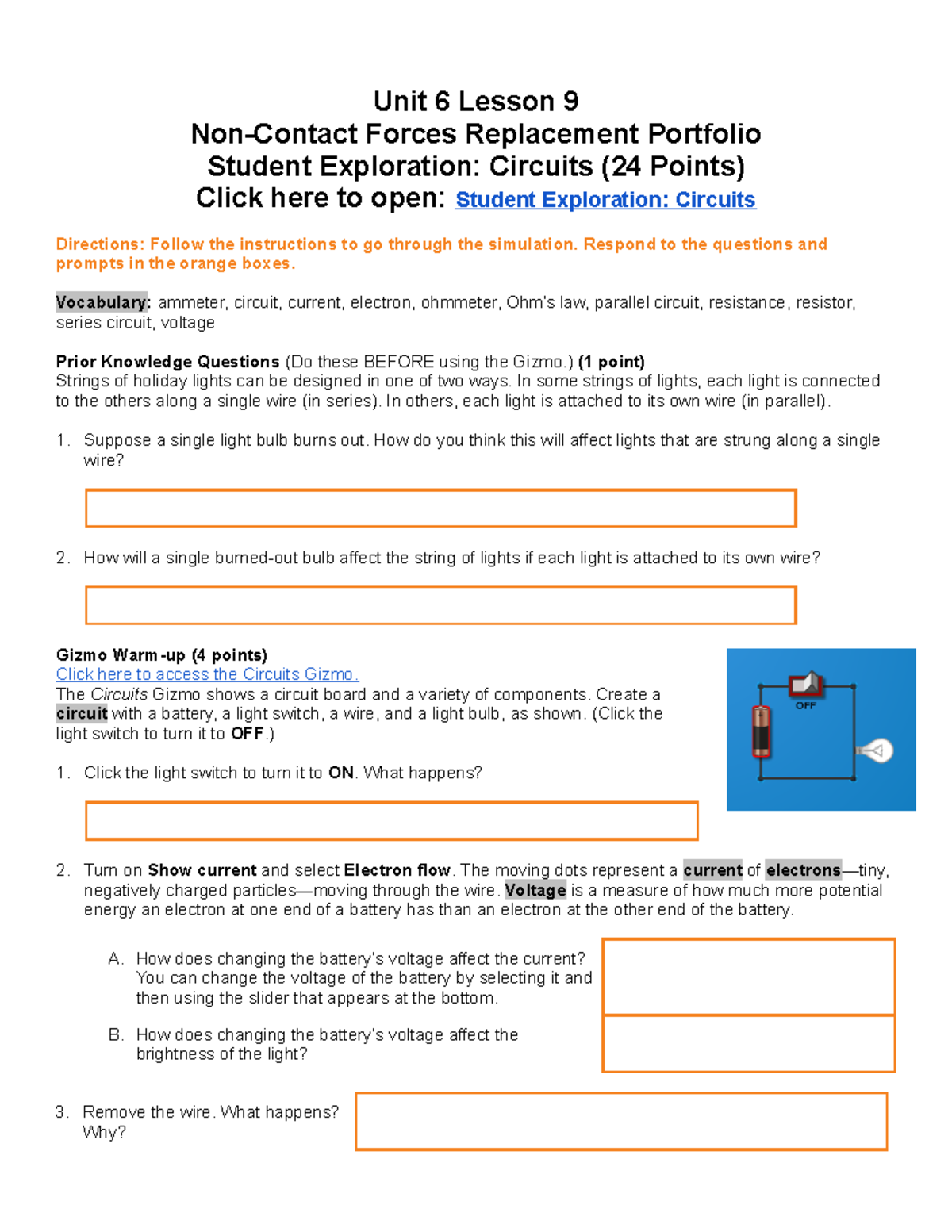 Unit 6 Lesson 9
Non-Contact Forces Replacement Portfolio
Student Exploration: Circuits (24 Points)
Click here to open: Student Exploration: Circuits

Directions: Follow the instructions to go through the simulation. Respond to the questions and prompts in the orange boxes.

Vocabulary: ammeter, circuit, current, electron, ohmmeter, Ohm's law, parallel circuit, resistance, resistor, series circuit, voltage

Prior Knowledge Questions (Do these BEFORE using the Gizmo.) (1 point)
Strings of holiday lights can be designed in one of two ways. In some strings of lights, each light is connected to the others along a single wire (in series). In others, each light is attached to its own wire (in parallel).

1. Suppose a single light bulb burns out. How do you think this will affect lights that are strung along a single wire?

2. How will a single burned-out bulb affect the string of lights if each light is attached to its own wire?

Gizmo Warm-up (4 points)
Click here to access the Circuits Gizmo.
The Circuits Gizmo shows a circuit board and a variety of components. Create a circuit with a battery, a light switch, a wire, and a light bulb, as shown. (Click the light switch to turn it to OFF.)

OFF

1. Click the light switch to turn it to ON. What happens?

2. Turn on Show current and select Electron flow. The moving dots represent a current of electrons—tiny, negatively charged particles—moving through the wire. Voltage is a measure of how much more potential energy an electron at one end of a battery has than an electron at the other end of the battery.

A. How does changing the battery's voltage affect the current? You can change the voltage of the battery by selecting it and then using the slider that appears at the bottom.

B. How does changing the battery's voltage affect the brightness of the light?

3. Remove the wire. What happens? Why?