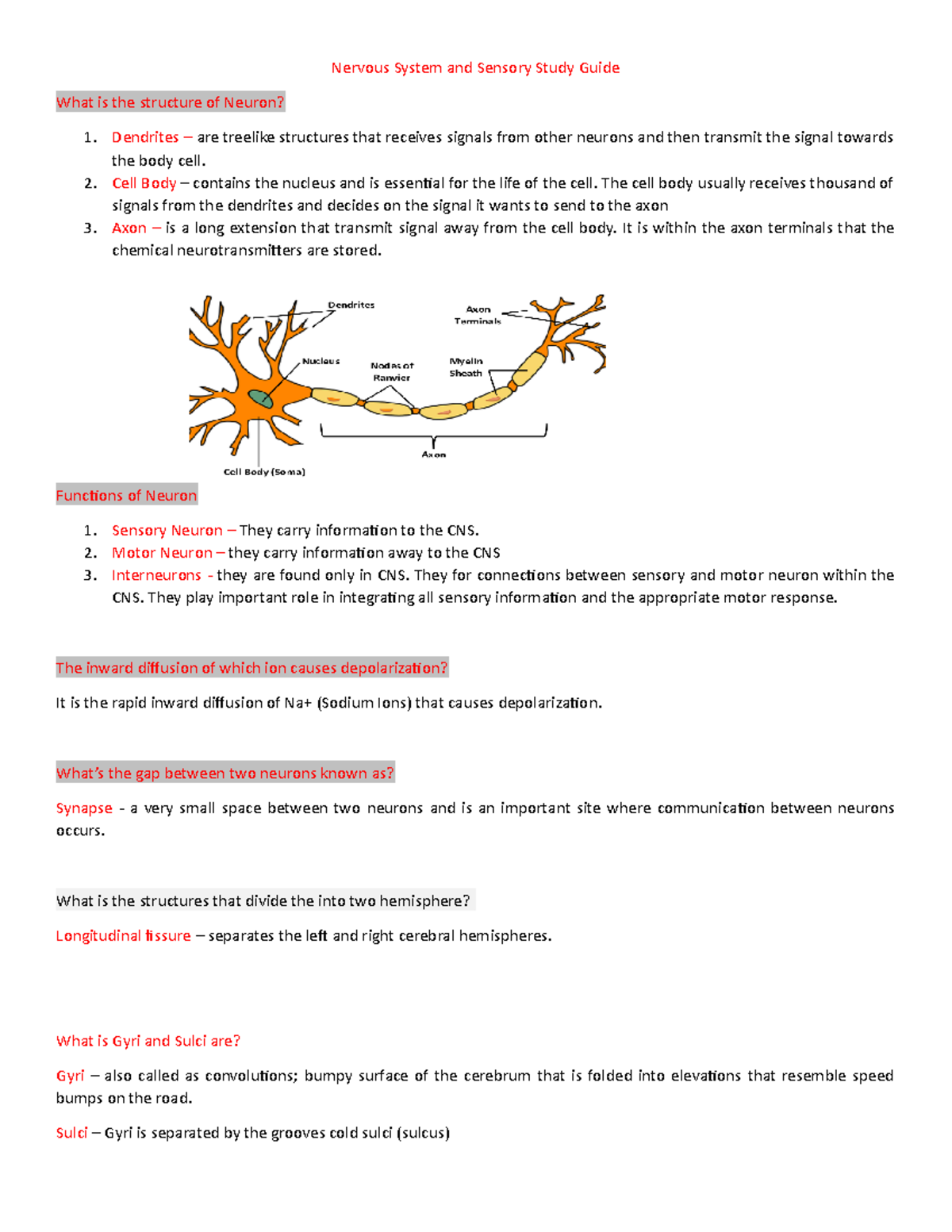 Nervous System and Sensory Study Guide

What is the structure of Neuron?

1. Dendrites – are treelike structures that receives signals from other neurons and then transmit the signal towards the body cell.
2. Cell Body – contains the nucleus and is essential for the life of the cell. The cell body usually receives thousand of signals from the dendrites and decides on the signal it wants to send to the axon
3. Axon – is a long extension that transmit signal away from the cell body. It is within the axon terminals that the chemical neurotransmitters are stored.

Dendrites
Axon Terminals
Nucleus
Nodes of Ranvier
Myelin Sheath
Axon
Cell Body (Soma)

Functions of Neuron

1. Sensory Neuron – They carry information to the CNS.
2. Motor Neuron – they carry information away to the CNS
3. Interneurons - they are found only in CNS. They for connections between sensory and motor neuron within the CNS. They play important role in integrating all sensory information and the appropriate motor response.

The inward diffusion of which ion causes depolarization?

It is the rapid inward diffusion of Na+ (Sodium Ions) that causes depolarization.

What's the gap between two neurons known as?

Synapse - a very small space between two neurons and is an important site where communication between neurons occurs.

What is the structures that divide the into two hemisphere?

Longitudinal fissure – separates the left and right cerebral hemispheres.

What is Gyri and Sulci are?

Gyri – also called as convolutions; bumpy surface of the cerebrum that is folded into elevations that resemble speed bumps on the road.

Sulci – Gyri is separated by the grooves cold sulci (sulcus)