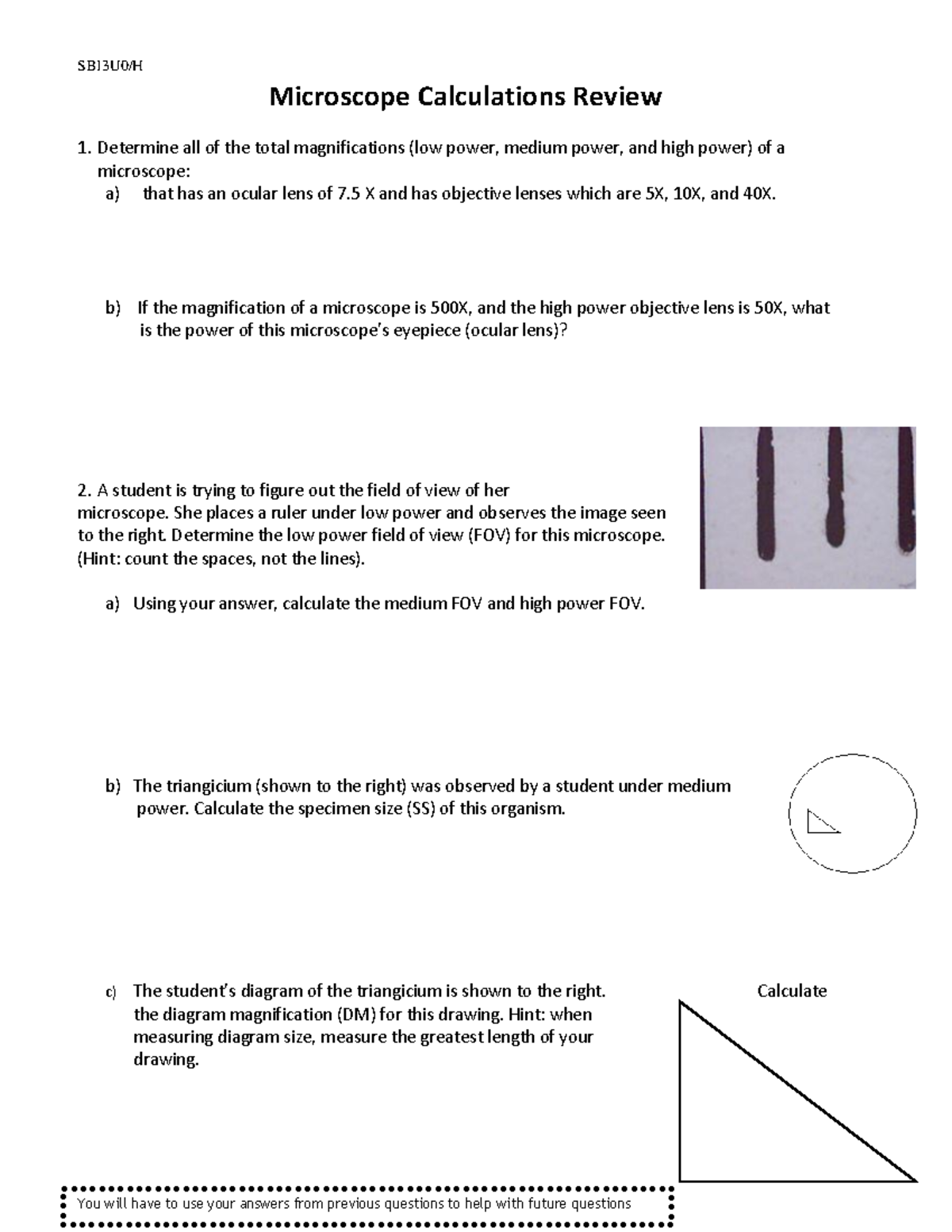 SBI3U0/H

Microscope Calculations Review

1. Determine all of the total magnifications (low power, medium power, and high power) of a microscope:

a) that has an ocular lens of 7.5 X and has objective lenses which are 5X, 10X, and 40X.

b) If the magnification of a microscope is 500X, and the high power objective lens is 50X, what is the power of this microscope's eyepiece (ocular lens)?

2. A student is trying to figure out the field of view of her microscope. She places a ruler under low power and observes the image seen to the right. Determine the low power field of view (FOV) for this microscope. (Hint: count the spaces, not the lines).

a) Using your answer, calculate the medium FOV and high power FOV.

b) The triangicium (shown to the right) was observed by a student under medium power. Calculate the specimen size (SS) of this organism.

c) The student's diagram of the triangicium is shown to the right. Calculate the diagram magnification (DM) for this drawing. Hint: when measuring diagram size, measure the greatest length of your drawing.

You will have to use your answers from previous questions to help with future questions