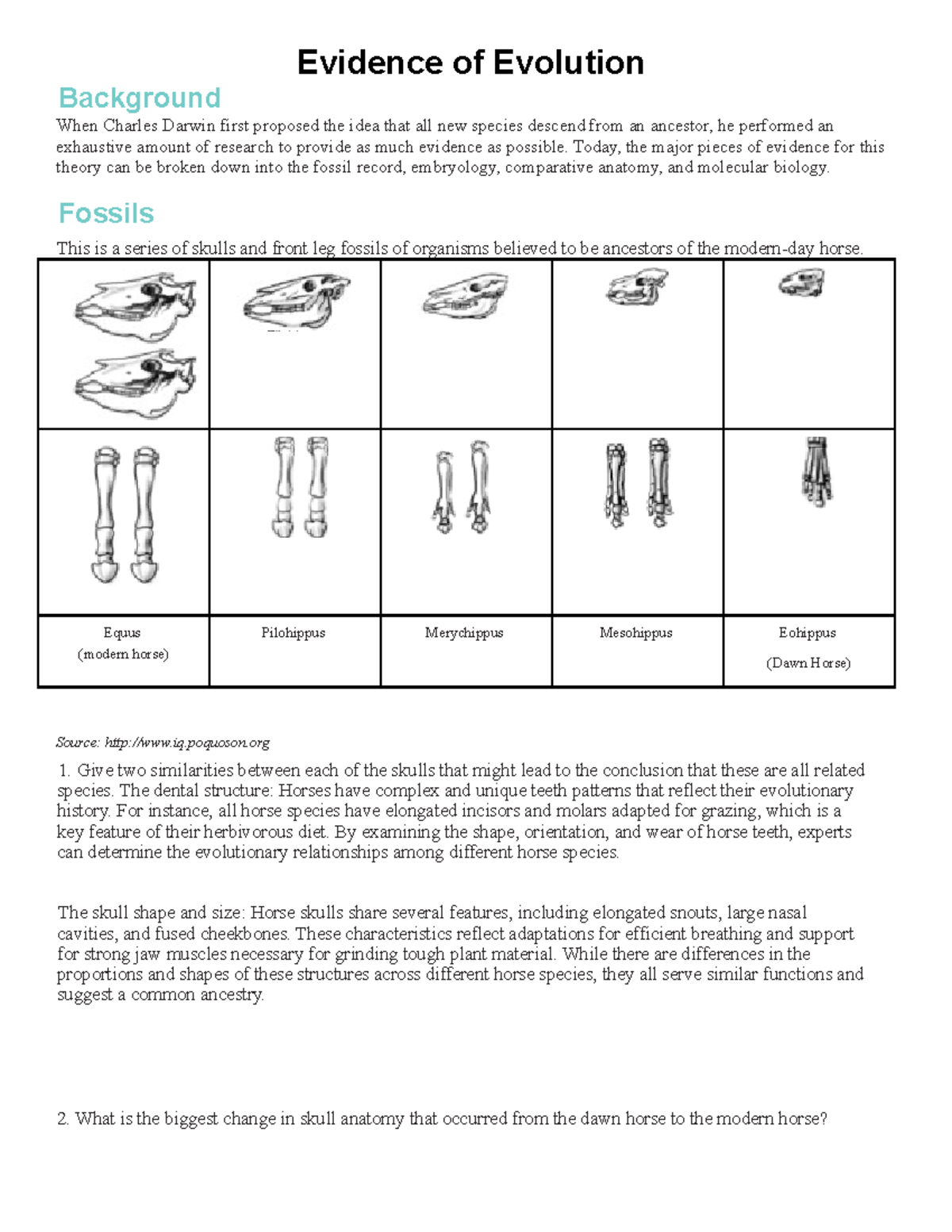 Evidence of Evolution

Background

When Charles Darwin first proposed the idea that all new species descend from an ancestor, he performed an exhaustive amount of research to provide as much evidence as possible. Today, the major pieces of evidence for this theory can be broken down into the fossil record, embryology, comparative anatomy, and molecular biology.

Fossils

This is a series of skulls and front leg fossils of organisms believed to be ancestors of the modern-day horse.

| | | | | |
|---|---|---|---|---|
| | | | | |
| | | | | |
| Equus (modern horse) | Pilohippus | Merychippus | Mesohippus | Eohippus (Dawn Horse) |

Source: http://www.iq.poquoson.org

1. Give two similarities between each of the skulls that might lead to the conclusion that these are all related species. The dental structure: Horses have complex and unique teeth patterns that reflect their evolutionary history. For instance, all horse species have elongated incisors and molars adapted for grazing, which is a key feature of their herbivorous diet. By examining the shape, orientation, and wear of horse teeth, experts can determine the evolutionary relationships among different horse species.

The skull shape and size: Horse skulls share several features, including elongated snouts, large nasal cavities, and fused cheekbones. These characteristics reflect adaptations for efficient breathing and support for strong jaw muscles necessary for grinding tough plant material. While there are differences in the proportions and shapes of these structures across different horse species, they all serve similar functions and suggest a common ancestry.

2. What is the biggest change in skull anatomy that occurred from the dawn horse to the modern horse?