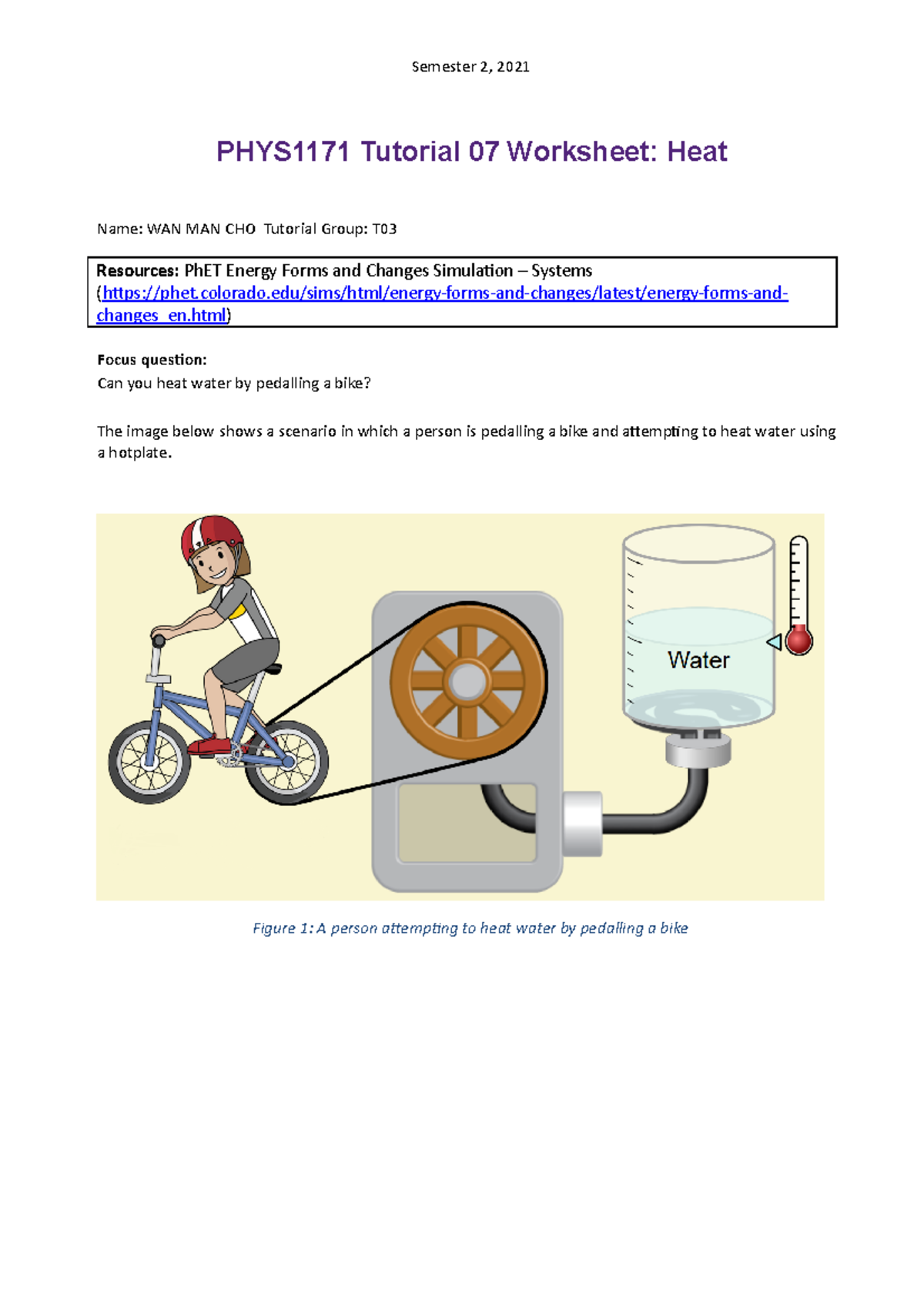 Semester 2, 2021

PHYS1171 Tutorial 07 Worksheet: Heat

Name: WAN MAN CHO Tutorial Group: T03

Resources: PhET Energy Forms and Changes Simulation – Systems (https://phet.colorado.edu/sims/html/energy-forms-and-changes/latest/energy-forms-and-changes_en.html)

Focus question:
Can you heat water by pedalling a bike?

The image below shows a scenario in which a person is pedalling a bike and attempting to heat water using a hotplate.

Water

Figure 1: A person attempting to heat water by pedalling a bike