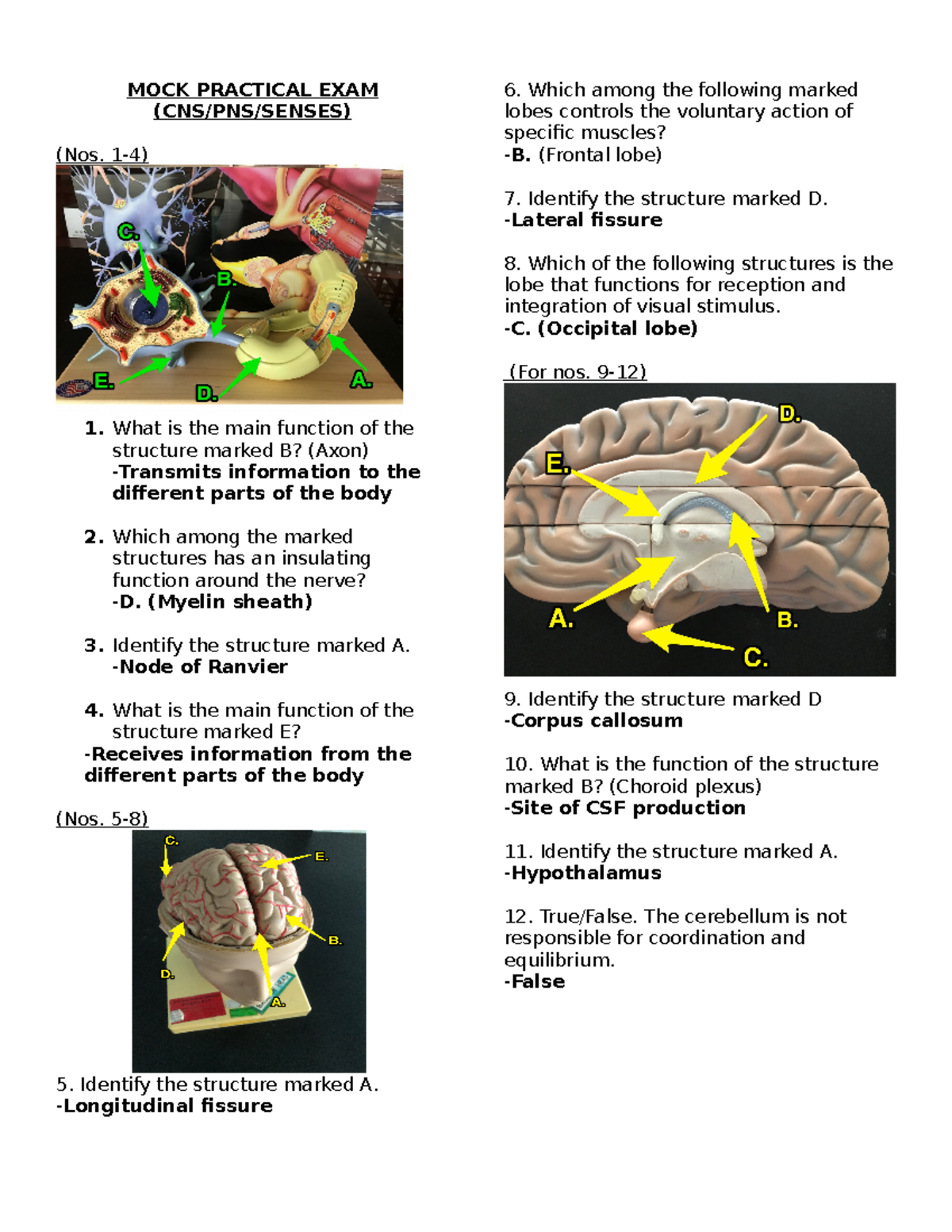 MOCK PRACTICAL EXAM
(CNS/PNS/SENSES)

(Nos. 1-4)

C.

B.

E.

D.

A.

1. What is the main function of the structure marked B? (Axon)
-Transmits information to the different parts of the body

2. Which among the marked structures has an insulating function around the nerve?
-D. (Myelin sheath)

3. Identify the structure marked A.
-Node of Ranvier

4. What is the main function of the structure marked E?
-Receives information from the different parts of the body

(Nos. 5-8)

C.

E.

B.

D.

A.

5. Identify the structure marked A.
-Longitudinal fissure

6. Which among the following marked lobes controls the voluntary action of specific muscles?
-B. (Frontal lobe)

7. Identify the structure marked D.
-Lateral fissure

8. Which of the following structures is the lobe that functions for reception and integration of visual stimulus.
-C. (Occipital lobe)

(For nos. 9-12)

D.

E.

A.

B.

C.

9. Identify the structure marked D
-Corpus callosum

10. What is the function of the structure marked B? (Choroid plexus)
-Site of CSF production

11. Identify the structure marked A.
-Hypothalamus

12. True/False. The cerebellum is not responsible for coordination and equilibrium.
-False