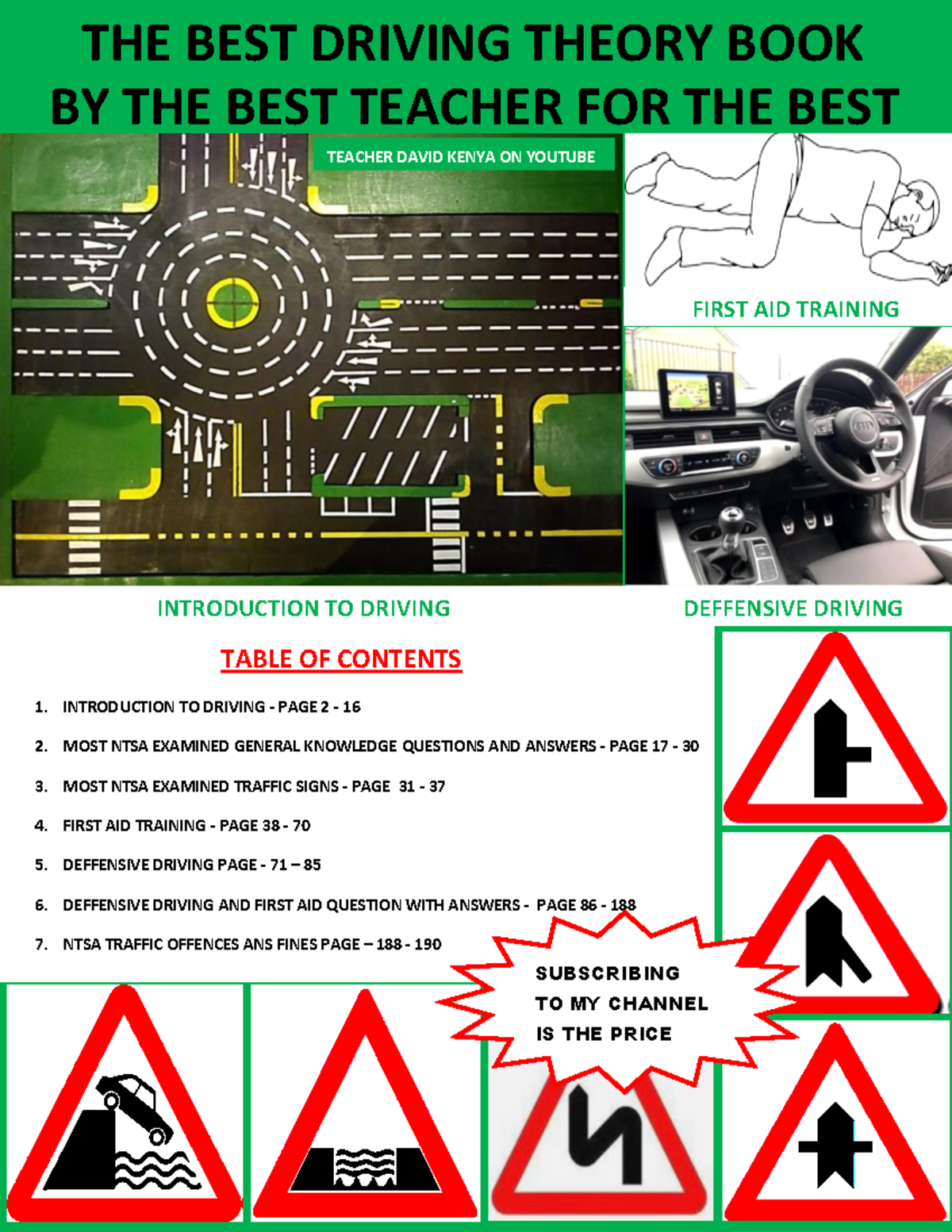 THE BEST DRIVING THEORY BOOK
BY THE BEST TEACHER FOR THE BEST

TEACHER DAVID KENYA ON YOUTUBE

FIRST AID TRAINING

INTRODUCTION TO DRIVING

DEFFENSIVE DRIVING

TABLE OF CONTENTS

1. INTRODUCTION TO DRIVING - PAGE 2 - 16
2. MOST NTSA EXAMINED GENERAL KNOWLEDGE QUESTIONS AND ANSWERS - PAGE 17 - 30
3. MOST NTSA EXAMINED TRAFFIC SIGNS - PAGE 31 - 37
4. FIRST AID TRAINING - PAGE 38 - 70
5. DEFFENSIVE DRIVING PAGE - 71 – 85
6. DEFFENSIVE DRIVING AND FIRST AID QUESTION WITH ANSWERS - PAGE 86 - 188
7. NTSA TRAFFIC OFFENCES ANS FINES PAGE – 188 - 190

SUBSCRIBING TO MY CHANNEL IS THE PRICE