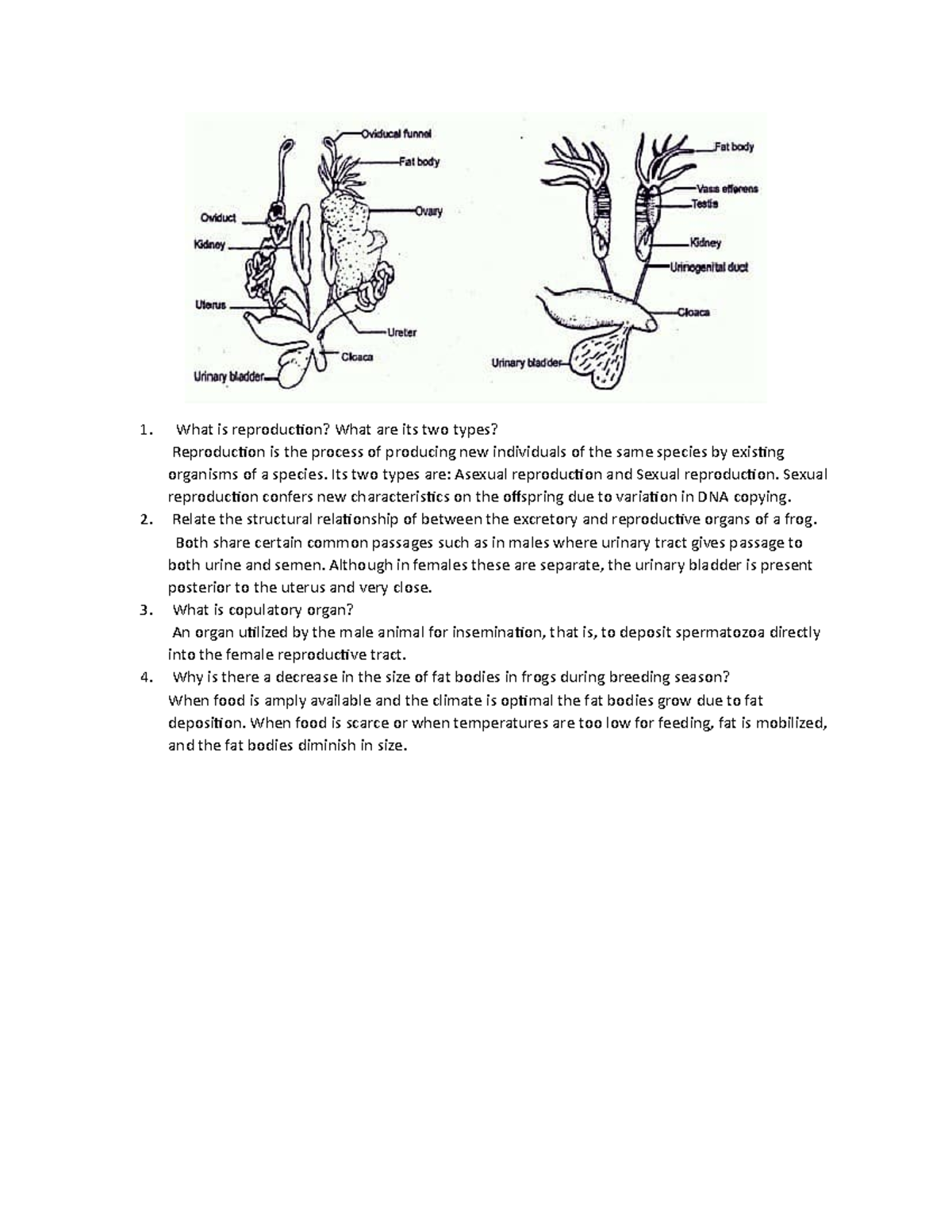 Oviducal funnel
Fat body
Ovary
Oviduct
Kidney
Uterus
Ureter
Cloaca
Urinary bladder

Fat body
Vasa efferens
Testis
Kidney
Urinogenital duct
Cloaca
Urinary bladder

1. What is reproduction? What are its two types?
Reproduction is the process of producing new individuals of the same species by existing organisms of a species. Its two types are: Asexual reproduction and Sexual reproduction. Sexual reproduction confers new characteristics on the offspring due to variation in DNA copying.

2. Relate the structural relationship of between the excretory and reproductive organs of a frog.
Both share certain common passages such as in males where urinary tract gives passage to both urine and semen. Although in females these are separate, the urinary bladder is present posterior to the uterus and very close.

3. What is copulatory organ?
An organ utilized by the male animal for insemination, that is, to deposit spermatozoa directly into the female reproductive tract.

4. Why is there a decrease in the size of fat bodies in frogs during breeding season?
When food is amply available and the climate is optimal the fat bodies grow due to fat deposition. When food is scarce or when temperatures are too low for feeding, fat is mobilized, and the fat bodies diminish in size.