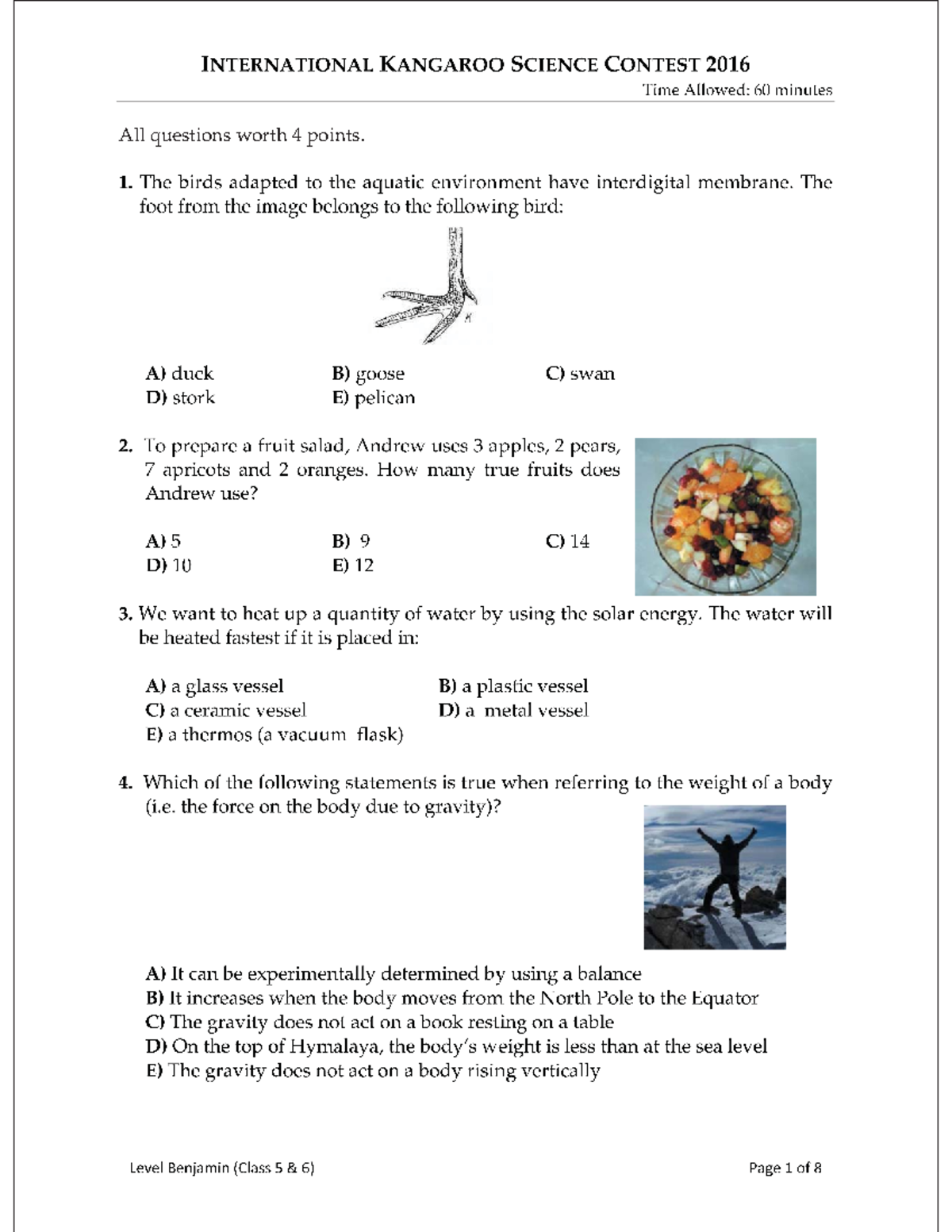 INTERNATIONAL KANGAROO SCIENCE CONTEST 2016

Time Allowed: 60 minutes

All questions worth 4 points.

1. The birds adapted to the aquatic environment have interdigital membrane. The foot from the image belongs to the following bird:

A) duck
B) goose
C) swan
D) stork
E) pelican

2. To prepare a fruit salad, Andrew uses 3 apples, 2 pears, 7 apricots and 2 oranges. How many true fruits does Andrew use?

A) 5
B) 9
C) 14
D) 10
E) 12

3. We want to heat up a quantity of water by using the solar energy. The water will be heated fastest if it is placed in:

A) a glass vessel
B) a plastic vessel
C) a ceramic vessel
D) a metal vessel
E) a thermos (a vacuum flask)

4. Which of the following statements is true when referring to the weight of a body (i.e. the force on the body due to gravity)?

A) It can be experimentally determined by using a balance
B) It increases when the body moves from the North Pole to the Equator
C) The gravity does not act on a book resting on a table
D) On the top of Hymalaya, the body's weight is less than at the sea level
E) The gravity does not act on a body rising vertically

Level Benjamin (Class 5 & 6)

Page 1 of 8