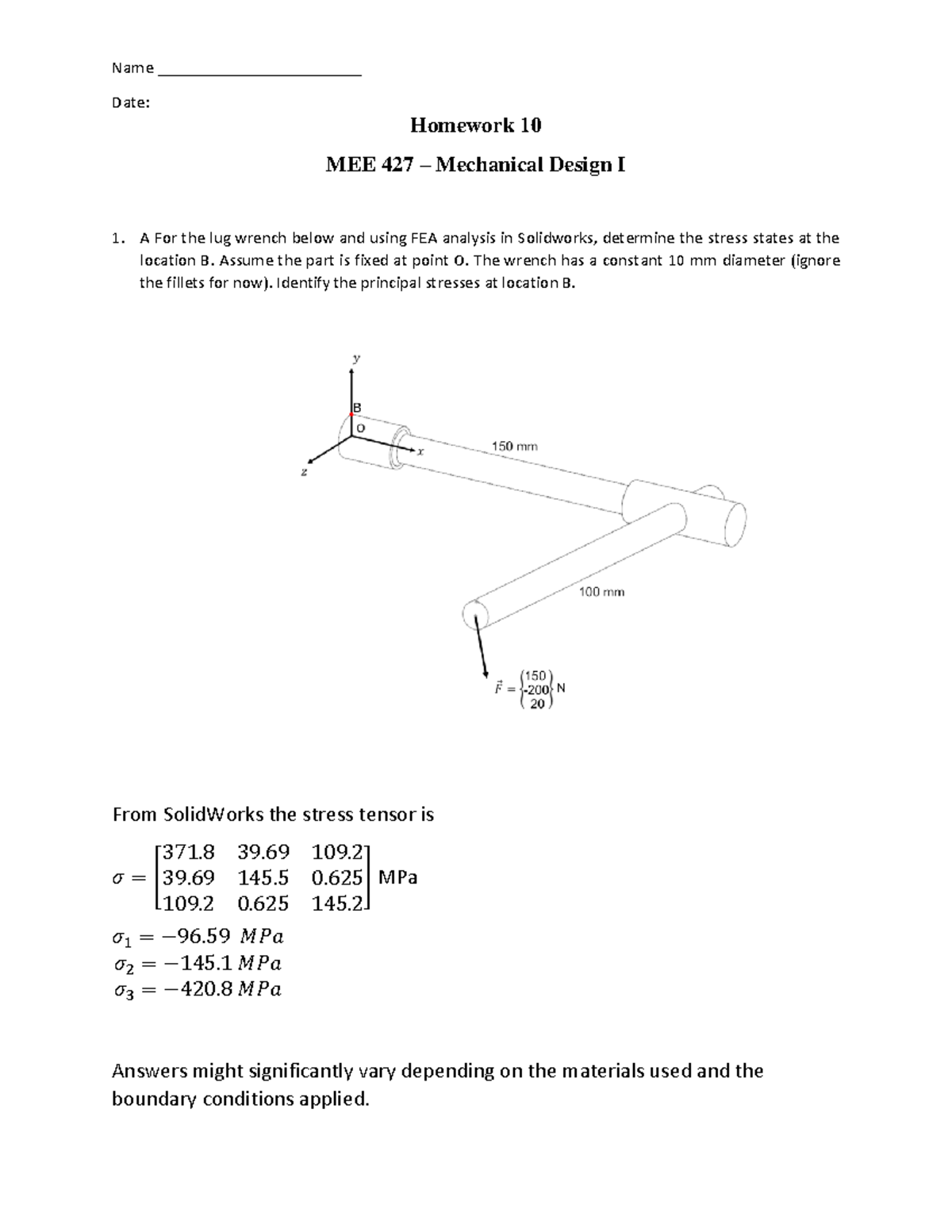 Name ________________________

Date:

Homework 10

MEE 427 – Mechanical Design I

1. A For the lug wrench below and using FEA analysis in Solidworks, determine the stress states at the location B. Assume the part is fixed at point O. The wrench has a constant 10 mm diameter (ignore the fillets for now). Identify the principal stresses at location B.

y

B

O

x

z

150 mm

100 mm

$\vec{F} = \begin{Bmatrix} 150 \\ -200 \\ 20 \end{Bmatrix}$ N

From SolidWorks the stress tensor is

$\sigma = \begin{bmatrix} 371.8 & 39.69 & 109.2 \\ 39.69 & 145.5 & 0.625 \\ 109.2 & 0.625 & 145.2 \end{bmatrix}$ MPa

$\sigma_1 = -96.59\ MPa$
$\sigma_2 = -145.1\ MPa$
$\sigma_3 = -420.8\ MPa$

Answers might significantly vary depending on the materials used and the boundary conditions applied.