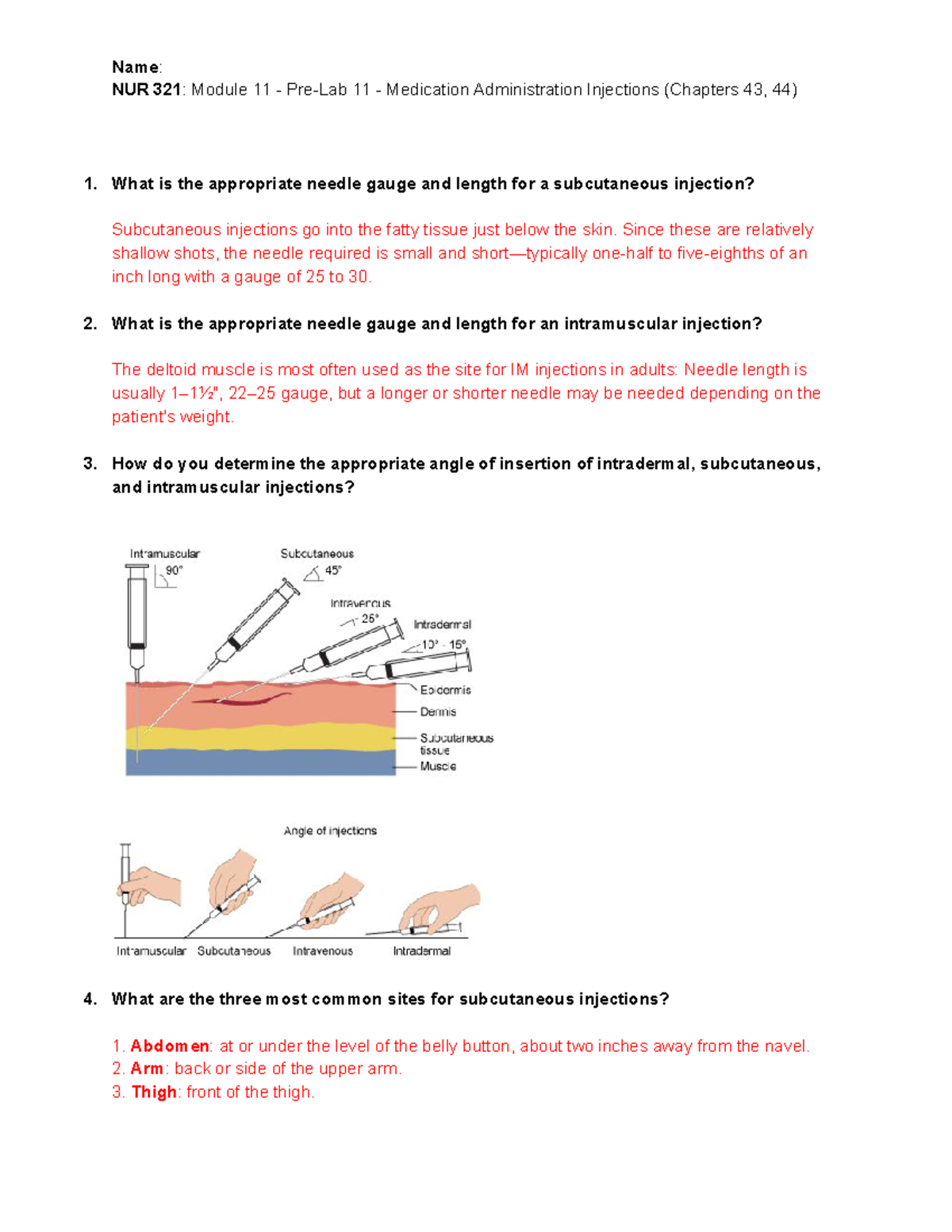 Name:
NUR 321: Module 11 - Pre-Lab 11 - Medication Administration Injections (Chapters 43, 44)

1. What is the appropriate needle gauge and length for a subcutaneous injection?

Subcutaneous injections go into the fatty tissue just below the skin. Since these are relatively shallow shots, the needle required is small and short—typically one-half to five-eighths of an inch long with a gauge of 25 to 30.

2. What is the appropriate needle gauge and length for an intramuscular injection?

The deltoid muscle is most often used as the site for IM injections in adults: Needle length is usually 1–1½", 22–25 gauge, but a longer or shorter needle may be needed depending on the patient's weight.

3. How do you determine the appropriate angle of insertion of intradermal, subcutaneous, and intramuscular injections?

Intramuscular
90°
Subcutaneous
45°
Intravenous
25°
Intradermal
10° - 15°
Epidermis
Dermis
Subcutaneous tissue
Muscle

Angle of injections
Intramuscular
Subcutaneous
Intravenous
Intradermal

4. What are the three most common sites for subcutaneous injections?

1. Abdomen: at or under the level of the belly button, about two inches away from the navel.
2. Arm: back or side of the upper arm.
3. Thigh: front of the thigh.