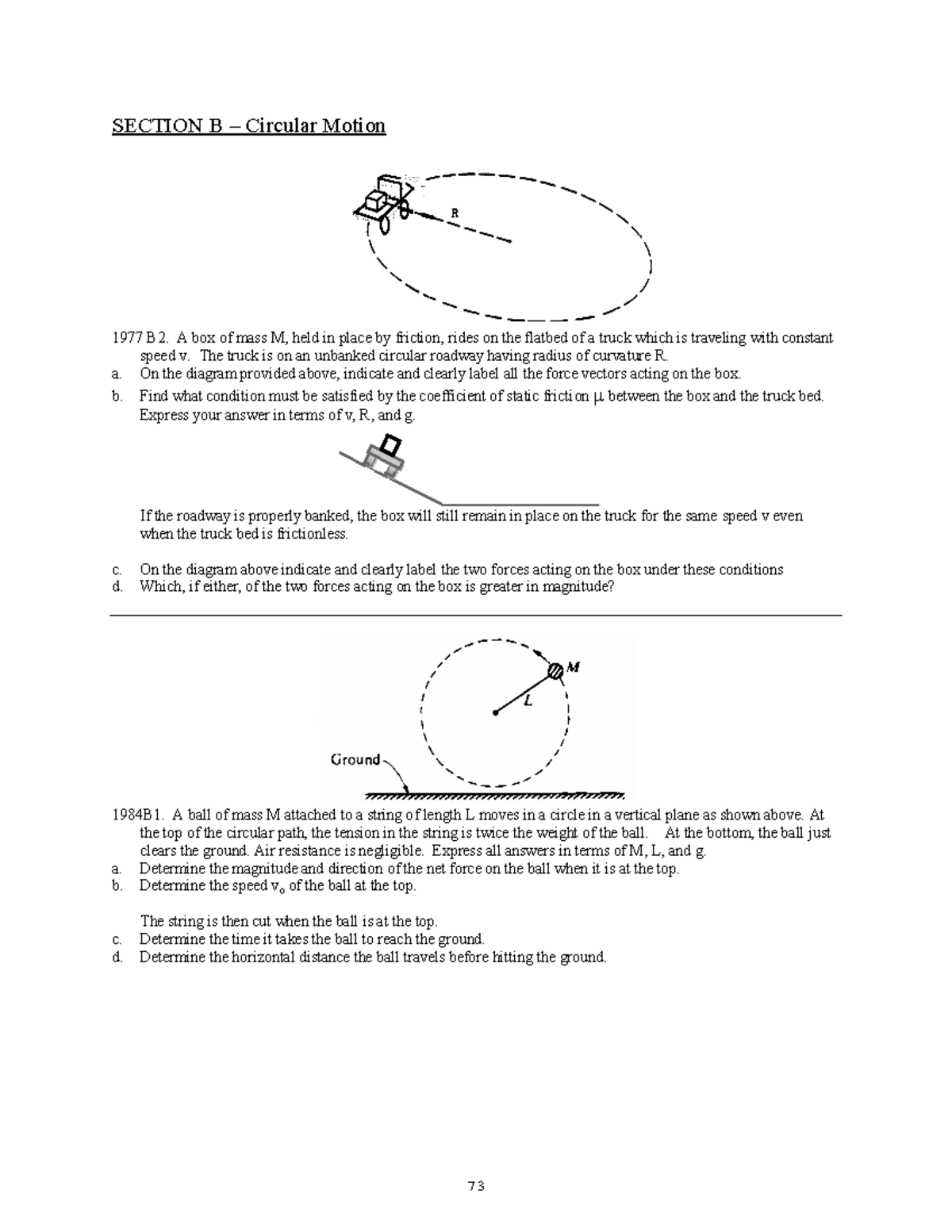 SECTION B – Circular Motion

R

1977 B 2. A box of mass M, held in place by friction, rides on the flatbed of a truck which is traveling with constant speed v. The truck is on an unbanked circular roadway having radius of curvature R.

a. On the diagram provided above, indicate and clearly label all the force vectors acting on the box.

b. Find what condition must be satisfied by the coefficient of static friction $\mu$ between the box and the truck bed. Express your answer in terms of v, R, and g.

If the roadway is properly banked, the box will still remain in place on the truck for the same speed v even when the truck bed is frictionless.

c. On the diagram above indicate and clearly label the two forces acting on the box under these conditions

d. Which, if either, of the two forces acting on the box is greater in magnitude?

M

L

Ground

1984B1. A ball of mass M attached to a string of length L moves in a circle in a vertical plane as shown above. At the top of the circular path, the tension in the string is twice the weight of the ball. At the bottom, the ball just clears the ground. Air resistance is negligible. Express all answers in terms of M, L, and g.

a. Determine the magnitude and direction of the net force on the ball when it is at the top.

b. Determine the speed $v_o$ of the ball at the top.

The string is then cut when the ball is at the top.

c. Determine the time it takes the ball to reach the ground.

d. Determine the horizontal distance the ball travels before hitting the ground.

73