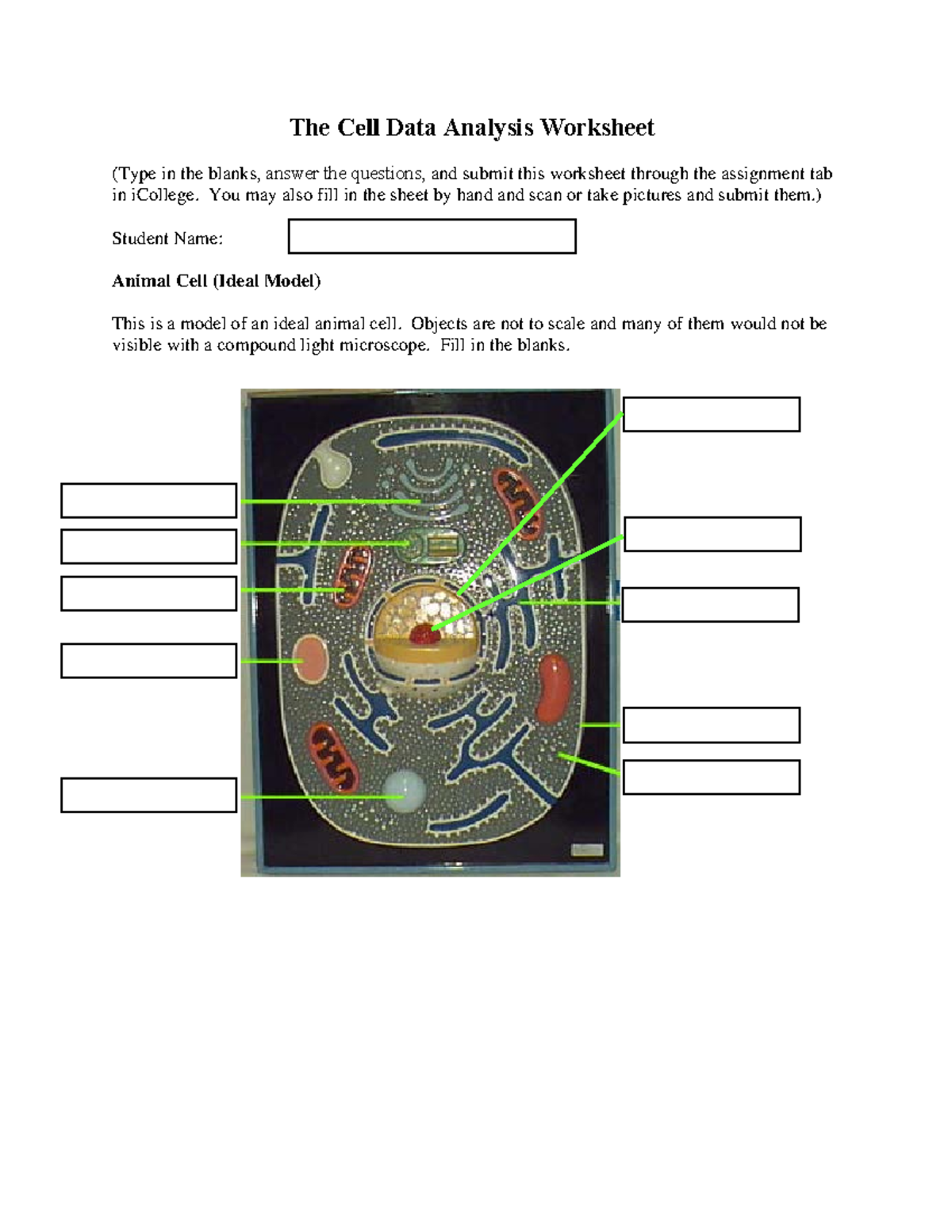 The Cell Data Analysis Worksheet

(Type in the blanks, answer the questions, and submit this worksheet through the assignment tab in iCollege. You may also fill in the sheet by hand and scan or take pictures and submit them.)

Student Name:

Animal Cell (Ideal Model)

This is a model of an ideal animal cell. Objects are not to scale and many of them would not be visible with a compound light microscope. Fill in the blanks.