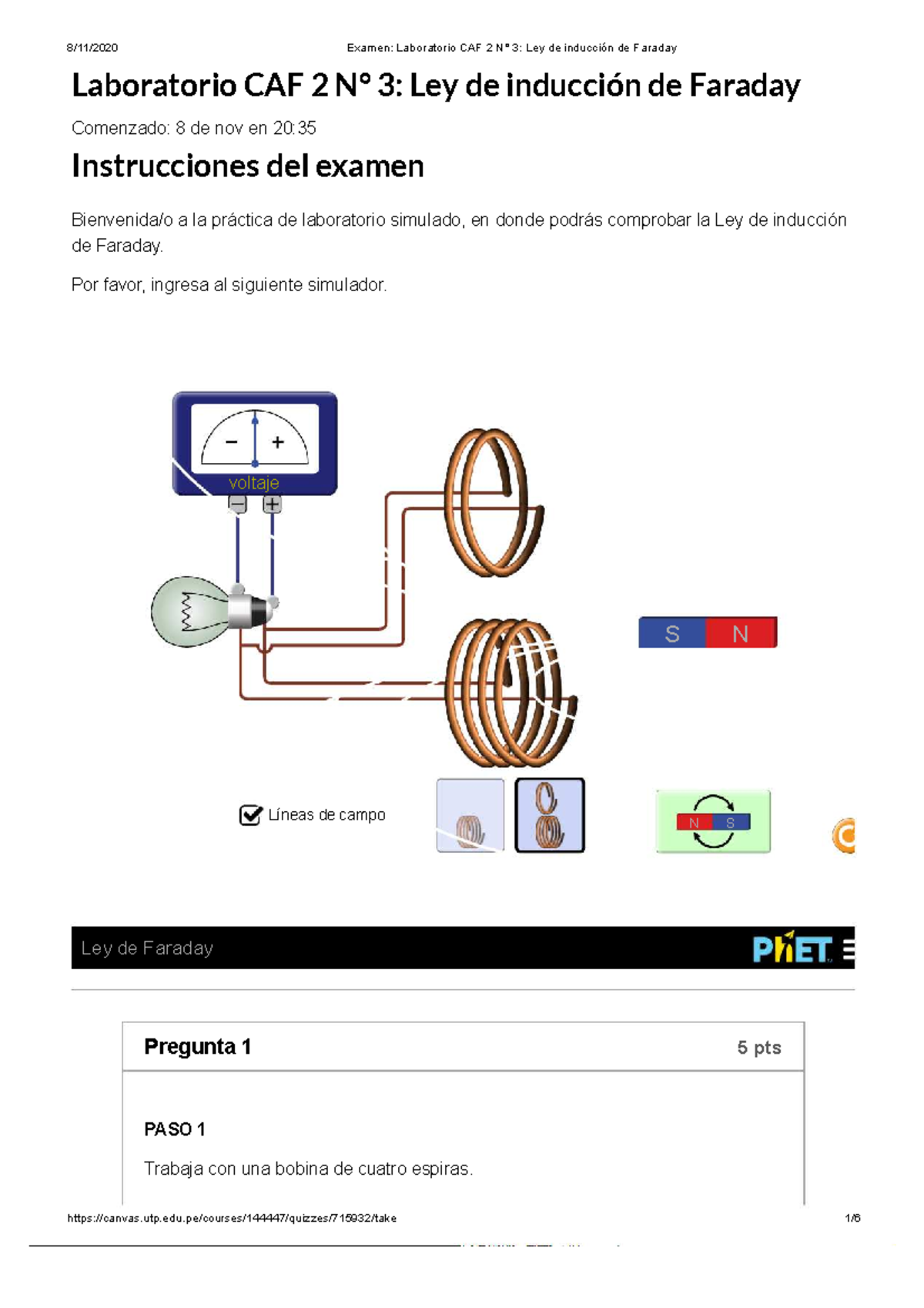 8/11/2020 Examen: Laboratorio CAF 2 N° 3: Ley de inducción de Faraday

Laboratorio CAF 2 N° 3: Ley de inducción de Faraday

Comenzado: 8 de nov en 20:35

Instrucciones del examen

Bienvenida/o a la práctica de laboratorio simulado, en donde podrás comprobar la Ley de inducción de Faraday.

Por favor, ingresa al siguiente simulador.

− +
voltaje
−
+

S N

Líneas de campo

N S

Ley de Faraday PhET

Pregunta 1 5 pts

PASO 1

Trabaja con una bobina de cuatro espiras.

https://canvas.utp.edu.pe/courses/144447/quizzes/715932/take 1/6