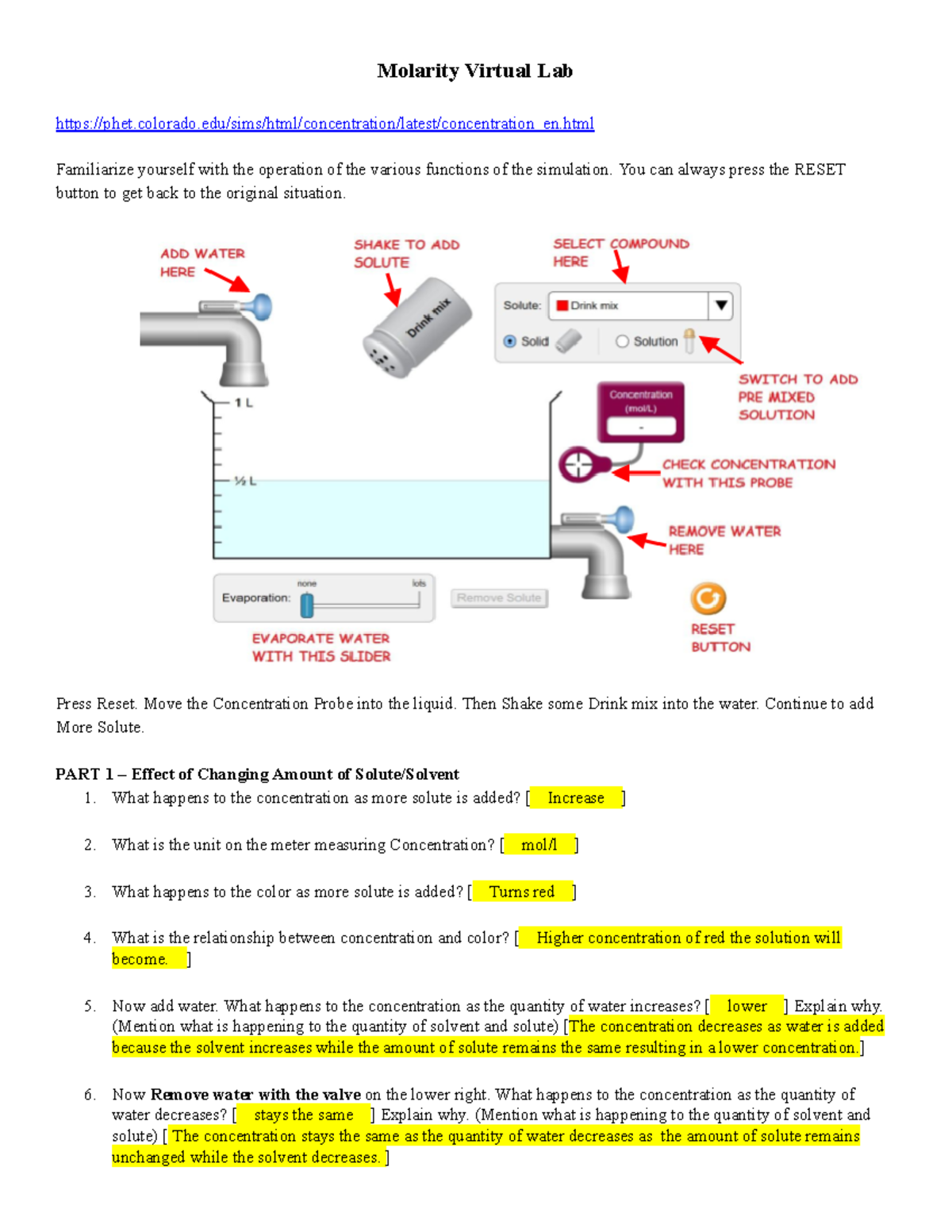 Molarity Virtual Lab

https://phet.colorado.edu/sims/html/concentration/latest/concentration_en.html

Familiarize yourself with the operation of the various functions of the simulation. You can always press the RESET button to get back to the original situation.

ADD WATER HERE

SHAKE TO ADD SOLUTE

Drink mix

SELECT COMPOUND HERE

Solute: Drink mix

Solid

Solution

SWITCH TO ADD PRE MIXED SOLUTION

1 L

½ L

Concentration (mol/L)

-

CHECK CONCENTRATION WITH THIS PROBE

REMOVE WATER HERE

Evaporation: none lots

Remove Solute

EVAPORATE WATER WITH THIS SLIDER

RESET BUTTON

Press Reset. Move the Concentration Probe into the liquid. Then Shake some Drink mix into the water. Continue to add More Solute.

PART 1 – Effect of Changing Amount of Solute/Solvent
1. What happens to the concentration as more solute is added? [ Increase ]

2. What is the unit on the meter measuring Concentration? [ mol/l ]

3. What happens to the color as more solute is added? [ Turns red ]

4. What is the relationship between concentration and color? [ Higher concentration of red the solution will become. ]

5. Now add water. What happens to the concentration as the quantity of water increases? [ lower ] Explain why. (Mention what is happening to the quantity of solvent and solute) [The concentration decreases as water is added because the solvent increases while the amount of solute remains the same resulting in a lower concentration.]

6. Now Remove water with the valve on the lower right. What happens to the concentration as the quantity of water decreases? [ stays the same ] Explain why. (Mention what is happening to the quantity of solvent and solute) [ The concentration stays the same as the quantity of water decreases as the amount of solute remains unchanged while the solvent decreases. ]