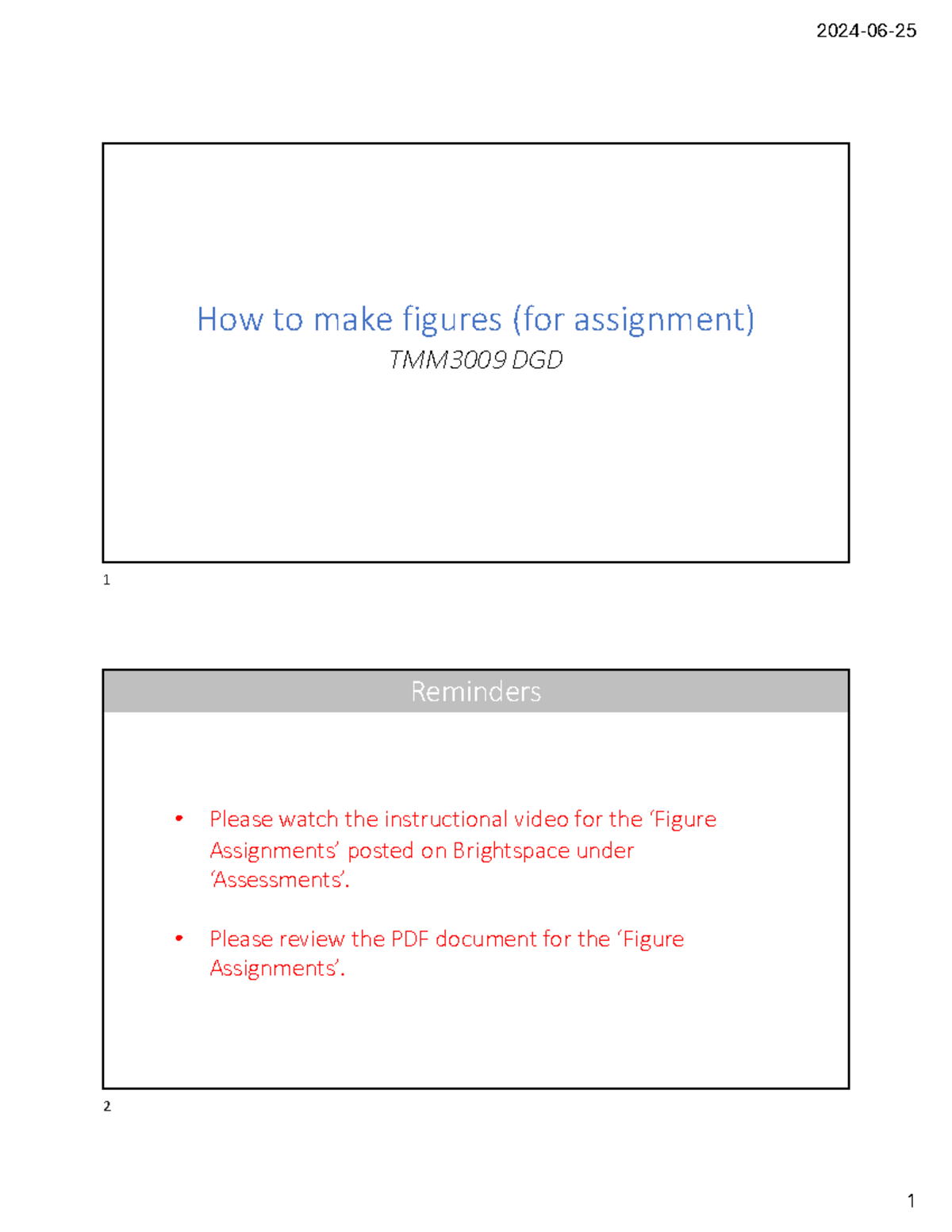 2024-06-25

How to make figures (for assignment)

TMM3009 DGD

1

Reminders

• Please watch the instructional video for the ‘Figure Assignments’ posted on Brightspace under ‘Assessments’.

• Please review the PDF document for the ‘Figure Assignments’.

2

1