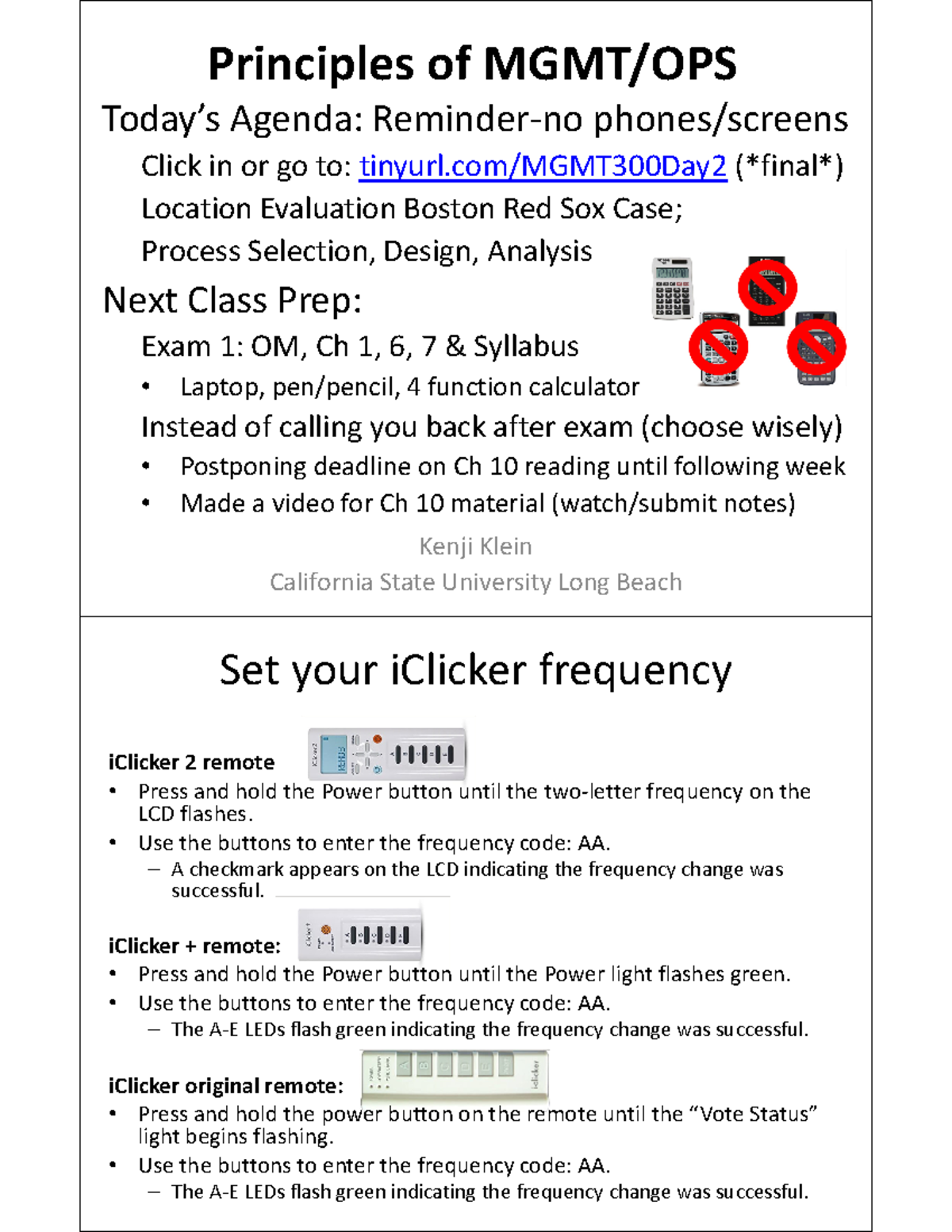 Principles of MGMT/OPS

Today's Agenda: Reminder-no phones/screens

Click in or go to: tinyurl.com/MGMT300Day2 (*final*)

Location Evaluation Boston Red Sox Case;

Process Selection, Design, Analysis

Next Class Prep:

Exam 1: OM, Ch 1, 6, 7 & Syllabus

• Laptop, pen/pencil, 4 function calculator

Instead of calling you back after exam (choose wisely)

• Postponing deadline on Ch 10 reading until following week

• Made a video for Ch 10 material (watch/submit notes)

Kenji Klein

California State University Long Beach

Set your iClicker frequency

iClicker 2 remote

• Press and hold the Power button until the two-letter frequency on the LCD flashes.

• Use the buttons to enter the frequency code: AA.

– A checkmark appears on the LCD indicating the frequency change was successful.

iClicker + remote:

• Press and hold the Power button until the Power light flashes green.

• Use the buttons to enter the frequency code: AA.

– The A-E LEDs flash green indicating the frequency change was successful.

iClicker original remote:

• Press and hold the power button on the remote until the "Vote Status" light begins flashing.

• Use the buttons to enter the frequency code: AA.

– The A-E LEDs flash green indicating the frequency change was successful.