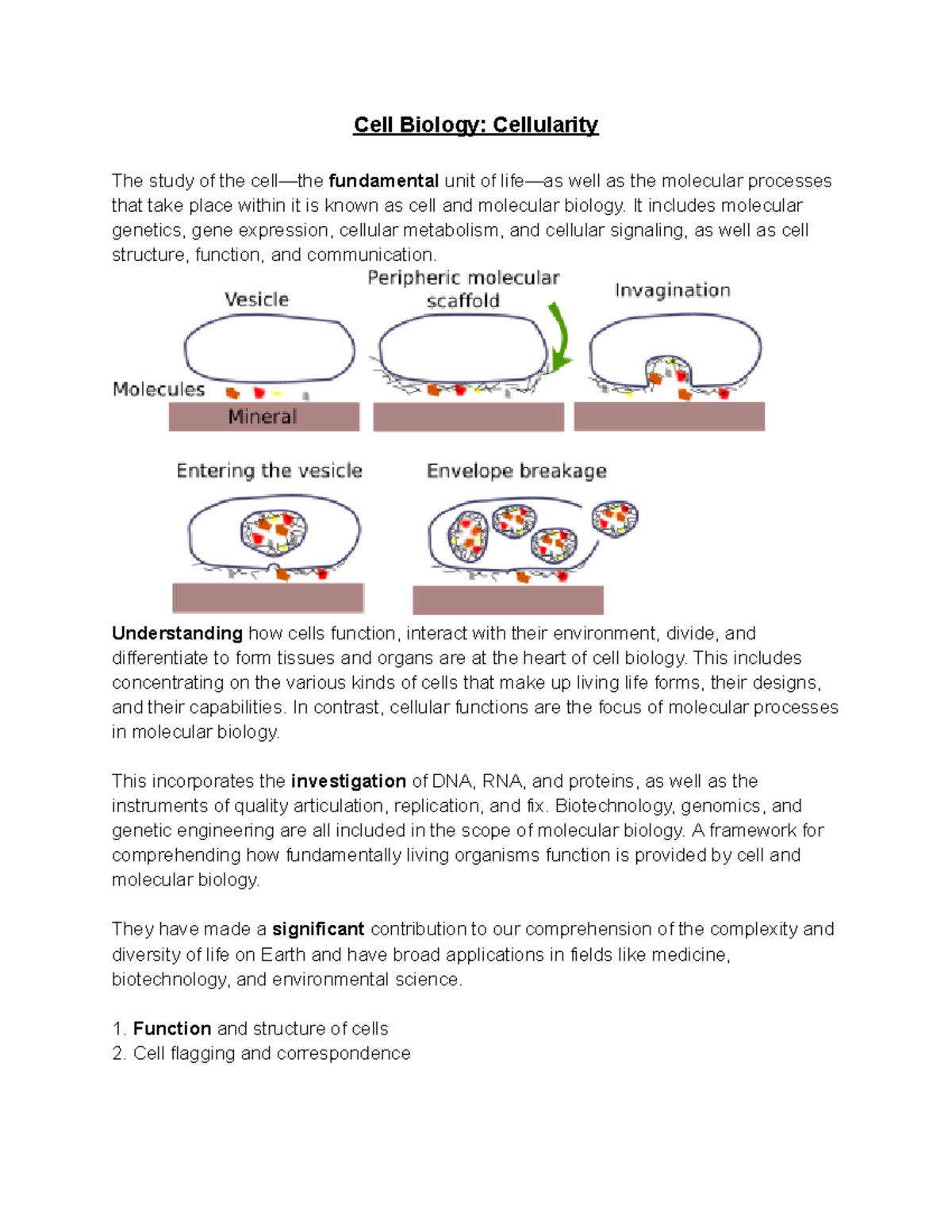 Cell Biology: Cellularity

The study of the cell—the fundamental unit of life—as well as the molecular processes that take place within it is known as cell and molecular biology. It includes molecular genetics, gene expression, cellular metabolism, and cellular signaling, as well as cell structure, function, and communication.

Vesicle

Peripheric molecular scaffold

Invagination

Molecules

Mineral

Entering the vesicle

Envelope breakage

Understanding how cells function, interact with their environment, divide, and differentiate to form tissues and organs are at the heart of cell biology. This includes concentrating on the various kinds of cells that make up living life forms, their designs, and their capabilities. In contrast, cellular functions are the focus of molecular processes in molecular biology.

This incorporates the investigation of DNA, RNA, and proteins, as well as the instruments of quality articulation, replication, and fix. Biotechnology, genomics, and genetic engineering are all included in the scope of molecular biology. A framework for comprehending how fundamentally living organisms function is provided by cell and molecular biology.

They have made a significant contribution to our comprehension of the complexity and diversity of life on Earth and have broad applications in fields like medicine, biotechnology, and environmental science.

1. Function and structure of cells
2. Cell flagging and correspondence