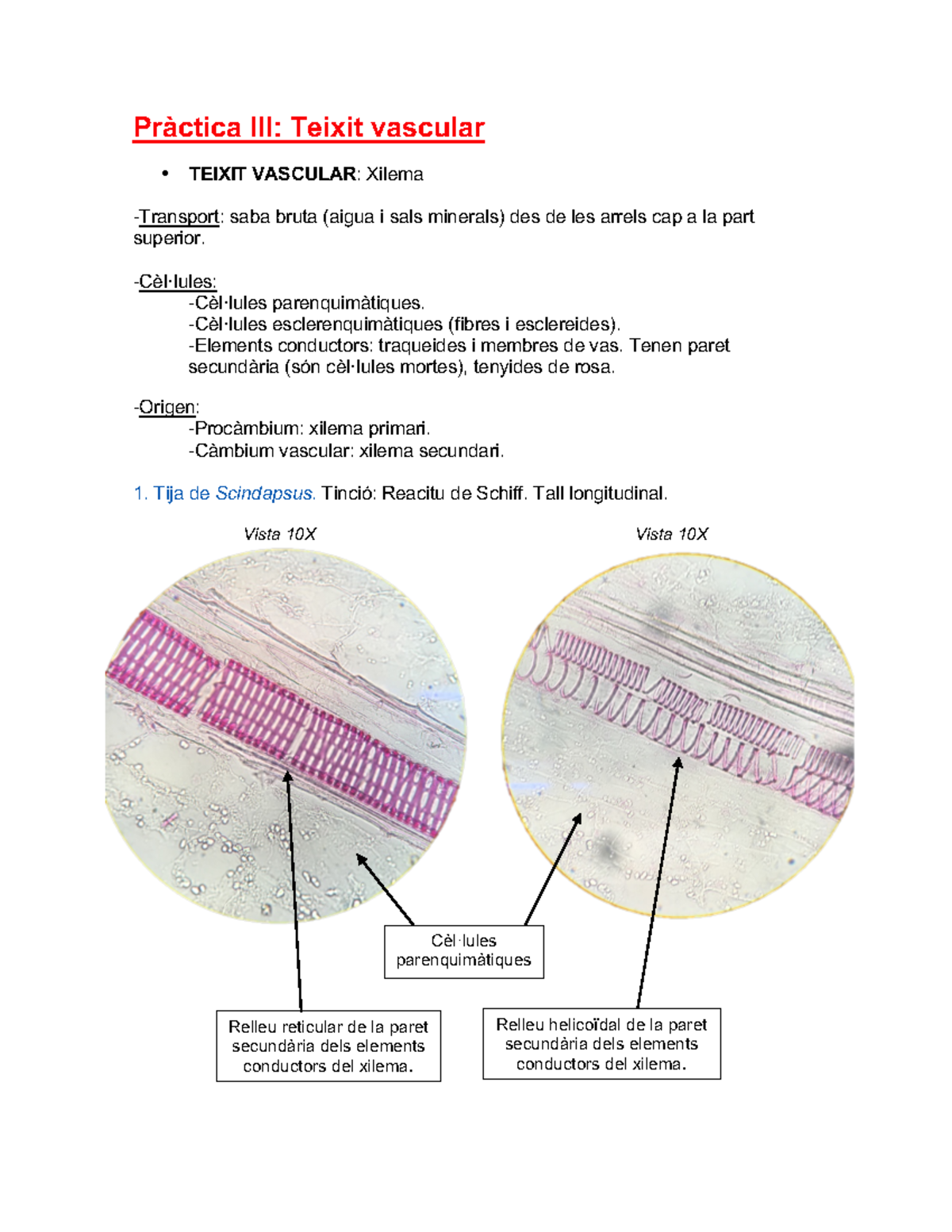 Pràctica III: Teixit vascular

• TEIXIT VASCULAR: Xilema

-Transport: saba bruta (aigua i sals minerals) des de les arrels cap a la part superior.

-Cèl·lules:
-Cèl·lules parenquimàtiques.
-Cèl·lules esclerenquimàtiques (fibres i esclereides).
-Elements conductors: traqueides i membres de vas. Tenen paret secundària (són cèl·lules mortes), tenyides de rosa.

-Origen:
-Procàmbium: xilema primari.
-Càmbium vascular: xilema secundari.

1. Tija de Scindapsus. Tinció: Reacitu de Schiff. Tall longitudinal.

Vista 10X

Vista 10X

Cèl·lules parenquimàtiques

Relleu reticular de la paret secundària dels elements conductors del xilema.

Relleu helicoïdal de la paret secundària dels elements conductors del xilema.