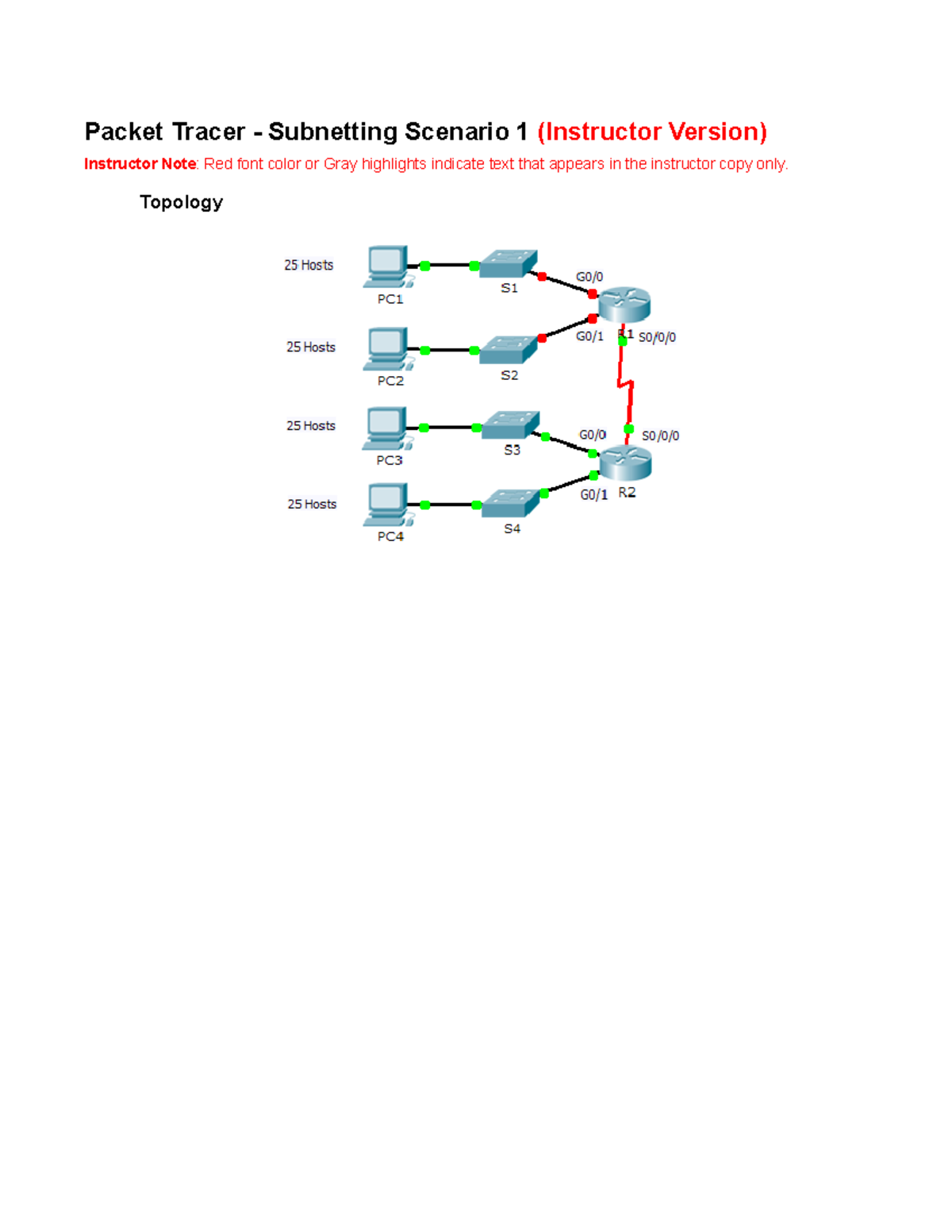 Packet Tracer - Subnetting Scenario 1 (Instructor Version)

Instructor Note: Red font color or Gray highlights indicate text that appears in the instructor copy only.

Topology

25 Hosts
PC1
S1
G0/0
R1
G0/1
S0/0/0
25 Hosts
PC2
S2
25 Hosts
PC3
S3
G0/0
S0/0/0
R2
G0/1
25 Hosts
PC4
S4