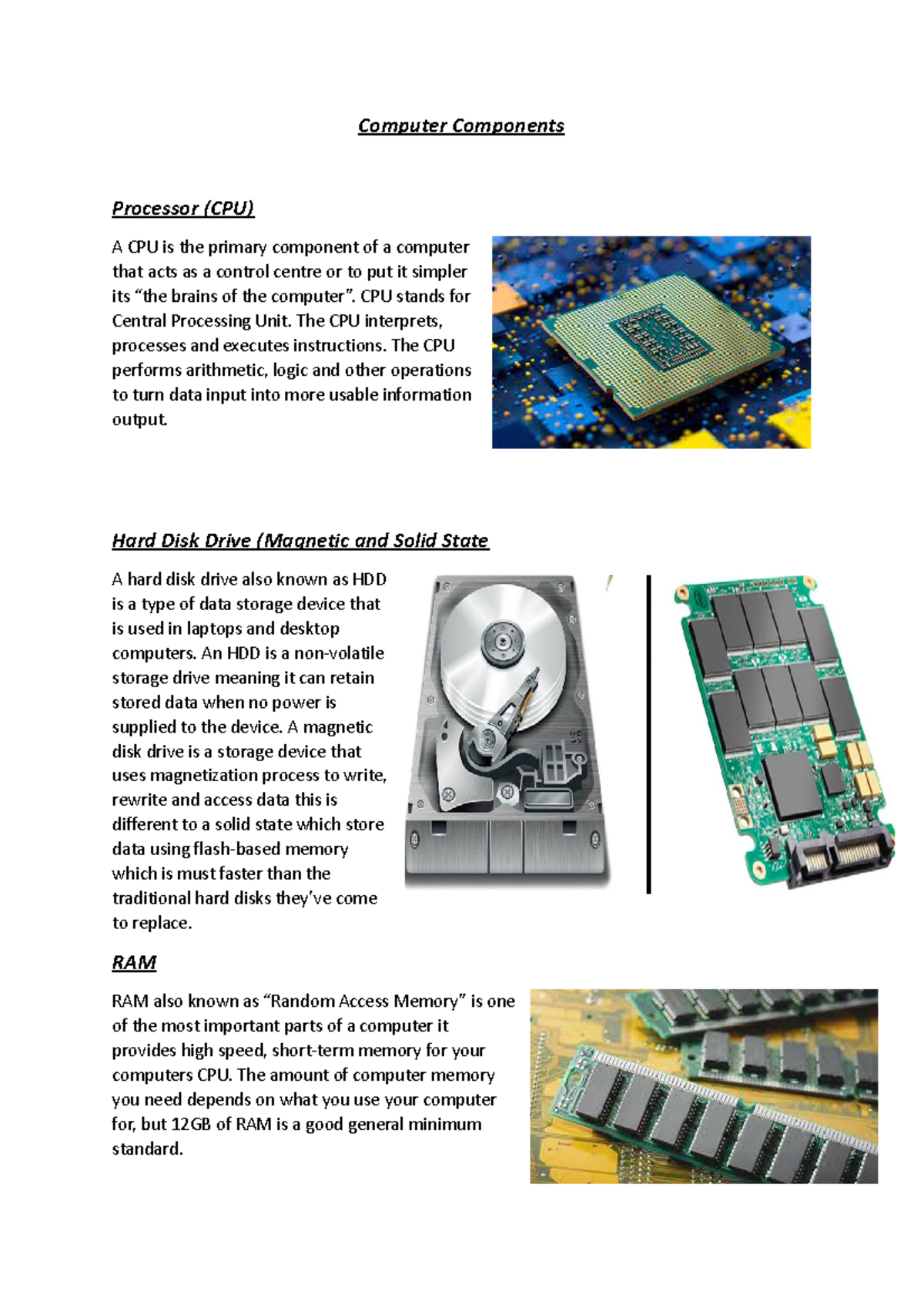 Computer Components

Processor (CPU)

A CPU is the primary component of a computer that acts as a control centre or to put it simpler its “the brains of the computer”. CPU stands for Central Processing Unit. The CPU interprets, processes and executes instructions. The CPU performs arithmetic, logic and other operations to turn data input into more usable information output.

Hard Disk Drive (Magnetic and Solid State

A hard disk drive also known as HDD is a type of data storage device that is used in laptops and desktop computers. An HDD is a non-volatile storage drive meaning it can retain stored data when no power is supplied to the device. A magnetic disk drive is a storage device that uses magnetization process to write, rewrite and access data this is different to a solid state which store data using flash-based memory which is must faster than the traditional hard disks they’ve come to replace.

RAM

RAM also known as “Random Access Memory” is one of the most important parts of a computer it provides high speed, short-term memory for your computers CPU. The amount of computer memory you need depends on what you use your computer for, but 12GB of RAM is a good general minimum standard.