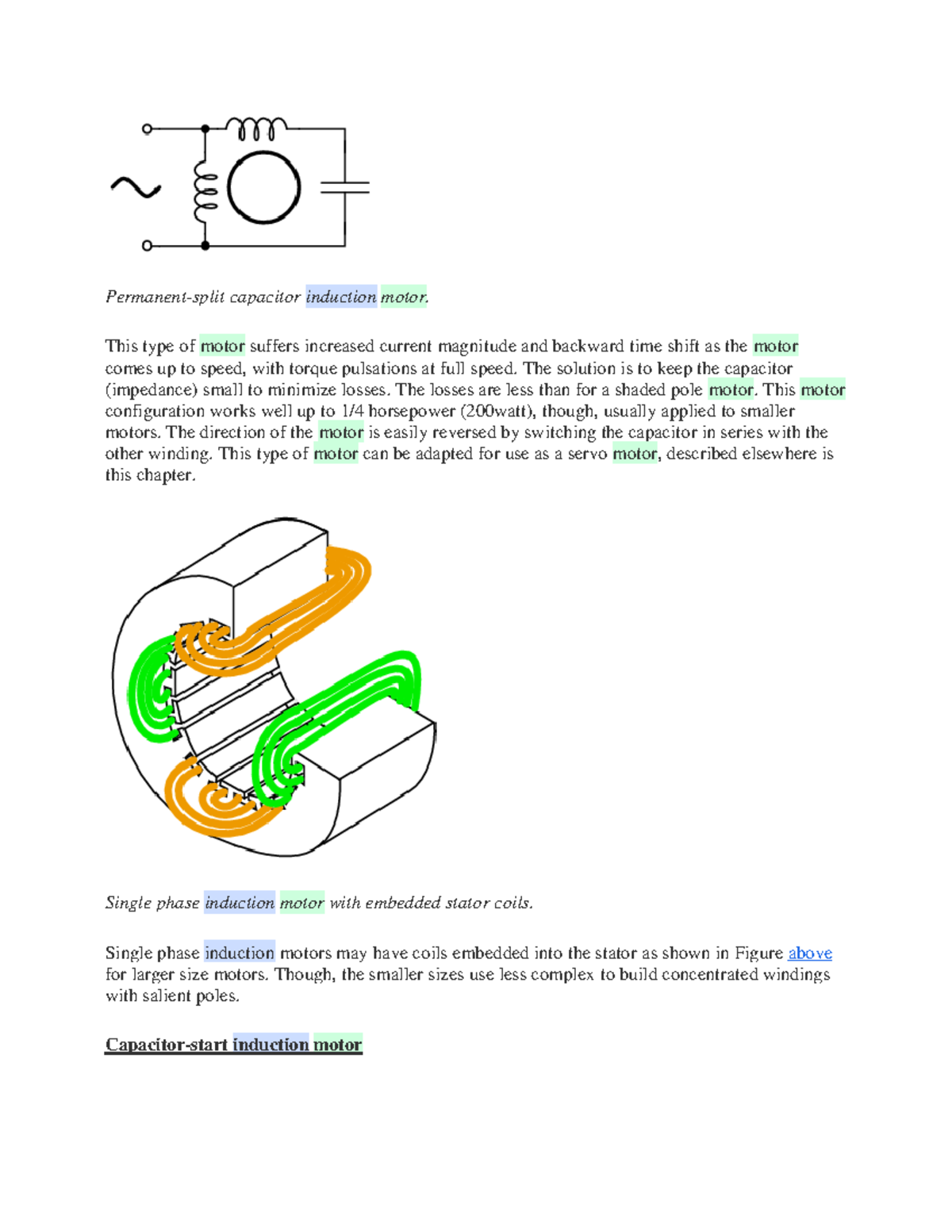 Permanent-split capacitor induction motor.

This type of motor suffers increased current magnitude and backward time shift as the motor comes up to speed, with torque pulsations at full speed. The solution is to keep the capacitor (impedance) small to minimize losses. The losses are less than for a shaded pole motor. This motor configuration works well up to 1/4 horsepower (200watt), though, usually applied to smaller motors. The direction of the motor is easily reversed by switching the capacitor in series with the other winding. This type of motor can be adapted for use as a servo motor, described elsewhere is this chapter.

Single phase induction motor with embedded stator coils.

Single phase induction motors may have coils embedded into the stator as shown in Figure above for larger size motors. Though, the smaller sizes use less complex to build concentrated windings with salient poles.

Capacitor-start induction motor