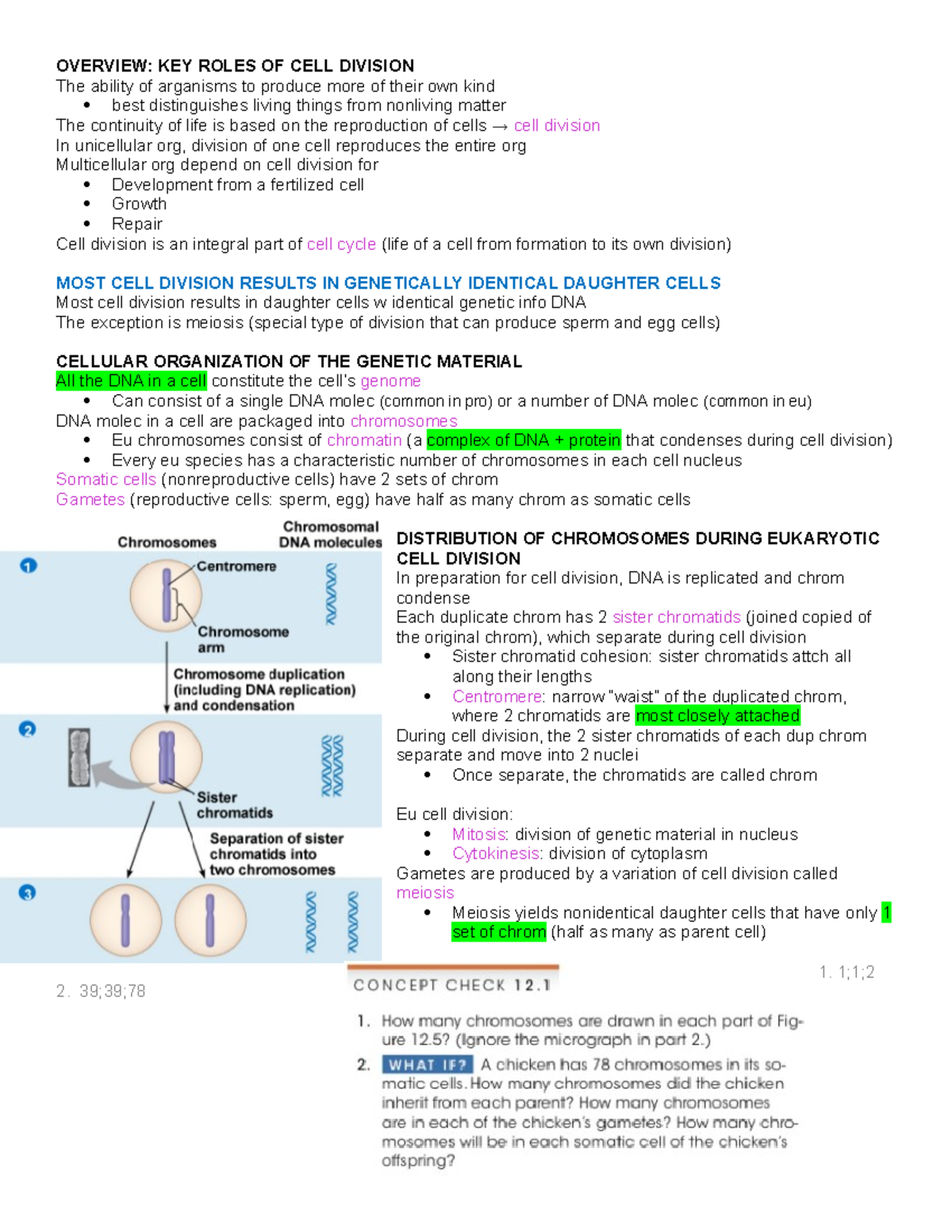 OVERVIEW: KEY ROLES OF CELL DIVISION
The ability of arganisms to produce more of their own kind
• best distinguishes living things from nonliving matter
The continuity of life is based on the reproduction of cells → cell division
In unicellular org, division of one cell reproduces the entire org
Multicellular org depend on cell division for
• Development from a fertilized cell
• Growth
• Repair
Cell division is an integral part of cell cycle (life of a cell from formation to its own division)

MOST CELL DIVISION RESULTS IN GENETICALLY IDENTICAL DAUGHTER CELLS
Most cell division results in daughter cells w identical genetic info DNA
The exception is meiosis (special type of division that can produce sperm and egg cells)

CELLULAR ORGANIZATION OF THE GENETIC MATERIAL
All the DNA in a cell constitute the cell's genome
• Can consist of a single DNA molec (common in pro) or a number of DNA molec (common in eu)
DNA molec in a cell are packaged into chromosomes
• Eu chromosomes consist of chromatin (a complex of DNA + protein that condenses during cell division)
• Every eu species has a characteristic number of chromosomes in each cell nucleus
Somatic cells (nonreproductive cells) have 2 sets of chrom
Gametes (reproductive cells: sperm, egg) have half as many chrom as somatic cells

Chromosomes
Chromosomal DNA molecules
1
Centromere
Chromosome arm
Chromosome duplication (including DNA replication) and condensation
2
Sister chromatids
Separation of sister chromatids into two chromosomes
3

DISTRIBUTION OF CHROMOSOMES DURING EUKARYOTIC CELL DIVISION
In preparation for cell division, DNA is replicated and chrom condense
Each duplicate chrom has 2 sister chromatids (joined copied of the original chrom), which separate during cell division
• Sister chromatid cohesion: sister chromatids attch all along their lengths
• Centromere: narrow "waist" of the duplicated chrom, where 2 chromatids are most closely attached
During cell division, the 2 sister chromatids of each dup chrom separate and move into 2 nuclei
• Once separate, the chromatids are called chrom

Eu cell division:
• Mitosis: division of genetic material in nucleus
• Cytokinesis: division of cytoplasm
Gametes are produced by a variation of cell division called meiosis
• Meiosis yields nonidentical daughter cells that have only 1 set of chrom (half as many as parent cell)

1. 1;1;2

2. 39;39;78

CONCEPT CHECK 12.1
1. How many chromosomes are drawn in each part of Figure 12.5? (Ignore the micrograph in part 2.)
2. WHAT IF? A chicken has 78 chromosomes in its somatic cells. How many chromosomes did the chicken inherit from each parent? How many chromosomes are in each of the chicken's gametes? How many chromosomes will be in each somatic cell of the chicken's offspring?