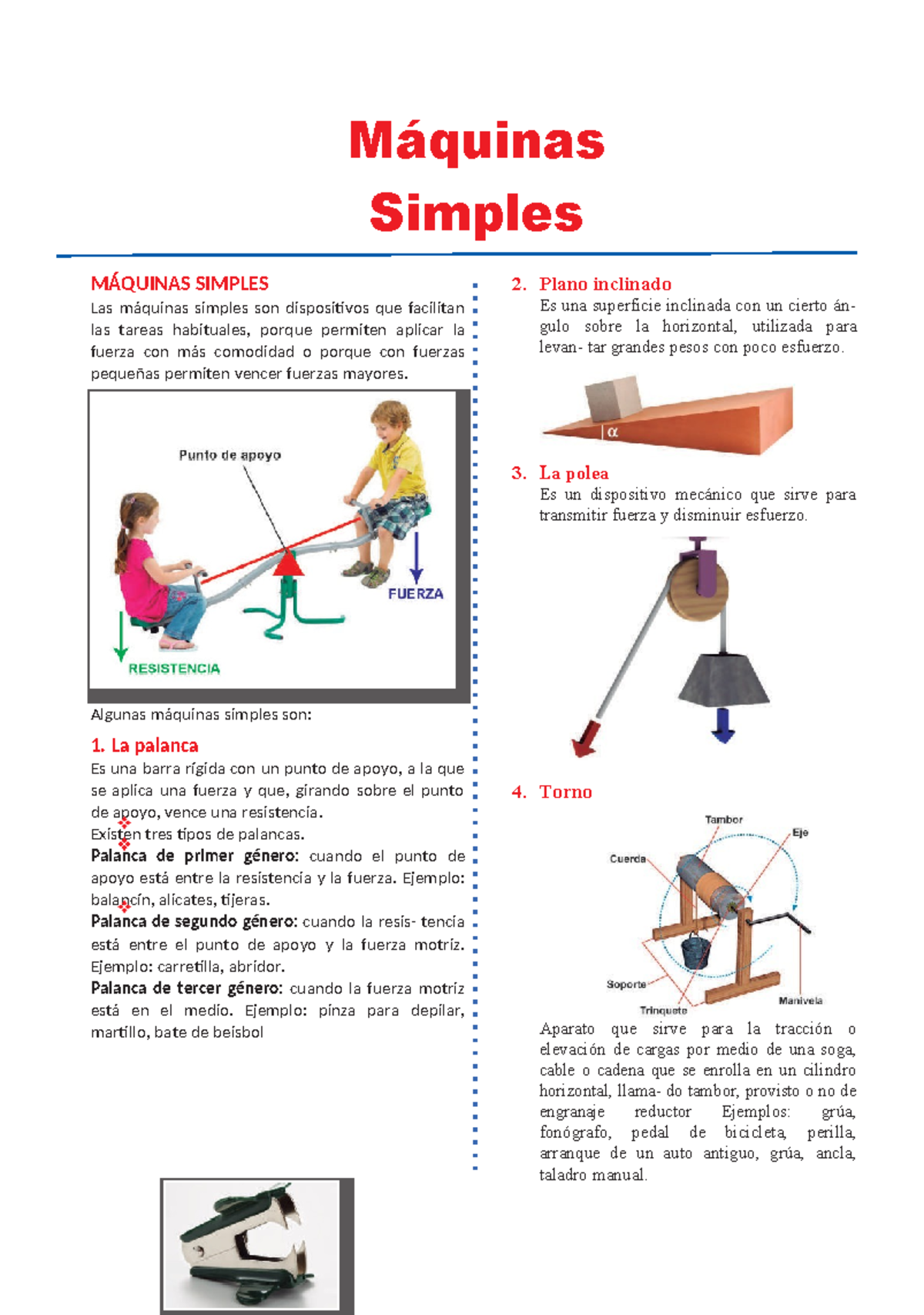 Máquinas
Simples

MÁQUINAS SIMPLES
Las máquinas simples son dispositivos que facilitan las tareas habituales, porque permiten aplicar la fuerza con más comodidad o porque con fuerzas pequeñas permiten vencer fuerzas mayores.

Punto de apoyo
FUERZA
RESISTENCIA

Algunas máquinas simples son:

1. La palanca
Es una barra rígida con un punto de apoyo, a la que se aplica una fuerza y que, girando sobre el punto de apoyo, vence una resistencia.
Existen tres tipos de palancas.
Palanca de primer género: cuando el punto de apoyo está entre la resistencia y la fuerza. Ejemplo: balancín, alicates, tijeras.
Palanca de segundo género: cuando la resis- tencia está entre el punto de apoyo y la fuerza motriz. Ejemplo: carretilla, abridor.
Palanca de tercer género: cuando la fuerza motriz está en el medio. Ejemplo: pinza para depilar, martillo, bate de beisbol

2. Plano inclinado
Es una superficie inclinada con un cierto ángulo sobre la horizontal, utilizada para levan- tar grandes pesos con poco esfuerzo.

$\alpha$

3. La polea
Es un dispositivo mecánico que sirve para transmitir fuerza y disminuir esfuerzo.

4. Torno

Tambor
Eje
Cuerda
Soporte
Trinquete
Manivela

Aparato que sirve para la tracción o elevación de cargas por medio de una soga, cable o cadena que se enrolla en un cilindro horizontal, llama- do tambor, provisto o no de engranaje reductor Ejemplos: grúa, fonógrafo, pedal de bicicleta, perilla, arranque de un auto antiguo, grúa, ancla, taladro manual.