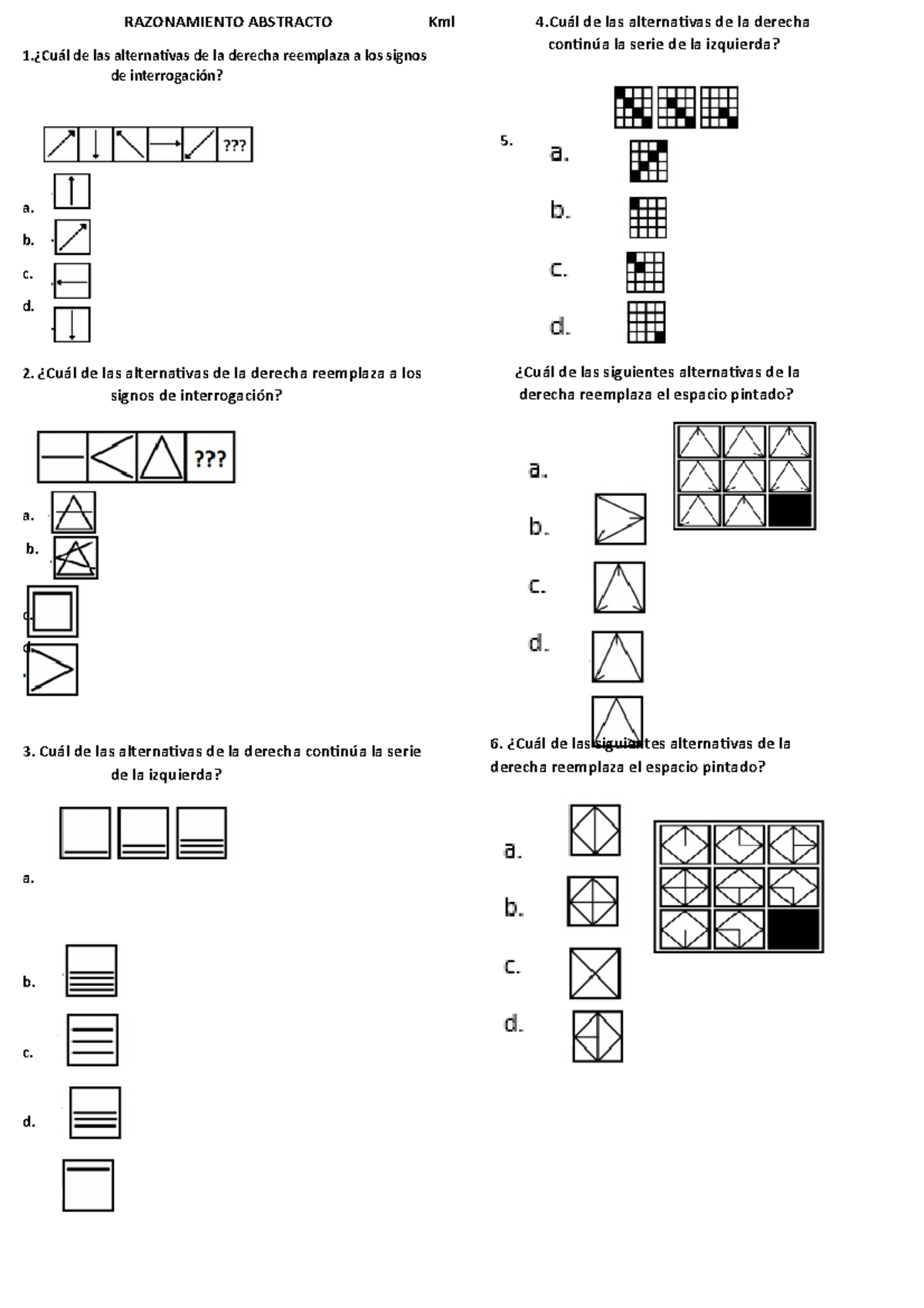 RAZONAMIENTO ABSTRACTO Kml

1.¿Cuál de las alternativas de la derecha reemplaza a los signos de interrogación?

???

a.
b.
c.
d.

2. ¿Cuál de las alternativas de la derecha reemplaza a los signos de interrogación?

???

a.
b.
c.
d.

3. Cuál de las alternativas de la derecha continúa la serie de la izquierda?

a.
b.
c.
d.

4.Cuál de las alternativas de la derecha continúa la serie de la izquierda?

5.
a.
b.
c.
d.

¿Cuál de las siguientes alternativas de la derecha reemplaza el espacio pintado?

a.
b.
c.
d.

6. ¿Cuál de las siguientes alternativas de la derecha reemplaza el espacio pintado?

a.
b.
c.
d.