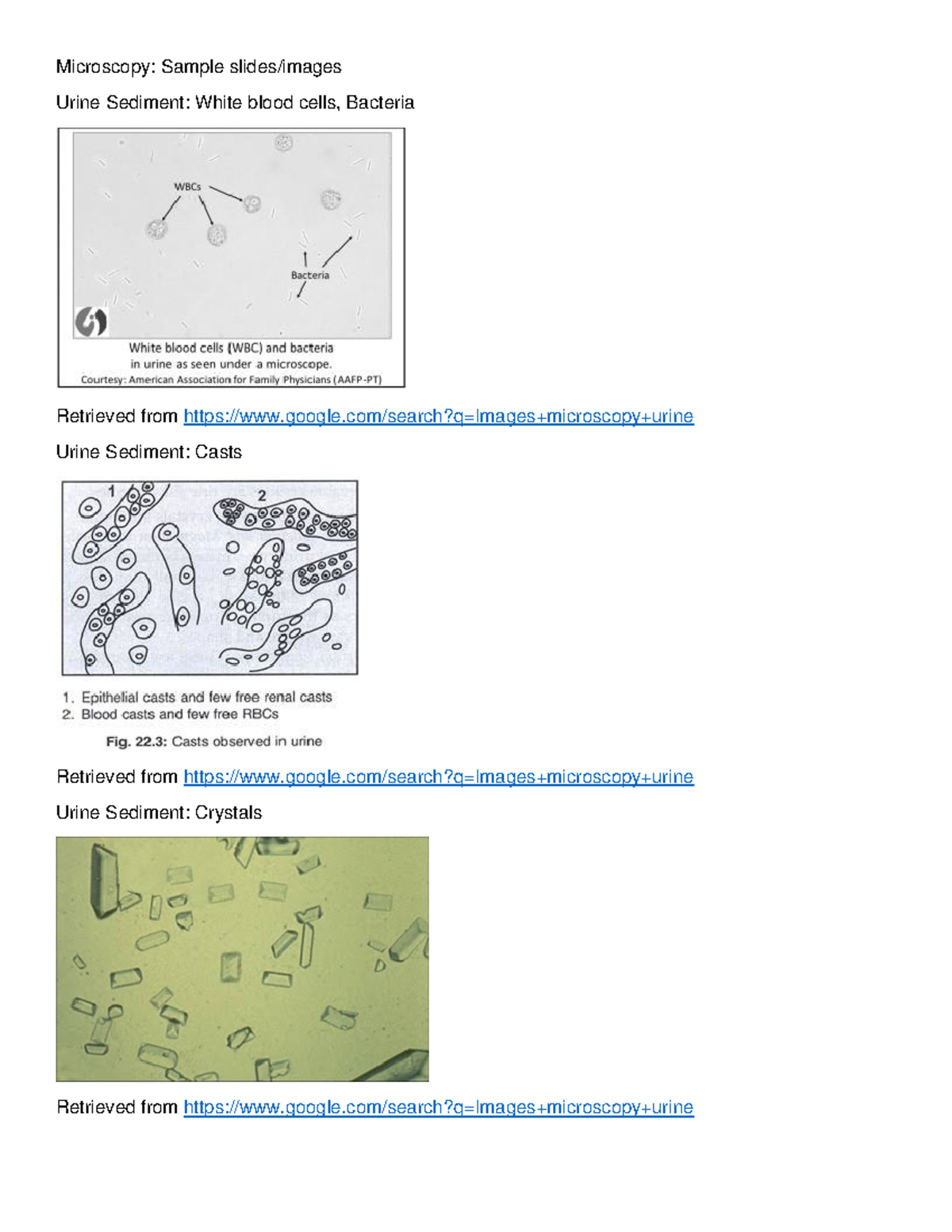 Microscopy: Sample slides/images

Urine Sediment: White blood cells, Bacteria

WBCs

Bacteria

White blood cells (WBC) and bacteria in urine as seen under a microscope.
Courtesy: American Association for Family Physicians (AAFP-PT)

Retrieved from https://www.google.com/search?q=Images+microscopy+urine

Urine Sediment: Casts

1

2

1. Epithelial casts and few free renal casts
2. Blood casts and few free RBCs

Fig. 22.3: Casts observed in urine

Retrieved from https://www.google.com/search?q=Images+microscopy+urine

Urine Sediment: Crystals

Retrieved from https://www.google.com/search?q=Images+microscopy+urine