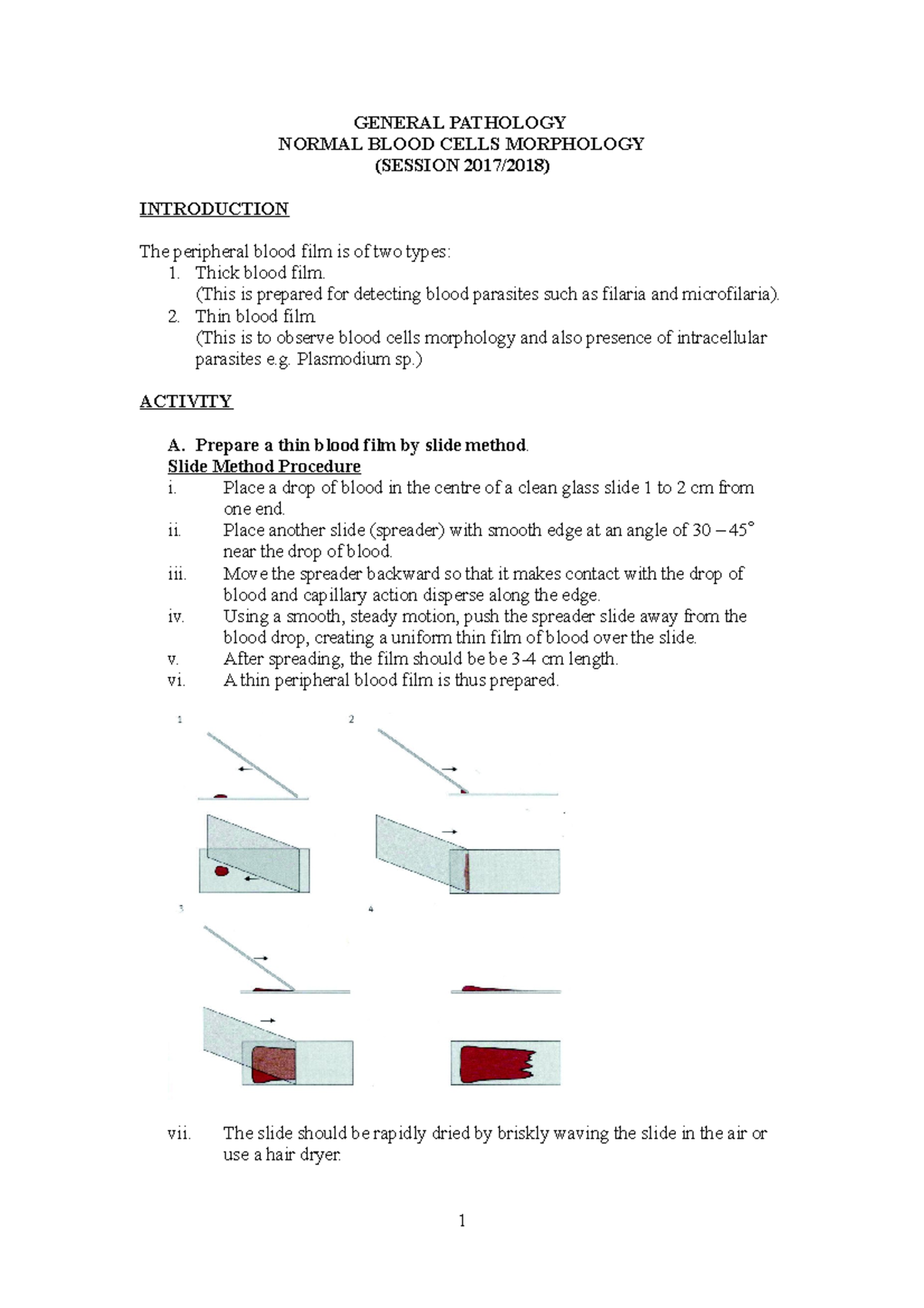 GENERAL PATHOLOGY
NORMAL BLOOD CELLS MORPHOLOGY
(SESSION 2017/2018)

INTRODUCTION

The peripheral blood film is of two types:
1. Thick blood film.
(This is prepared for detecting blood parasites such as filaria and microfilaria).
2. Thin blood film.
(This is to observe blood cells morphology and also presence of intracellular parasites e.g. Plasmodium sp.)

ACTIVITY

A. Prepare a thin blood film by slide method.
Slide Method Procedure
i. Place a drop of blood in the centre of a clean glass slide 1 to 2 cm from one end.
ii. Place another slide (spreader) with smooth edge at an angle of 30 – 45° near the drop of blood.
iii. Move the spreader backward so that it makes contact with the drop of blood and capillary action disperse along the edge.
iv. Using a smooth, steady motion, push the spreader slide away from the blood drop, creating a uniform thin film of blood over the slide.
v. After spreading, the film should be be 3-4 cm length.
vi. A thin peripheral blood film is thus prepared.

1 2 3 4

vii. The slide should be rapidly dried by briskly waving the slide in the air or use a hair dryer.

1