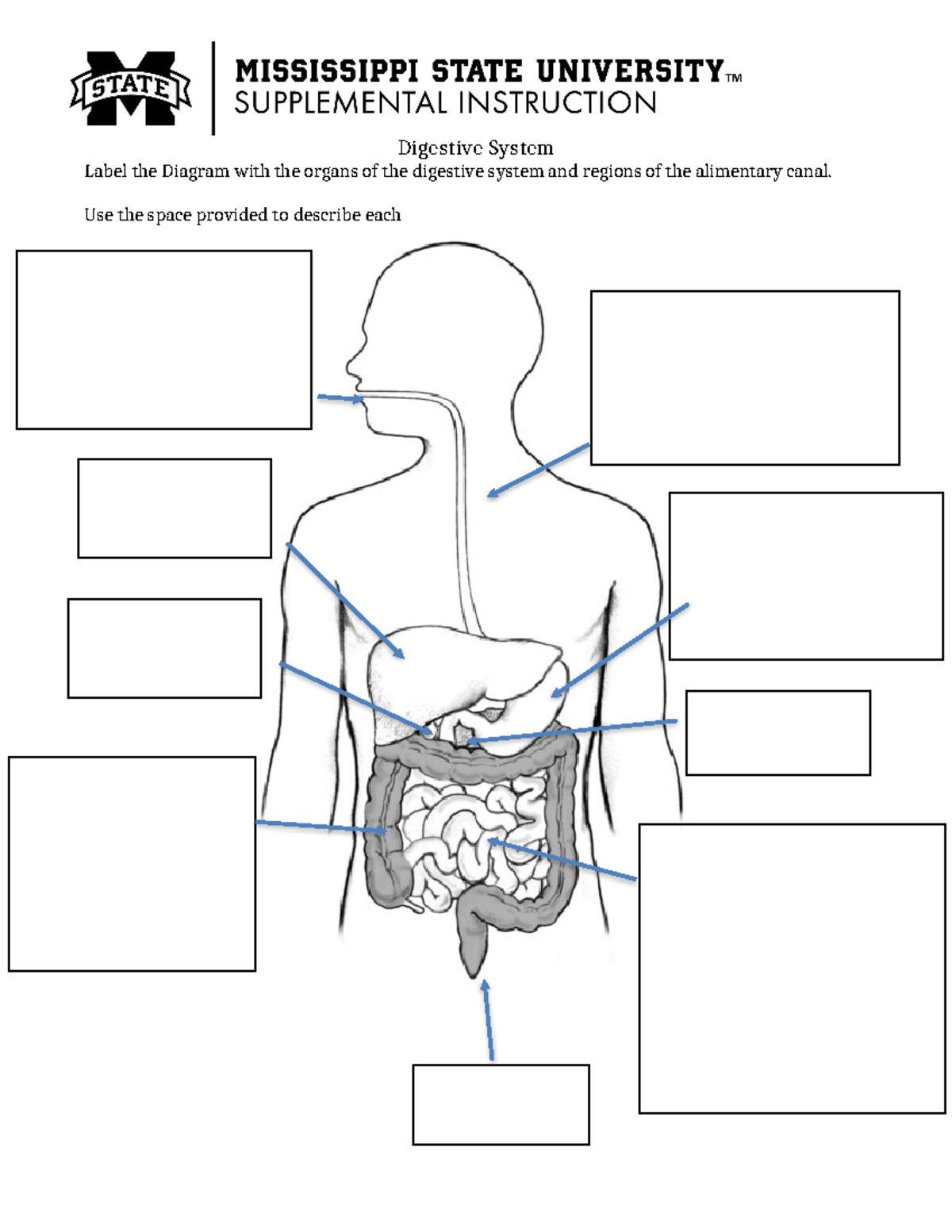 STATE

MISSISSIPPI STATE UNIVERSITY™
SUPPLEMENTAL INSTRUCTION

Digestive System

Label the Diagram with the organs of the digestive system and regions of the alimentary canal.

Use the space provided to describe each